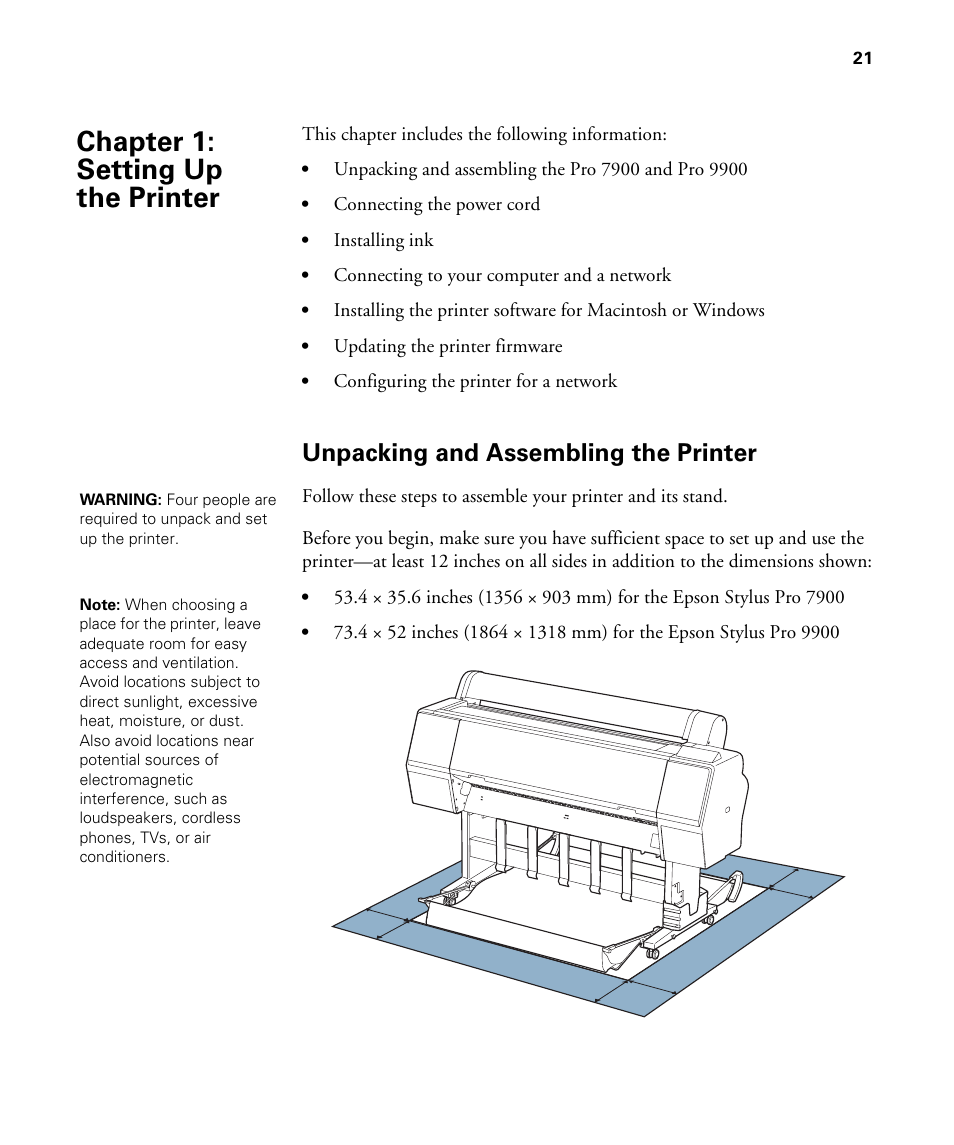 21

Chapter 1: Setting Up the Printer

This chapter includes the following information:

• Unpacking and assembling the Pro 7900 and Pro 9900

• Connecting the power cord

• Installing ink

• Connecting to your computer and a network

• Installing the printer software for Macintosh or Windows

• Updating the printer firmware

• Configuring the printer for a network

Unpacking and Assembling the Printer

WARNING: Four people are required to unpack and set up the printer.

Note: When choosing a place for the printer, leave adequate room for easy access and ventilation. Avoid locations subject to direct sunlight, excessive heat, moisture, or dust. Also avoid locations near potential sources of electromagnetic interference, such as loudspeakers, cordless phones, TVs, or air conditioners.

Follow these steps to assemble your printer and its stand.

Before you begin, make sure you have sufficient space to set up and use the printer—at least 12 inches on all sides in addition to the dimensions shown:

• 53.4 × 35.6 inches (1356 × 903 mm) for the Epson Stylus Pro 7900

• 73.4 × 52 inches (1864 × 1318 mm) for the Epson Stylus Pro 9900