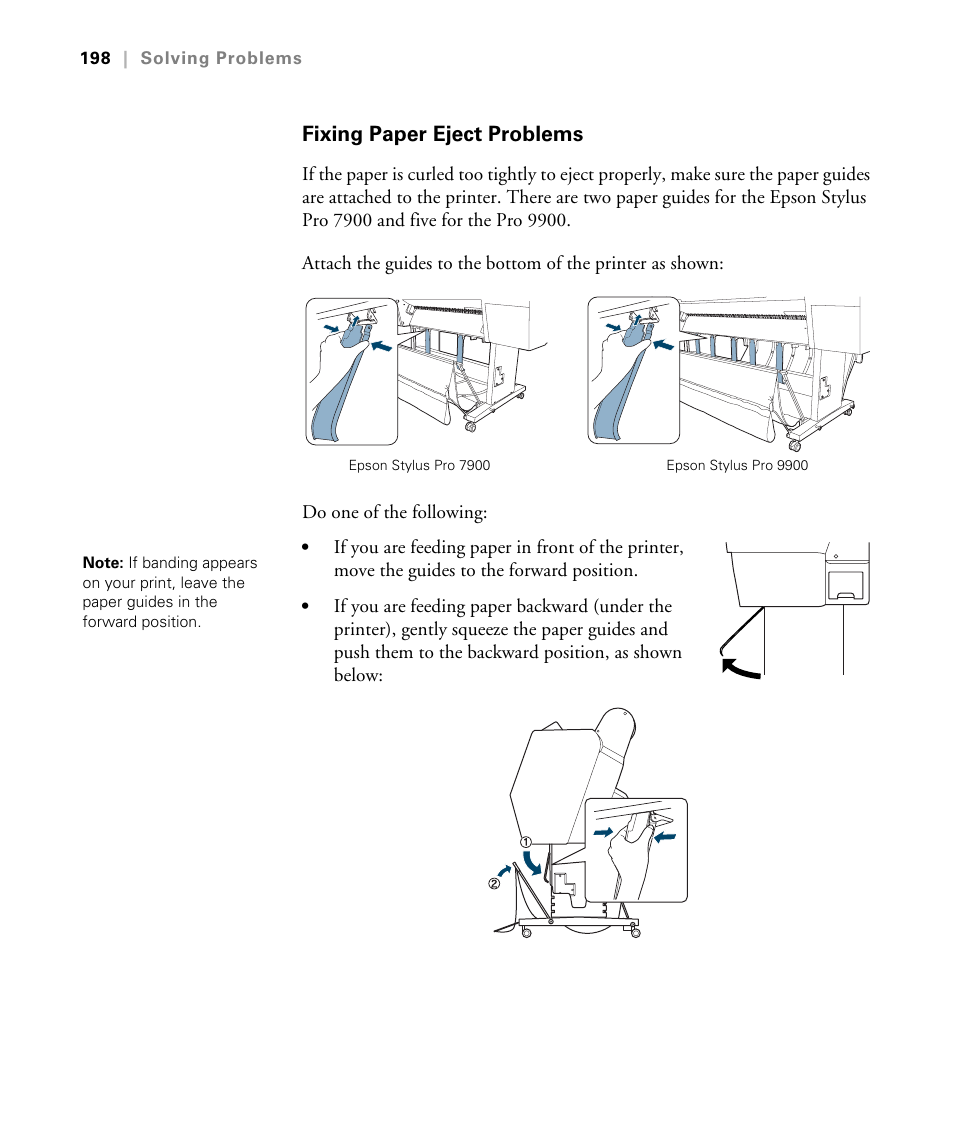 198 | Solving Problems

Fixing Paper Eject Problems

If the paper is curled too tightly to eject properly, make sure the paper guides are attached to the printer. There are two paper guides for the Epson Stylus Pro 7900 and five for the Pro 9900.

Attach the guides to the bottom of the printer as shown:

Epson Stylus Pro 7900

Epson Stylus Pro 9900

Do one of the following:

Note: If banding appears on your print, leave the paper guides in the forward position.

• If you are feeding paper in front of the printer, move the guides to the forward position.

• If you are feeding paper backward (under the printer), gently squeeze the paper guides and push them to the backward position, as shown below:

①

②