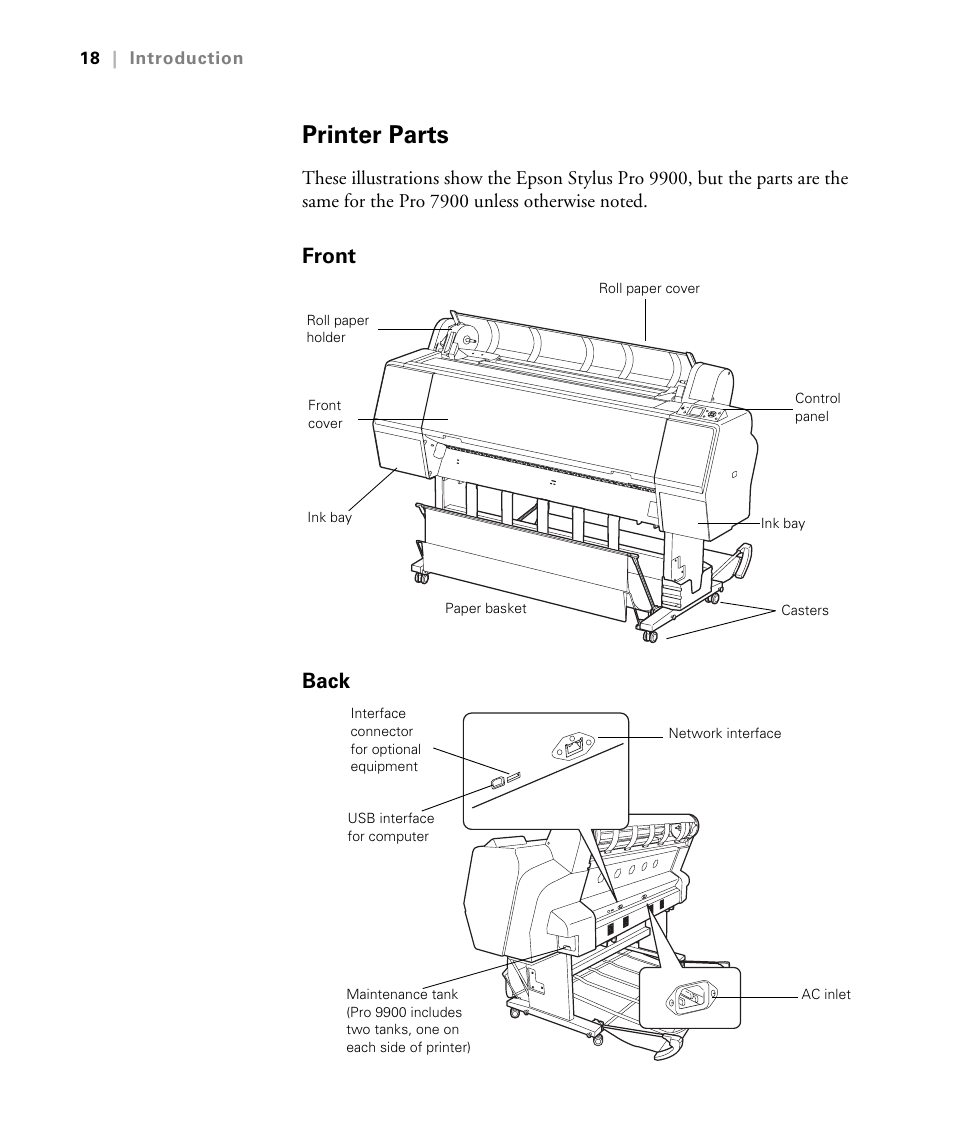 18 | Introduction

Printer Parts

These illustrations show the Epson Stylus Pro 9900, but the parts are the same for the Pro 7900 unless otherwise noted.

Front

Roll paper cover

Roll paper holder

Front cover

Control panel

Ink bay

Ink bay

Paper basket

Casters

Back

Interface connector for optional equipment

Network interface

USB interface for computer

Maintenance tank (Pro 9900 includes two tanks, one on each side of printer)

AC inlet