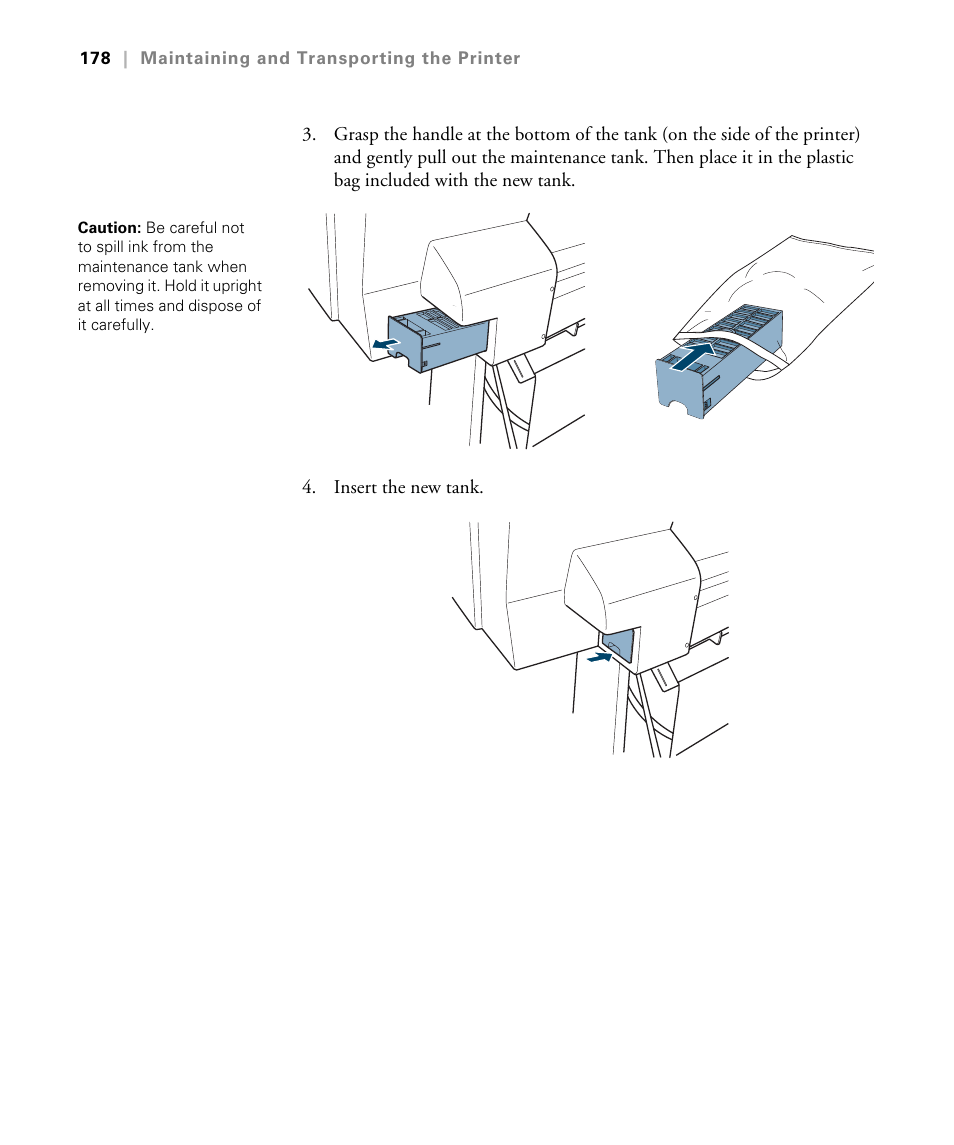 178 | Maintaining and Transporting the Printer

3. Grasp the handle at the bottom of the tank (on the side of the printer) and gently pull out the maintenance tank. Then place it in the plastic bag included with the new tank.

Caution: Be careful not to spill ink from the maintenance tank when removing it. Hold it upright at all times and dispose of it carefully.

4. Insert the new tank.