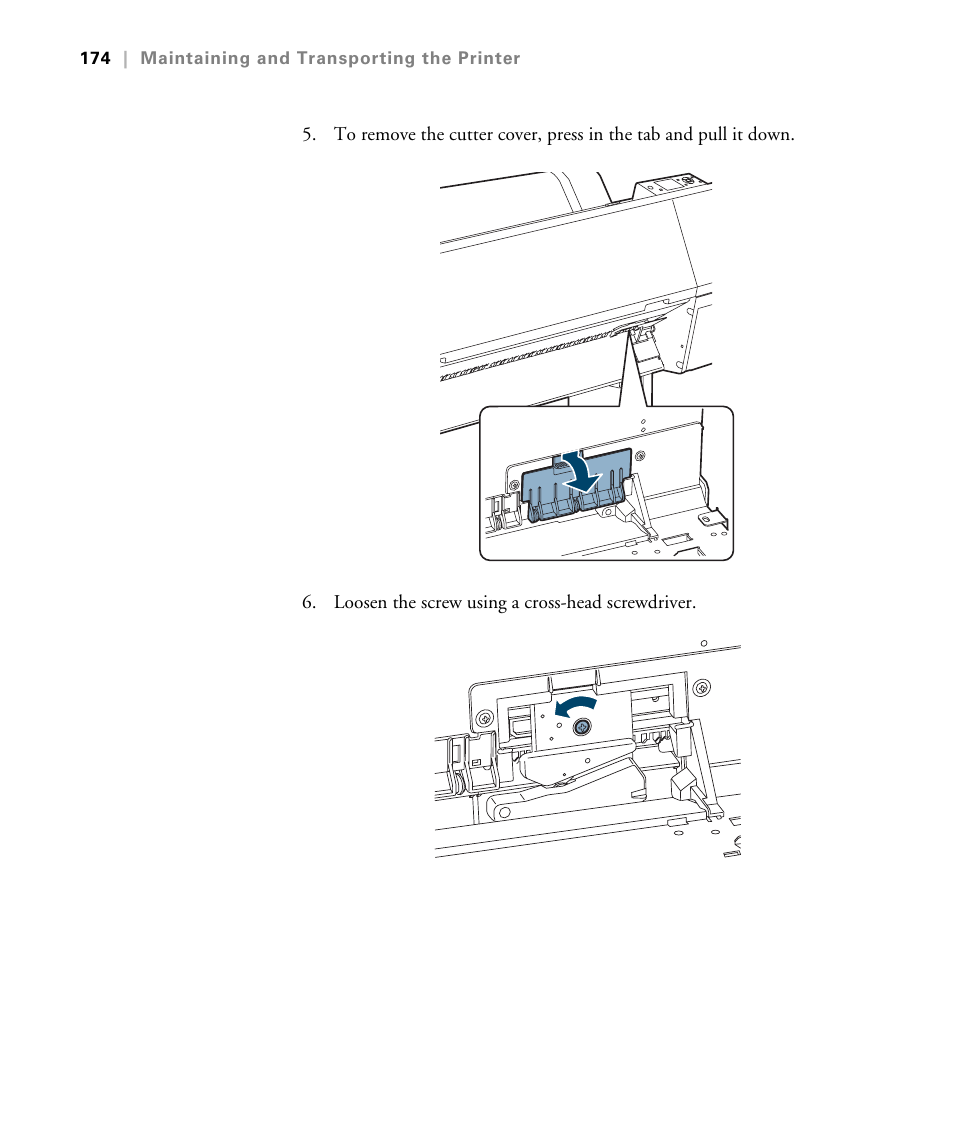 174 | Maintaining and Transporting the Printer

5. To remove the cutter cover, press in the tab and pull it down.

6. Loosen the screw using a cross-head screwdriver.