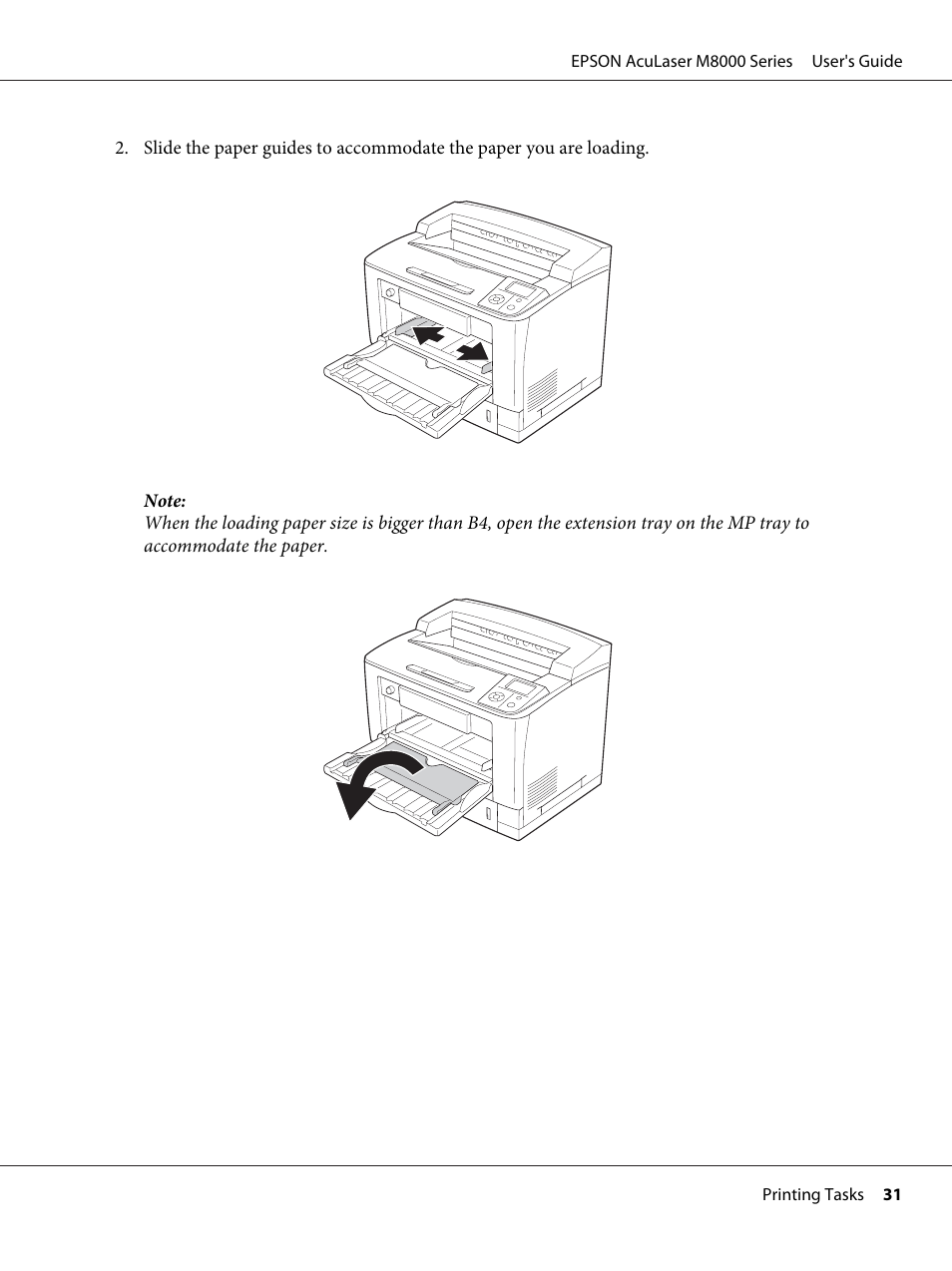 EPSON AcuLaser M8000 Series User's Guide

2. Slide the paper guides to accommodate the paper you are loading.

Note:
When the loading paper size is bigger than B4, open the extension tray on the MP tray to accommodate the paper.

Printing Tasks 31