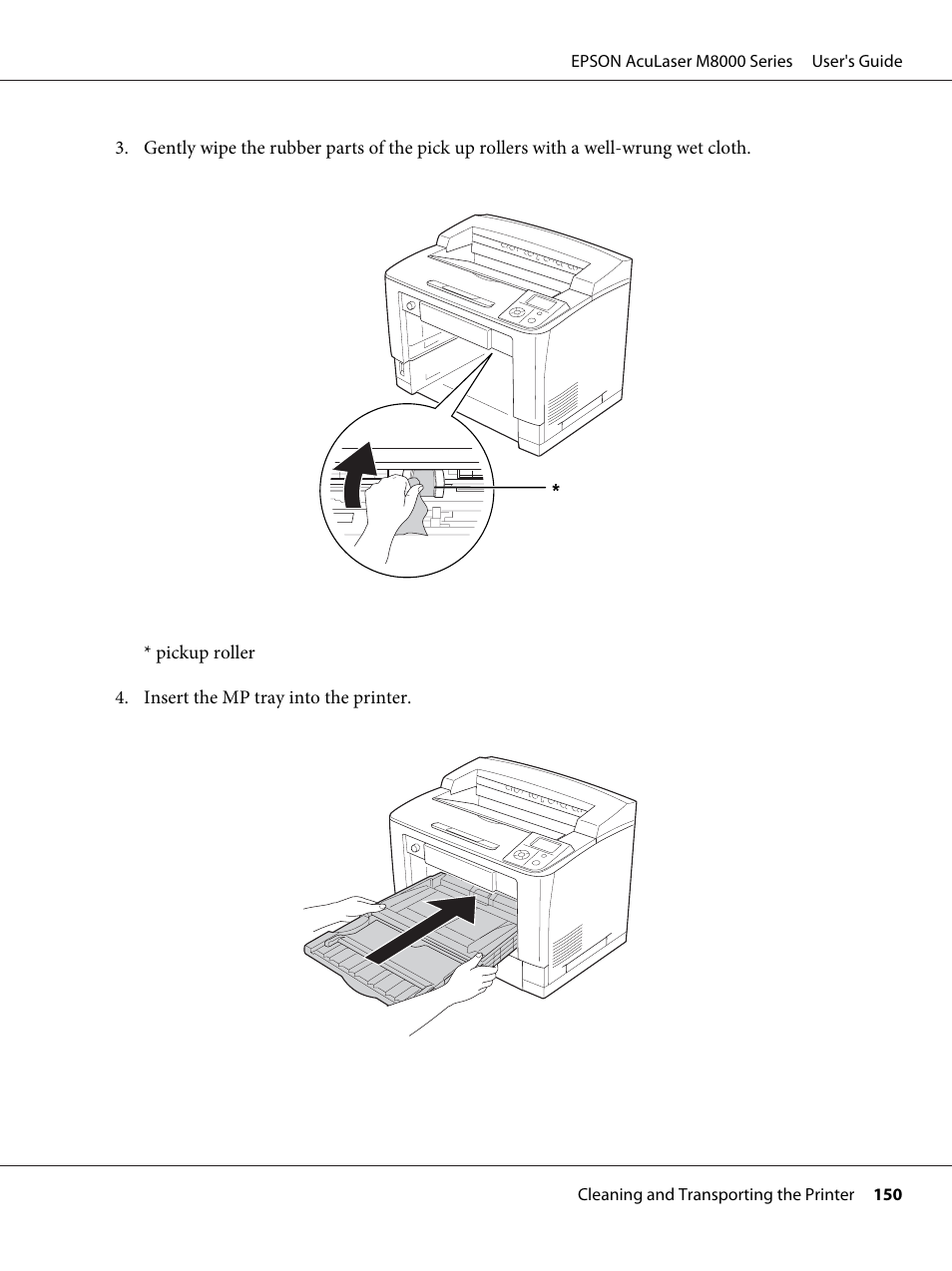 EPSON AcuLaser M8000 Series User's Guide

3. Gently wipe the rubber parts of the pick up rollers with a well-wrung wet cloth.

*

* pickup roller

4. Insert the MP tray into the printer.

Cleaning and Transporting the Printer 150