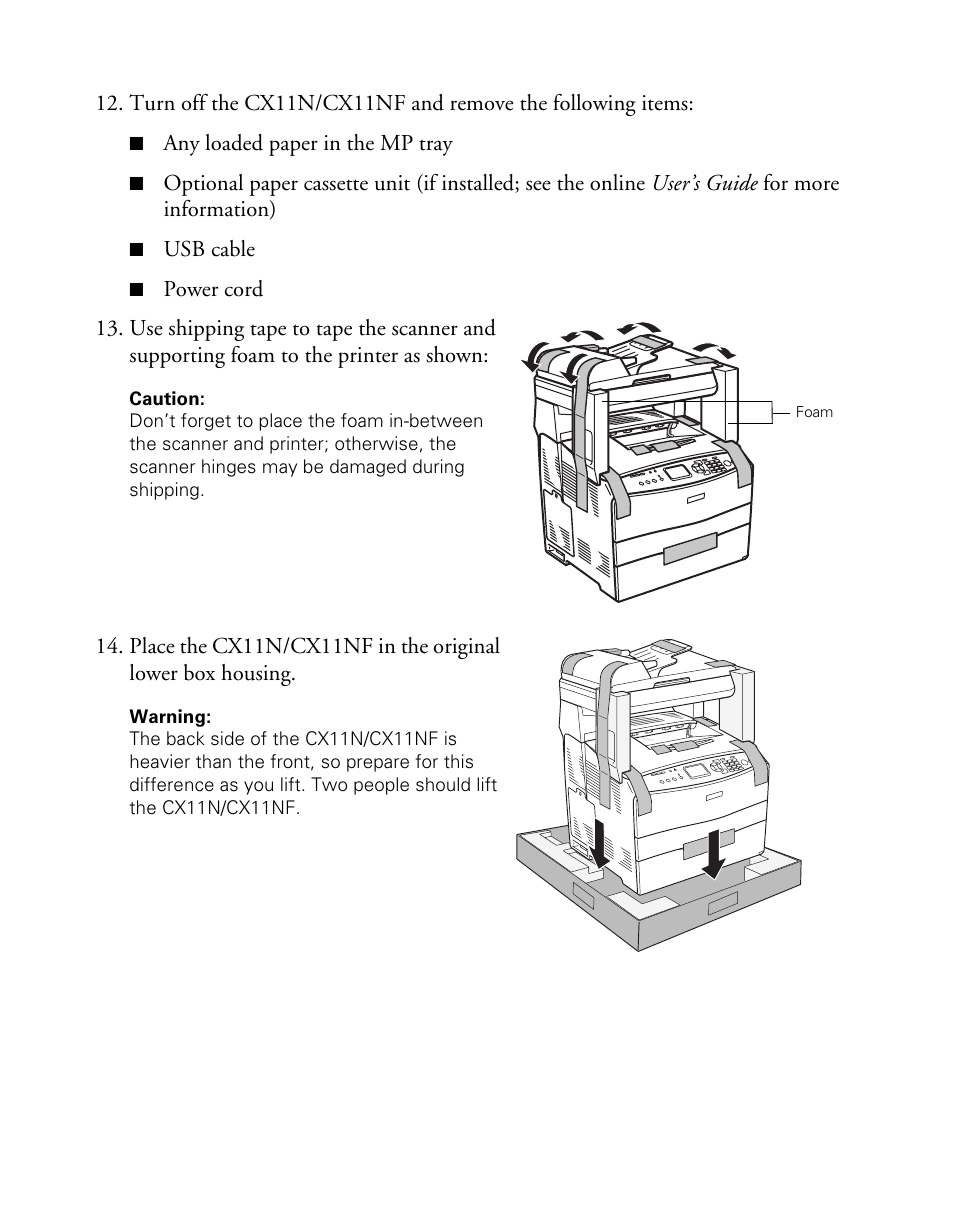 12. Turn off the CX11N/CX11NF and remove the following items:

■ Any loaded paper in the MP tray

■ Optional paper cassette unit (if installed; see the online User's Guide for more information)

■ USB cable

■ Power cord

13. Use shipping tape to tape the scanner and supporting foam to the printer as shown:

Caution:
Don't forget to place the foam in-between the scanner and printer; otherwise, the scanner hinges may be damaged during shipping.

Foam

14. Place the CX11N/CX11NF in the original lower box housing.

Warning:
The back side of the CX11N/CX11NF is heavier than the front, so prepare for this difference as you lift. Two people should lift the CX11N/CX11NF.