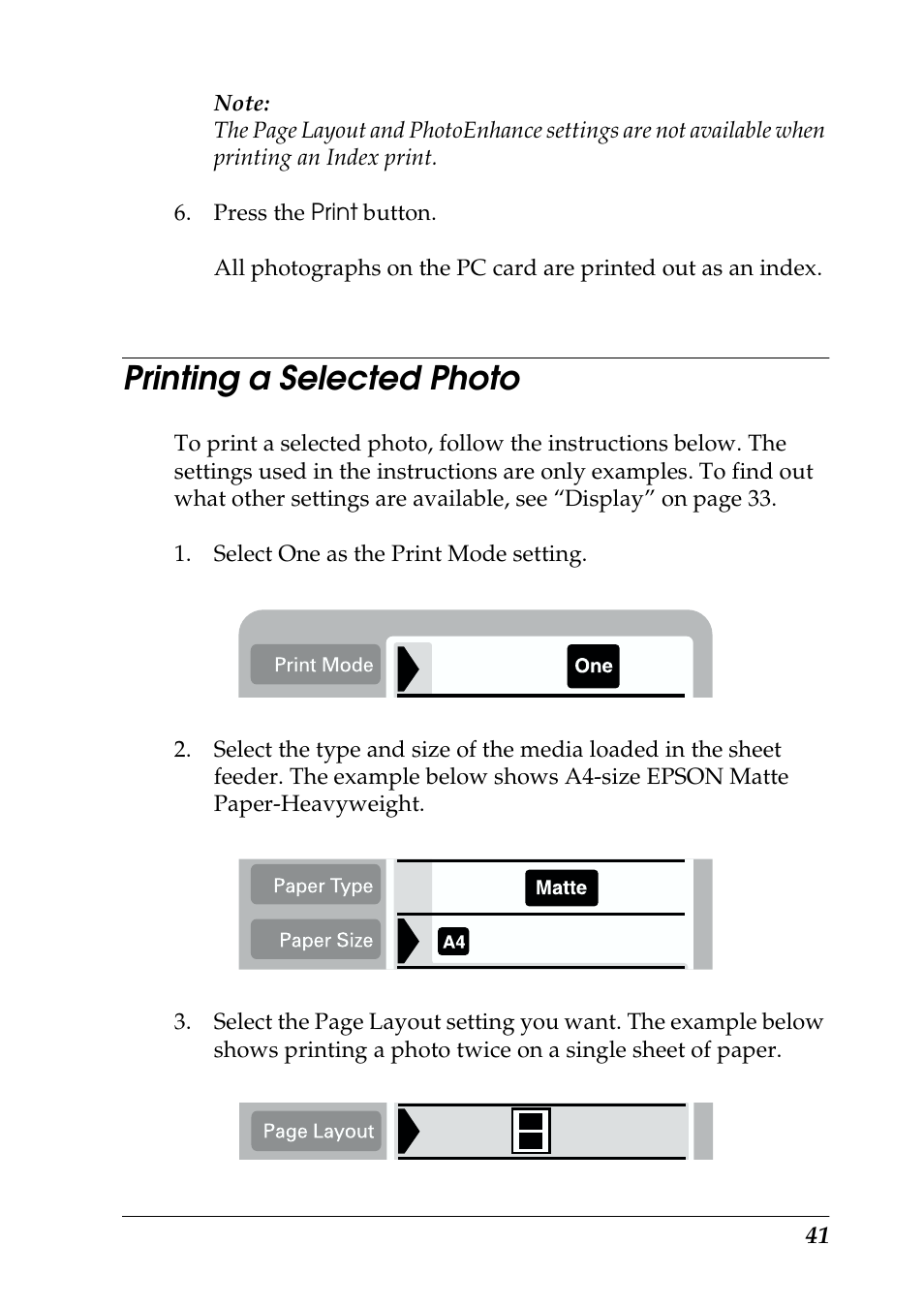 Note:
The Page Layout and PhotoEnhance settings are not available when printing an Index print.

6. Press the Print button.

All photographs on the PC card are printed out as an index.

Printing a Selected Photo

To print a selected photo, follow the instructions below. The settings used in the instructions are only examples. To find out what other settings are available, see “Display” on page 33.

1. Select One as the Print Mode setting.

Print Mode
One

2. Select the type and size of the media loaded in the sheet feeder. The example below shows A4-size EPSON Matte Paper-Heavyweight.

Paper Type
Matte
Paper Size
A4

3. Select the Page Layout setting you want. The example below shows printing a photo twice on a single sheet of paper.

Page Layout

41