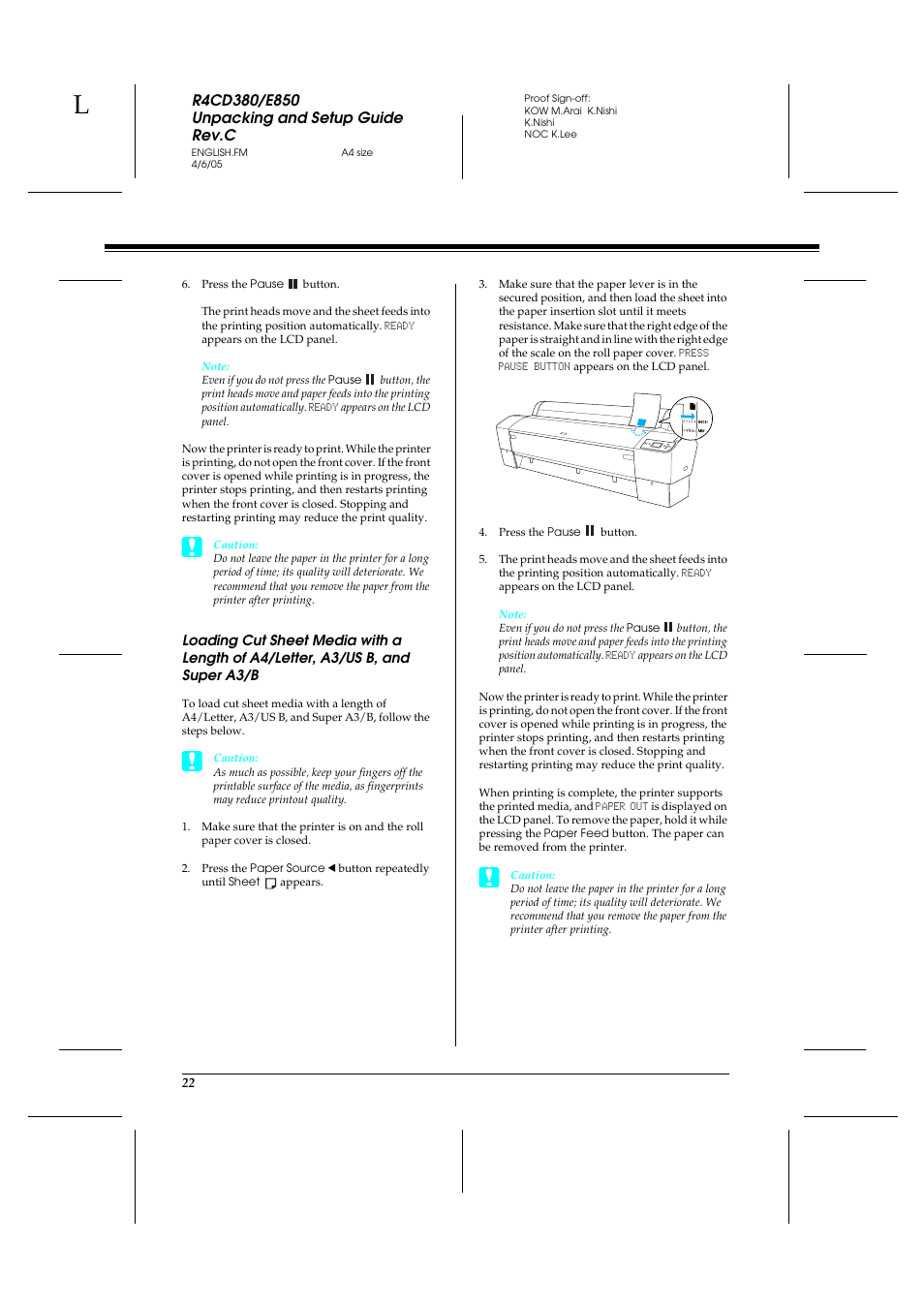 L

R4CD380/E850
Unpacking and Setup Guide
Rev.C
ENGLISH.FM A4 size
4/6/05

Proof Sign-off:
KOW M.Arai K.Nishi
K.Nishi
NOC K.Lee

6. Press the Pause button.

The print heads move and the sheet feeds into the printing position automatically. READY appears on the LCD panel.

Note:
Even if you do not press the Pause button, the print heads move and paper feeds into the printing position automatically. READY appears on the LCD panel.

Now the printer is ready to print. While the printer is printing, do not open the front cover. If the front cover is opened while printing is in progress, the printer stops printing, and then restarts printing when the front cover is closed. Stopping and restarting printing may reduce the print quality.

Caution:
Do not leave the paper in the printer for a long period of time; its quality will deteriorate. We recommend that you remove the paper from the printer after printing.

Loading Cut Sheet Media with a Length of A4/Letter, A3/US B, and Super A3/B

To load cut sheet media with a length of A4/Letter, A3/US B, and Super A3/B, follow the steps below.

Caution:
As much as possible, keep your fingers off the printable surface of the media, as fingerprints may reduce printout quality.

1. Make sure that the printer is on and the roll paper cover is closed.

2. Press the Paper Source button repeatedly until Sheet appears.

3. Make sure that the paper lever is in the secured position, and then load the sheet into the paper insertion slot until it meets resistance. Make sure that the right edge of the paper is straight and in line with the right edge of the scale on the roll paper cover. PRESS PAUSE BUTTON appears on the LCD panel.

4. Press the Pause button.

5. The print heads move and the sheet feeds into the printing position automatically. READY appears on the LCD panel.

Note:
Even if you do not press the Pause button, the print heads move and paper feeds into the printing position automatically. READY appears on the LCD panel.

Now the printer is ready to print. While the printer is printing, do not open the front cover. If the front cover is opened while printing is in progress, the printer stops printing, and then restarts printing when the front cover is closed. Stopping and restarting printing may reduce the print quality.

When printing is complete, the printer supports the printed media, and PAPER OUT is displayed on the LCD panel. To remove the paper, hold it while pressing the Paper Feed button. The paper can be removed from the printer.

Caution:
Do not leave the paper in the printer for a long period of time; its quality will deteriorate. We recommend that you remove the paper from the printer after printing.

22