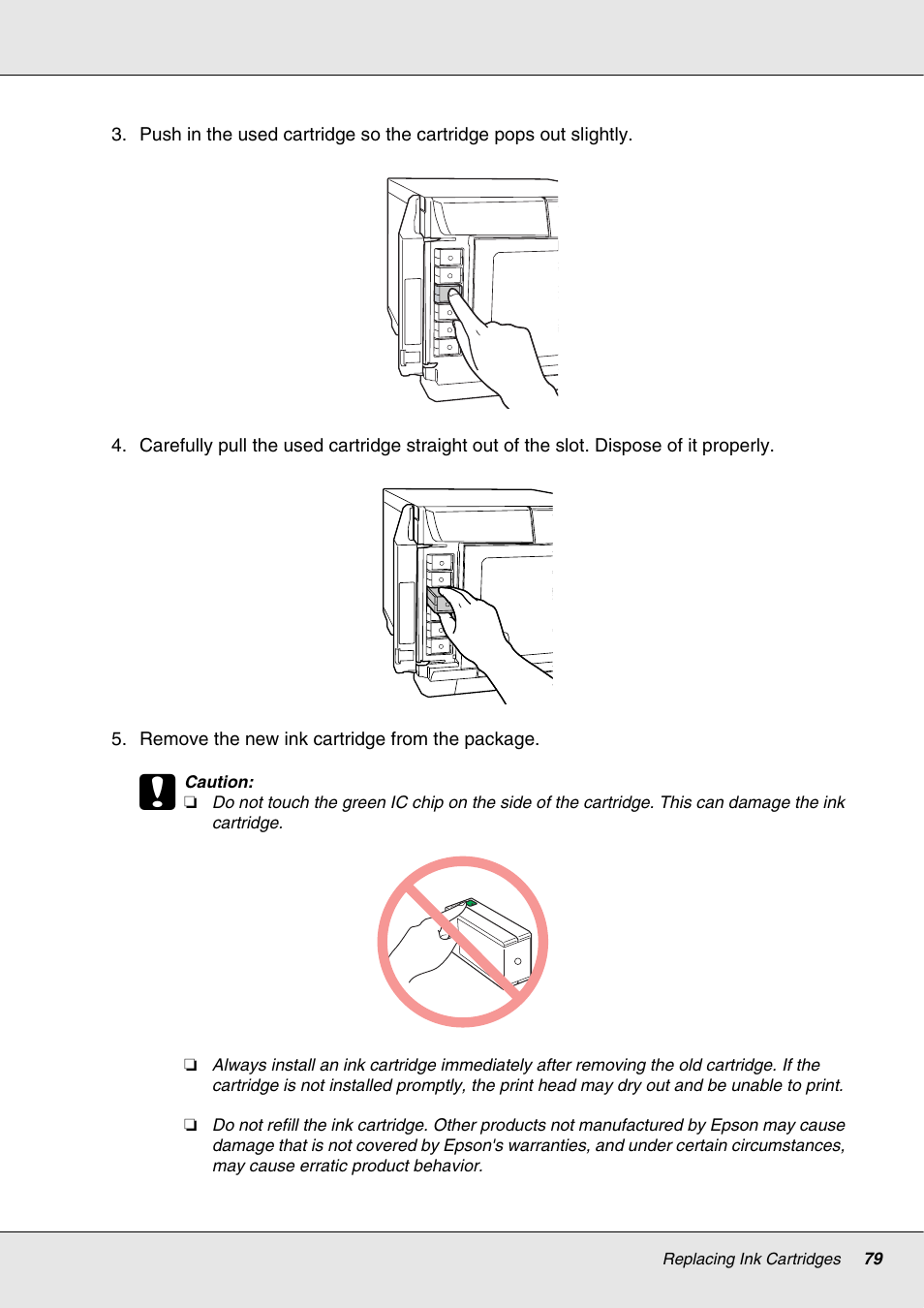 3. Push in the used cartridge so the cartridge pops out slightly.

4. Carefully pull the used cartridge straight out of the slot. Dispose of it properly.

5. Remove the new ink cartridge from the package.

Caution:
❏ Do not touch the green IC chip on the side of the cartridge. This can damage the ink cartridge.

❏ Always install an ink cartridge immediately after removing the old cartridge. If the cartridge is not installed promptly, the print head may dry out and be unable to print.

❏ Do not refill the ink cartridge. Other products not manufactured by Epson may cause damage that is not covered by Epson's warranties, and under certain circumstances, may cause erratic product behavior.

Replacing Ink Cartridges 79