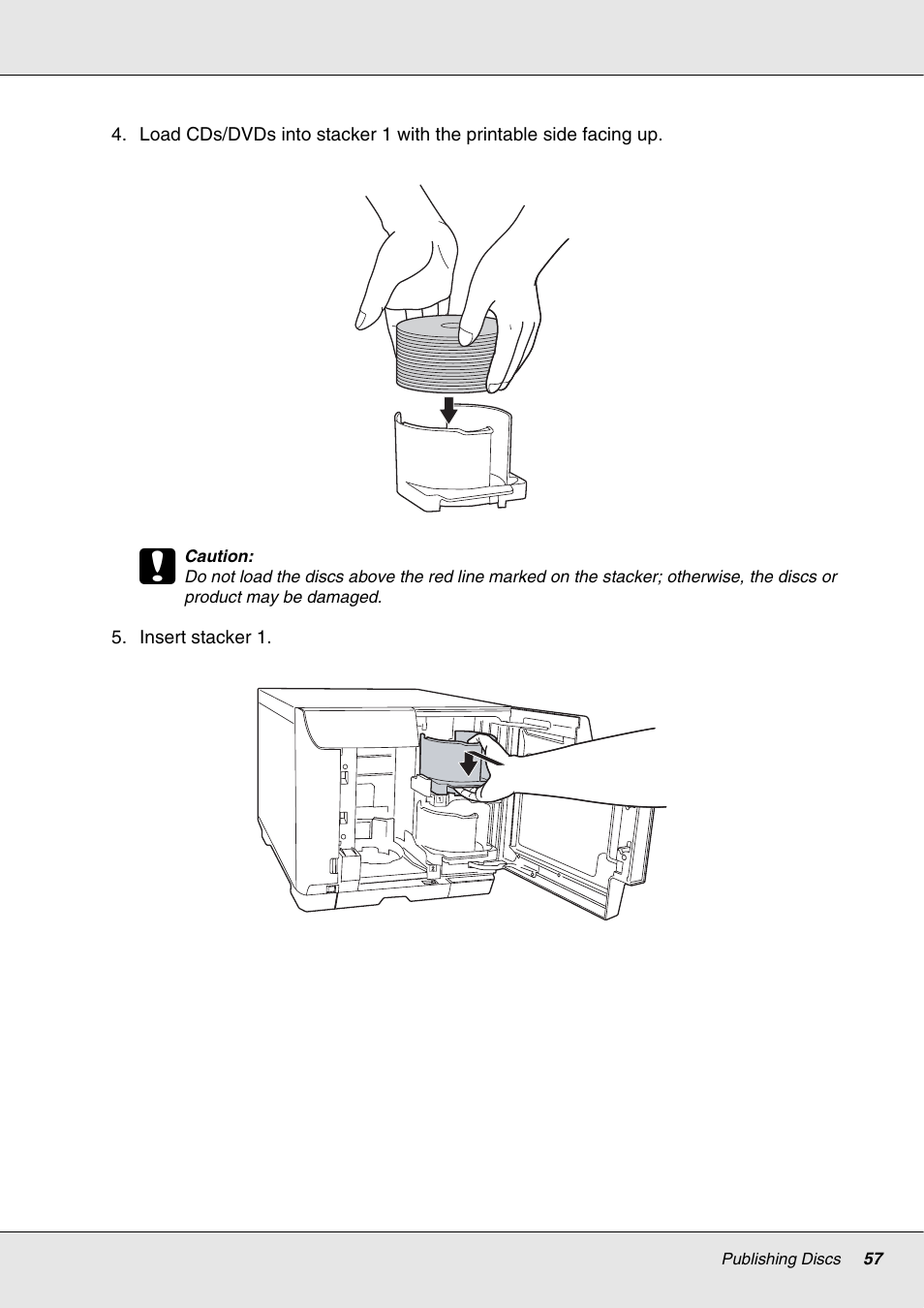 4. Load CDs/DVDs into stacker 1 with the printable side facing up.

Caution:
Do not load the discs above the red line marked on the stacker; otherwise, the discs or product may be damaged.

5. Insert stacker 1.

Publishing Discs 57