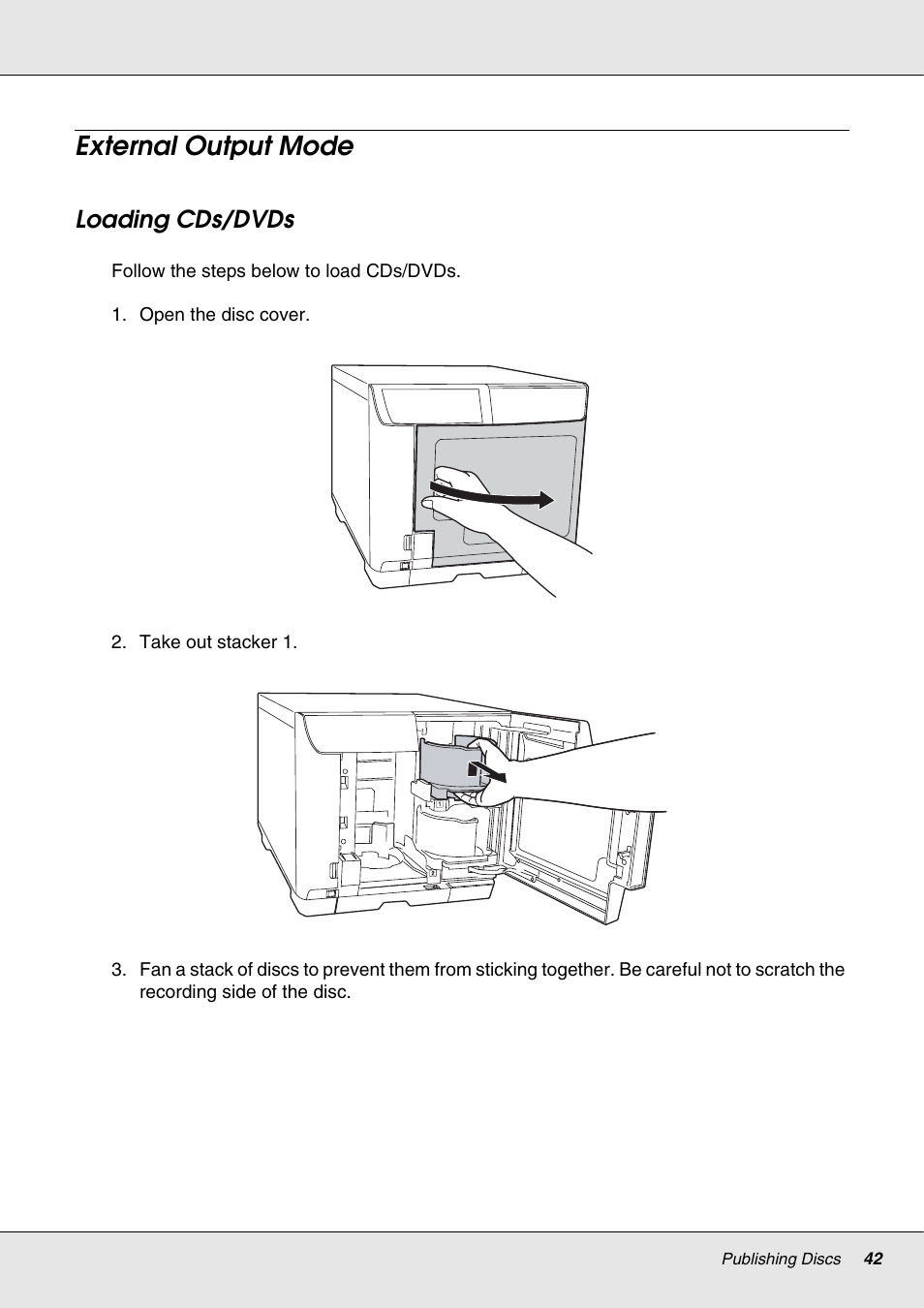 External Output Mode

Loading CDs/DVDs

Follow the steps below to load CDs/DVDs.

1. Open the disc cover.

2. Take out stacker 1.

3. Fan a stack of discs to prevent them from sticking together. Be careful not to scratch the recording side of the disc.

Publishing Discs 42