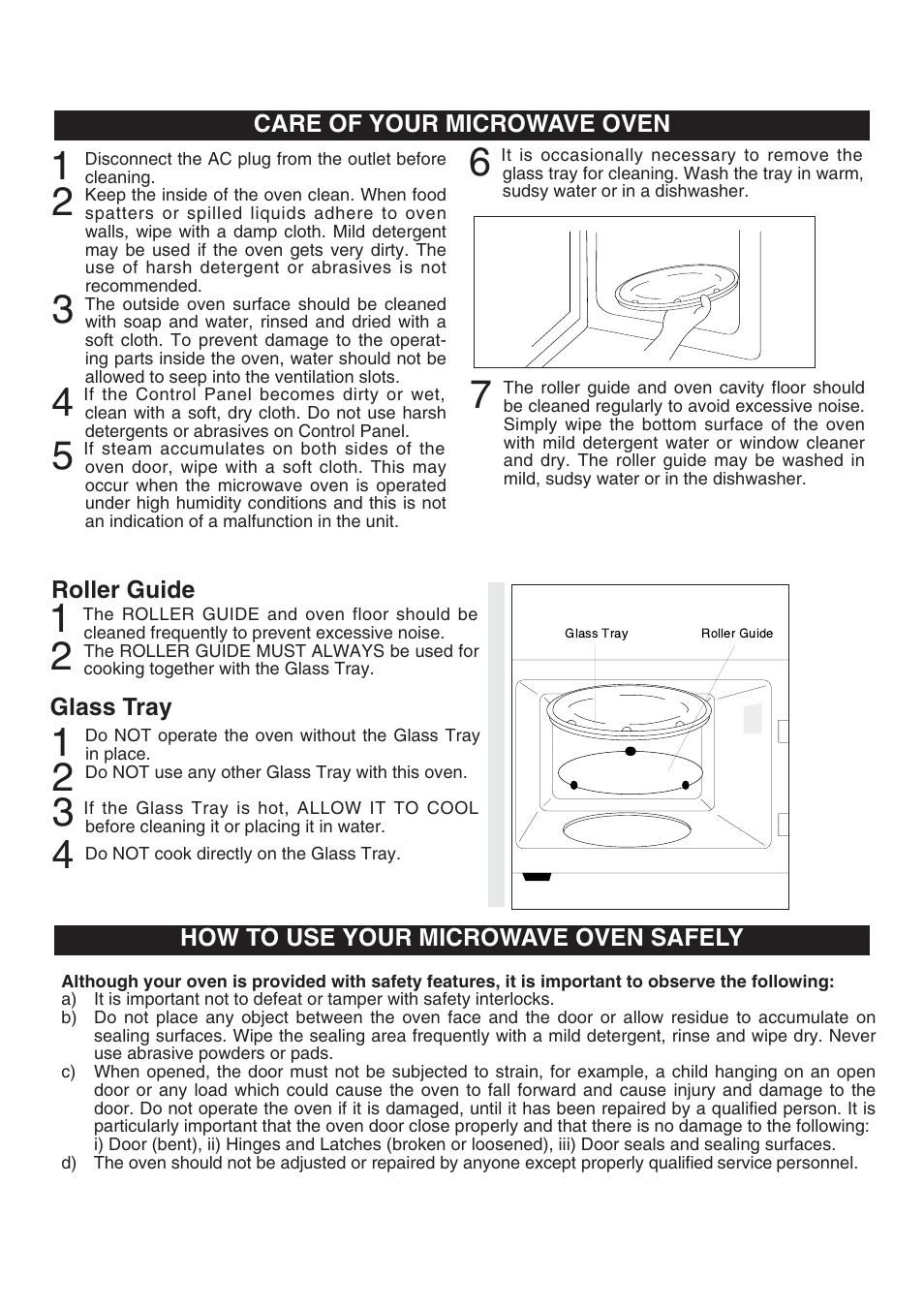 CARE OF YOUR MICROWAVE OVEN

1 Disconnect the AC plug from the outlet before cleaning.

2 Keep the inside of the oven clean. When food spatters or spilled liquids adhere to oven walls, wipe with a damp cloth. Mild detergent may be used if the oven gets very dirty. The use of harsh detergent or abrasives is not recommended.

3 The outside oven surface should be cleaned with soap and water, rinsed and dried with a soft cloth. To prevent damage to the operating parts inside the oven, water should not be allowed to seep into the ventilation slots.

4 If the Control Panel becomes dirty or wet, clean with a soft, dry cloth. Do not use harsh detergents or abrasives on Control Panel.

5 If steam accumulates on both sides of the oven door, wipe with a soft cloth. This may occur when the microwave oven is operated under high humidity conditions and this is not an indication of a malfunction in the unit.

6 It is occasionally necessary to remove the glass tray for cleaning. Wash the tray in warm, sudsy water or in a dishwasher.

7 The roller guide and oven cavity floor should be cleaned regularly to avoid excessive noise. Simply wipe the bottom surface of the oven with mild detergent water or window cleaner and dry. The roller guide may be washed in mild, sudsy water or in the dishwasher.

Roller Guide

1 The ROLLER GUIDE and oven floor should be cleaned frequently to prevent excessive noise.

2 The ROLLER GUIDE MUST ALWAYS be used for cooking together with the Glass Tray.

Glass Tray

1 Do NOT operate the oven without the Glass Tray in place.

2 Do NOT use any other Glass Tray with this oven.

3 If the Glass Tray is hot, ALLOW IT TO COOL before cleaning it or placing it in water.

4 Do NOT cook directly on the Glass Tray.

Glass Tray

Roller Guide

HOW TO USE YOUR MICROWAVE OVEN SAFELY

Although your oven is provided with safety features, it is important to observe the following:
a) It is important not to defeat or tamper with safety interlocks.
b) Do not place any object between the oven face and the door or allow residue to accumulate on sealing surfaces. Wipe the sealing area frequently with a mild detergent, rinse and wipe dry. Never use abrasive powders or pads.
c) When opened, the door must not be subjected to strain, for example, a child hanging on an open door or any load which could cause the oven to fall forward and cause injury and damage to the door. Do not operate the oven if it is damaged, until it has been repaired by a qualified person. It is particularly important that the oven door close properly and that there is no damage to the following: i) Door (bent), ii) Hinges and Latches (broken or loosened), iii) Door seals and sealing surfaces.
d) The oven should not be adjusted or repaired by anyone except properly qualified service personnel.