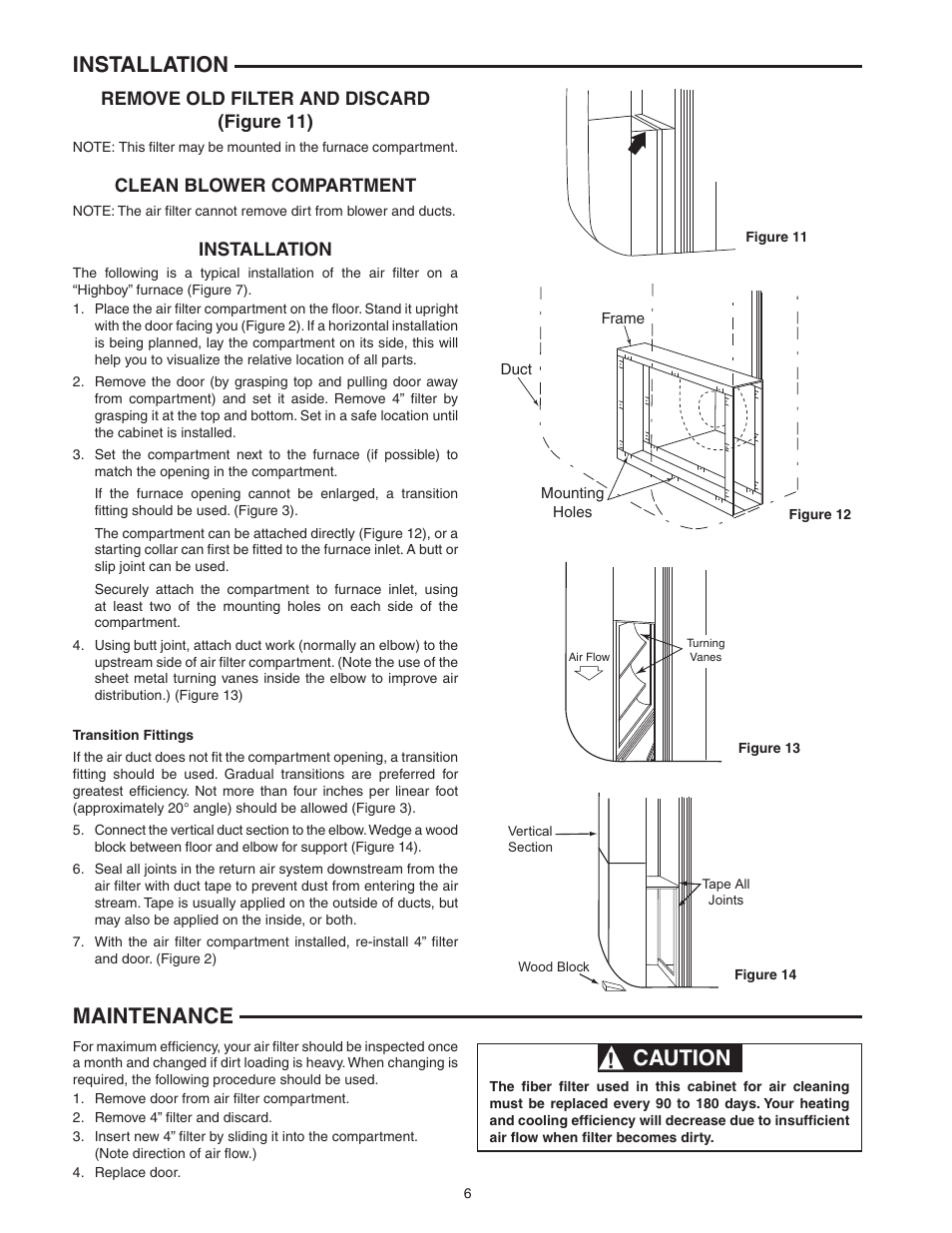 INSTALLATION

REMOVE OLD FILTER AND DISCARD
(Figure 11)

NOTE: This filter may be mounted in the furnace compartment.

CLEAN BLOWER COMPARTMENT

NOTE: The air filter cannot remove dirt from blower and ducts.

INSTALLATION

The following is a typical installation of the air filter on a "Highboy" furnace (Figure 7).

1. Place the air filter compartment on the floor. Stand it upright with the door facing you (Figure 2). If a horizontal installation is being planned, lay the compartment on its side, this will help you to visualize the relative location of all parts.
2. Remove the door (by grasping top and pulling door away from compartment) and set it aside. Remove 4" filter by grasping it at the top and bottom. Set in a safe location until the cabinet is installed.
3. Set the compartment next to the furnace (if possible) to match the opening in the compartment.

If the furnace opening cannot be enlarged, a transition fitting should be used. (Figure 3).

The compartment can be attached directly (Figure 12), or a starting collar can first be fitted to the furnace inlet. A butt or slip joint can be used.

Securely attach the compartment to furnace inlet, using at least two of the mounting holes on each side of the compartment.
4. Using butt joint, attach duct work (normally an elbow) to the upstream side of air filter compartment. (Note the use of the sheet metal turning vanes inside the elbow to improve air distribution.) (Figure 13)

Transition Fittings

If the air duct does not fit the compartment opening, a transition fitting should be used. Gradual transitions are preferred for greatest efficiency. Not more than four inches per linear foot (approximately 20° angle) should be allowed (Figure 3).

5. Connect the vertical duct section to the elbow. Wedge a wood block between floor and elbow for support (Figure 14).
6. Seal all joints in the return air system downstream from the air filter with duct tape to prevent dust from entering the air stream. Tape is usually applied on the outside of ducts, but may also be applied on the inside, or both.
7. With the air filter compartment installed, re-install 4" filter and door. (Figure 2)

Figure 11

Frame
Duct
Mounting Holes
Figure 12

Air Flow
Turning Vanes
Figure 13

Vertical Section
Tape All Joints
Wood Block
Figure 14

MAINTENANCE

For maximum efficiency, your air filter should be inspected once a month and changed if dirt loading is heavy. When changing is required, the following procedure should be used.

1. Remove door from air filter compartment.
2. Remove 4" filter and discard.
3. Insert new 4" filter by sliding it into the compartment. (Note direction of air flow.)
4. Replace door.

CAUTION

The fiber filter used in this cabinet for air cleaning must be replaced every 90 to 180 days. Your heating and cooling efficiency will decrease due to insufficient air flow when filter becomes dirty.

6