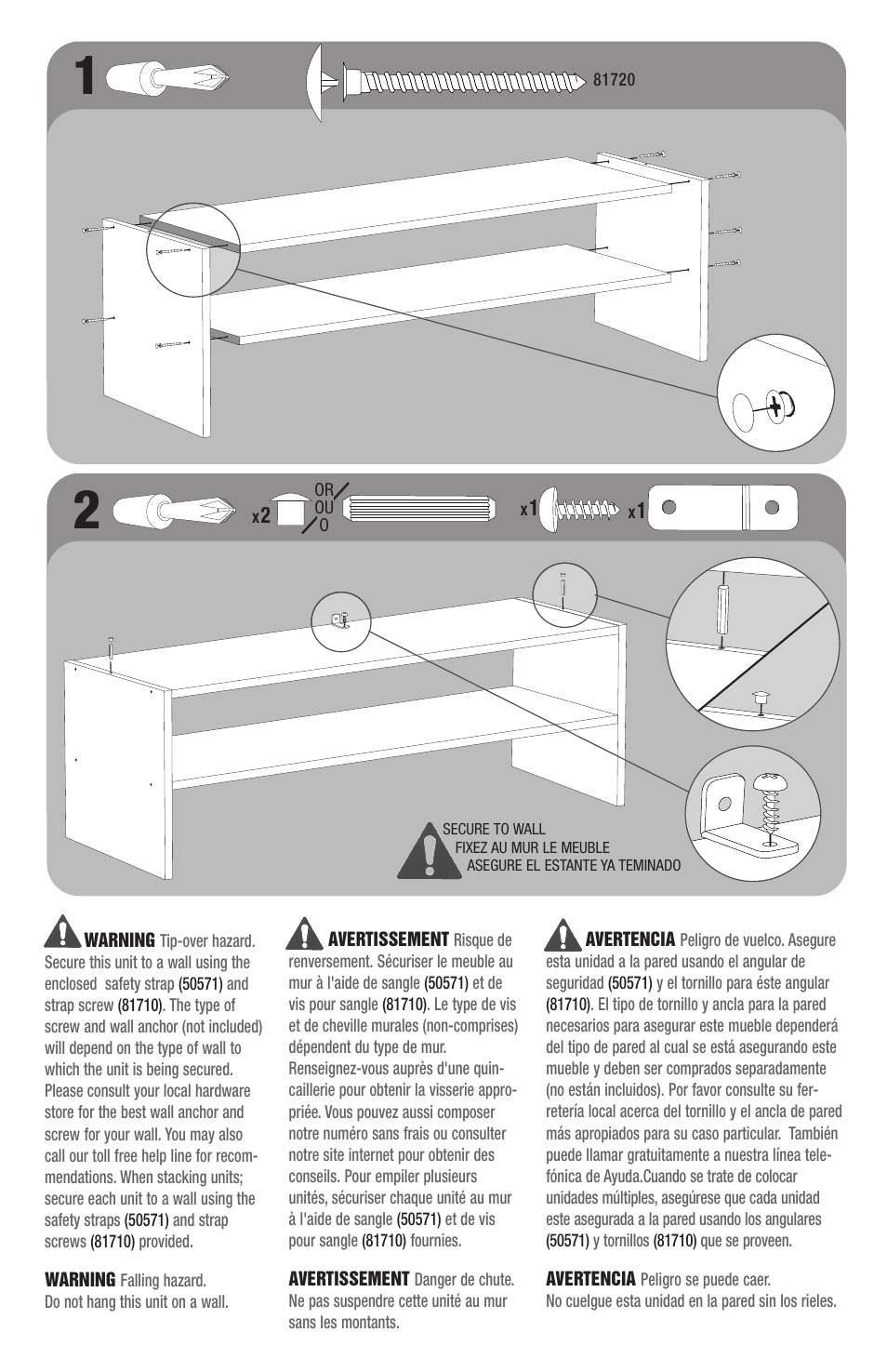 1

81720

2

x2

OR
OU
O

x1

x1

SECURE TO WALL
FIXEZ AU MUR LE MEUBLE
ASEGURE EL ESTANTE YA TEMINADO

WARNING Tip-over hazard. Secure this unit to a wall using the enclosed safety strap (50571) and strap screw (81710). The type of screw and wall anchor (not included) will depend on the type of wall to which the unit is being secured. Please consult your local hardware store for the best wall anchor and screw for your wall. You may also call our toll free help line for recommendations. When stacking units; secure each unit to a wall using the safety straps (50571) and strap screws (81710) provided.

WARNING Falling hazard. Do not hang this unit on a wall.

AVERTISSEMENT Risque de renversement. Sécuriser le meuble au mur à l'aide de sangle (50571) et de vis pour sangle (81710). Le type de vis et de cheville murales (non-comprises) dépendent du type de mur. Renseignez-vous auprès d'une quincaillerie pour obtenir la visserie appropriée. Vous pouvez aussi composer notre numéro sans frais ou consulter notre site internet pour obtenir des conseils. Pour empiler plusieurs unités, sécuriser chaque unité au mur à l'aide de sangle (50571) et de vis pour sangle (81710) fournies.

AVERTISSEMENT Danger de chute. Ne pas suspendre cette unité au mur sans les montants.

AVERTENCIA Peligro de vuelco. Asegure esta unidad a la pared usando el angular de seguridad (50571) y el tornillo para éste angular (81710). El tipo de tornillo y ancla para la pared necesarios para asegurar este mueble dependerá del tipo de pared al cual se está asegurando este mueble y deben ser comprados separadamente (no están incluidos). Por favor consulte su ferretería local acerca del tornillo y el ancla de pared más apropiados para su caso particular. También puede llamar gratuitamente a nuestra línea telefónica de Ayuda.Cuando se trate de colocar unidades múltiples, asegúrese que cada unidad este asegurada a la pared usando los angulares (50571) y tornillos (81710) que se proveen.

AVERTENCIA Peligro se puede caer. No cuelgue esta unidad en la pared sin los rieles.