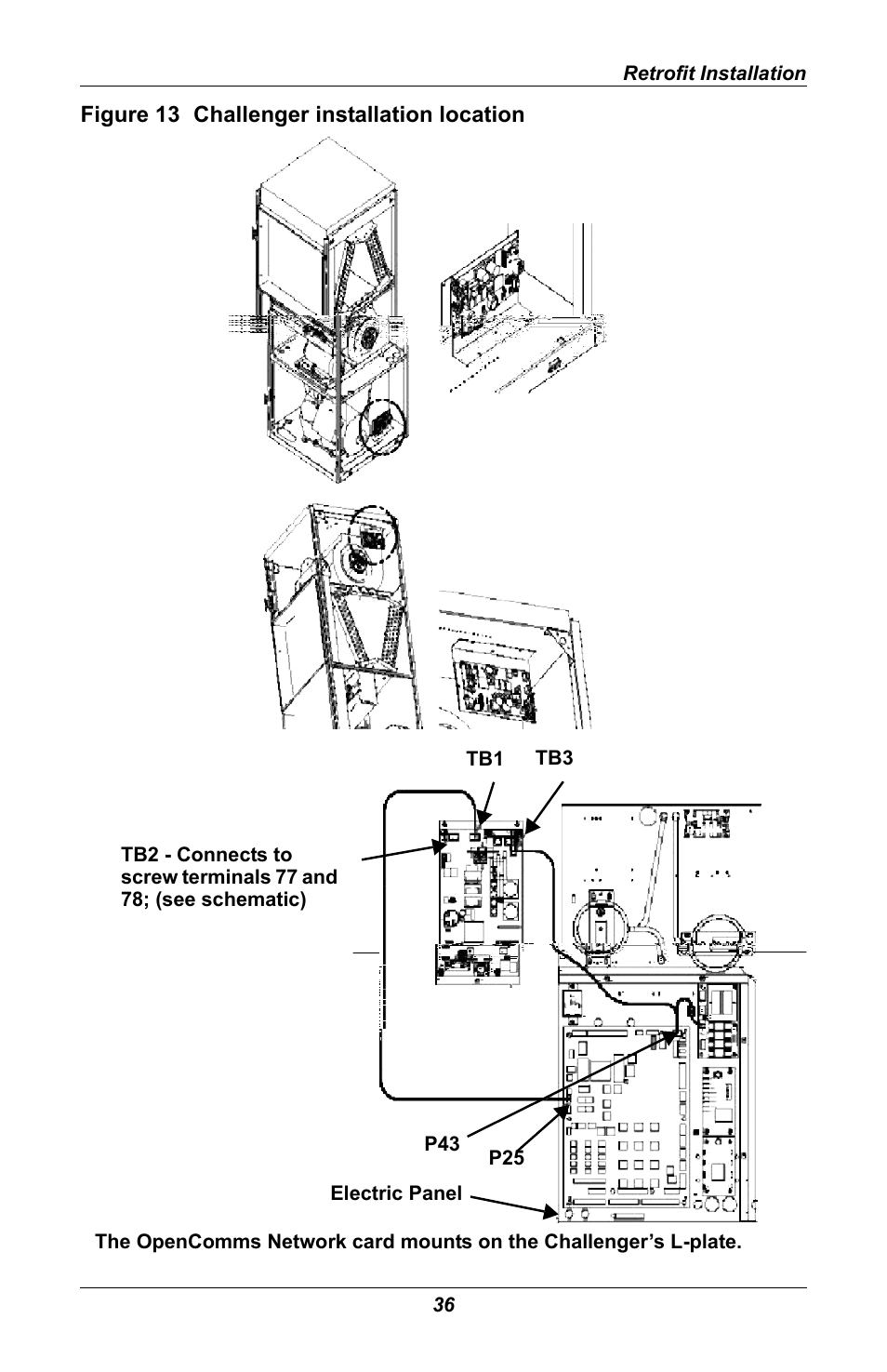 Retrofit Installation

Figure 13 Challenger installation location

TB1 TB3

TB2 - Connects to screw terminals 77 and 78; (see schematic)

P43

P25

Electric Panel

The OpenComms Network card mounts on the Challenger's L-plate.

36