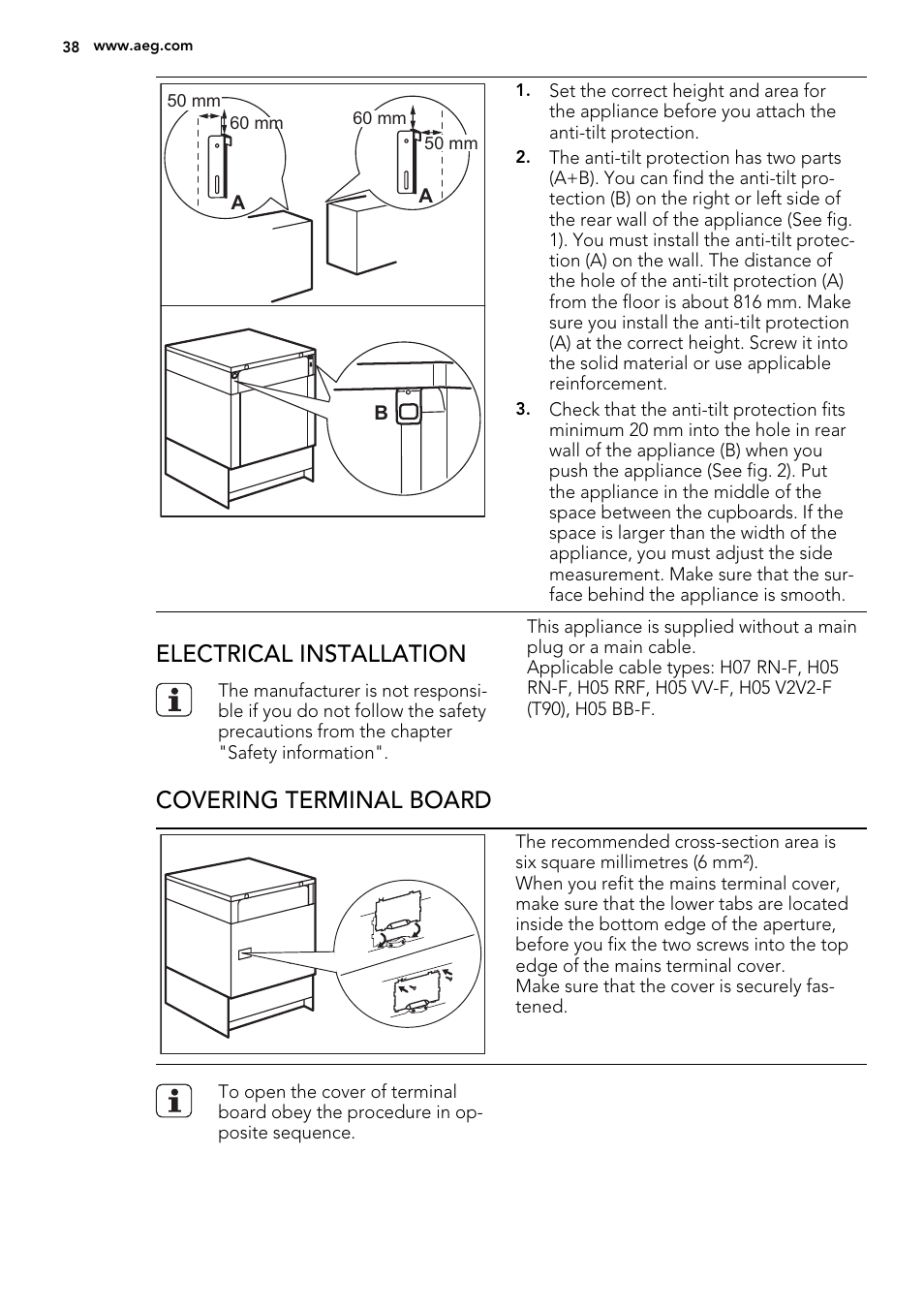 38 www.aeg.com

50 mm
60 mm
A
60 mm
50 mm
A

B

1. Set the correct height and area for the appliance before you attach the anti-tilt protection.
2. The anti-tilt protection has two parts (A+B). You can find the anti-tilt protection (B) on the right or left side of the rear wall of the appliance (See fig. 1). You must install the anti-tilt protection (A) on the wall. The distance of the hole of the anti-tilt protection (A) from the floor is about 816 mm. Make sure you install the anti-tilt protection (A) at the correct height. Screw it into the solid material or use applicable reinforcement.
3. Check that the anti-tilt protection fits minimum 20 mm into the hole in rear wall of the appliance (B) when you push the appliance (See fig. 2). Put the appliance in the middle of the space between the cupboards. If the space is larger than the width of the appliance, you must adjust the side measurement. Make sure that the surface behind the appliance is smooth.

ELECTRICAL INSTALLATION

The manufacturer is not responsible if you do not follow the safety precautions from the chapter "Safety information".

This appliance is supplied without a main plug or a main cable.
Applicable cable types: H07 RN-F, H05 RN-F, H05 RRF, H05 VV-F, H05 V2V2-F (T90), H05 BB-F.

COVERING TERMINAL BOARD

The recommended cross-section area is six square millimetres (6 mm²).
When you refit the mains terminal cover, make sure that the lower tabs are located inside the bottom edge of the aperture, before you fix the two screws into the top edge of the mains terminal cover.
Make sure that the cover is securely fastened.

To open the cover of terminal board obey the procedure in opposite sequence.