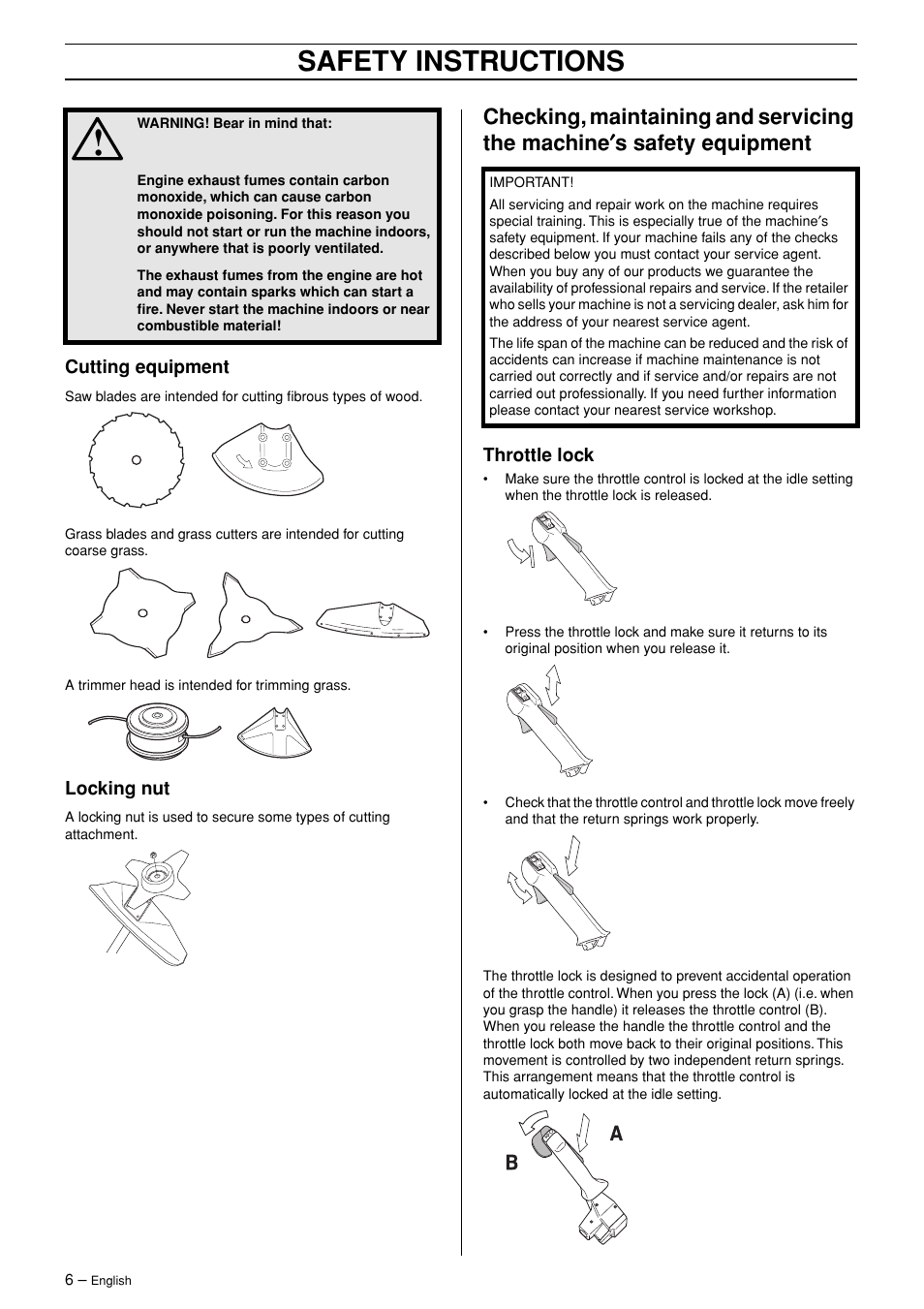 SAFETY INSTRUCTIONS

WARNING! Bear in mind that:

Engine exhaust fumes contain carbon monoxide, which can cause carbon monoxide poisoning. For this reason you should not start or run the machine indoors, or anywhere that is poorly ventilated.

The exhaust fumes from the engine are hot and may contain sparks which can start a fire. Never start the machine indoors or near combustible material!

Cutting equipment

Saw blades are intended for cutting fibrous types of wood.

Grass blades and grass cutters are intended for cutting coarse grass.

A trimmer head is intended for trimming grass.

Locking nut

A locking nut is used to secure some types of cutting attachment.

Checking, maintaining and servicing the machine's safety equipment

IMPORTANT!

All servicing and repair work on the machine requires special training. This is especially true of the machine's safety equipment. If your machine fails any of the checks described below you must contact your service agent. When you buy any of our products we guarantee the availability of professional repairs and service. If the retailer who sells your machine is not a servicing dealer, ask him for the address of your nearest service agent.

The life span of the machine can be reduced and the risk of accidents can increase if machine maintenance is not carried out correctly and if service and/or repairs are not carried out professionally. If you need further information please contact your nearest service workshop.

Throttle lock

• Make sure the throttle control is locked at the idle setting when the throttle lock is released.

• Press the throttle lock and make sure it returns to its original position when you release it.

• Check that the throttle control and throttle lock move freely and that the return springs work properly.

The throttle lock is designed to prevent accidental operation of the throttle control. When you press the lock (A) (i.e. when you grasp the handle) it releases the throttle control (B). When you release the handle the throttle control and the throttle lock both move back to their original positions. This movement is controlled by two independent return springs. This arrangement means that the throttle control is automatically locked at the idle setting.

A
B

6 – English