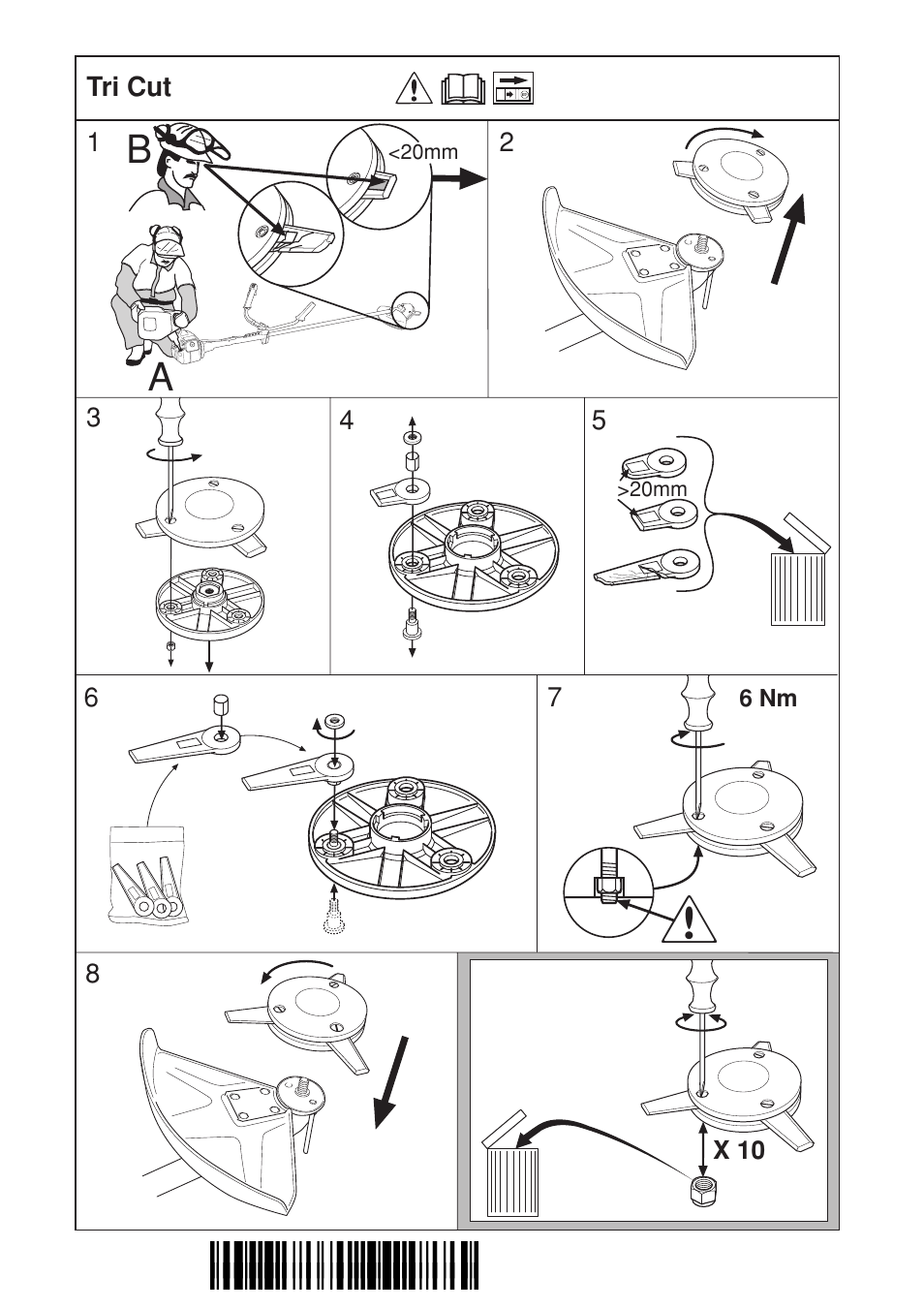 Tri Cut

1 B <20mm A

2

3

4

5 >20mm

6

7 6 Nm

8

X 10