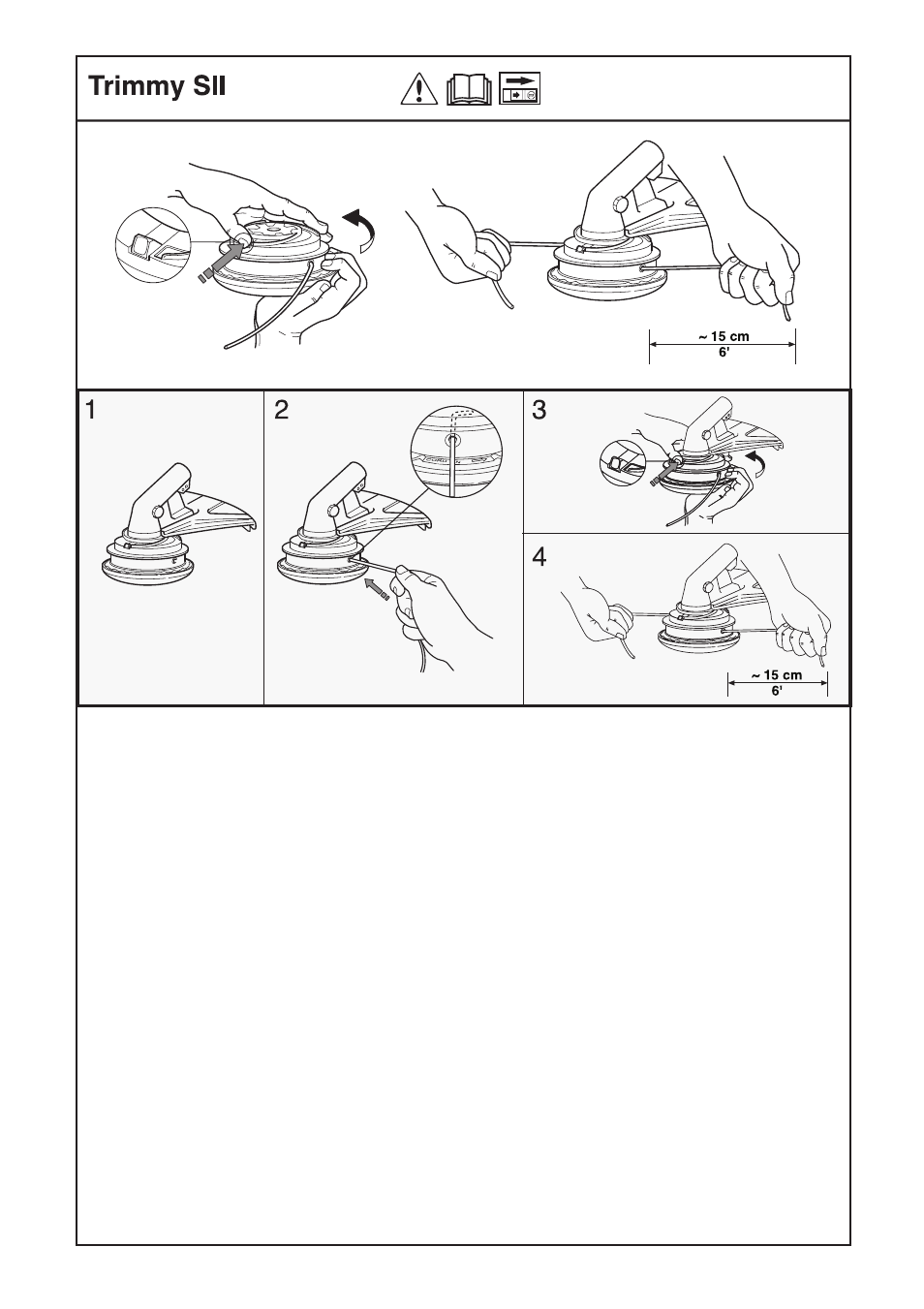 Trimmy SII

~ 15 cm
6'

1

2

3

4

~ 15 cm
6'