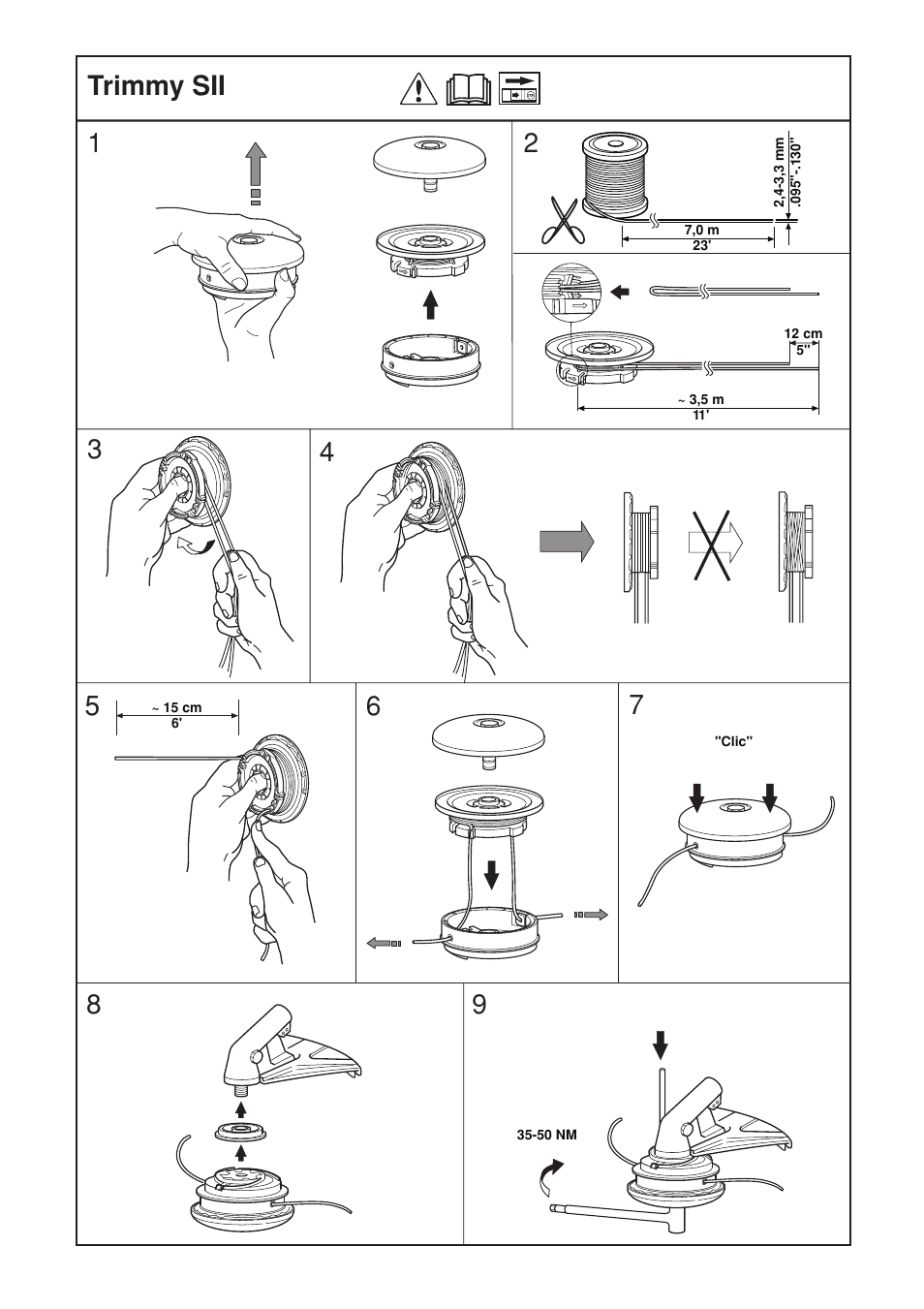 Trimmy SII

1

2

2,4-3,3 mm
.095"-.130"

7,0 m
23'

12 cm
5"

~ 3,5 m
11'

3

4

5

~ 15 cm
6'

6

7

"Clic"

8

9

35-50 NM