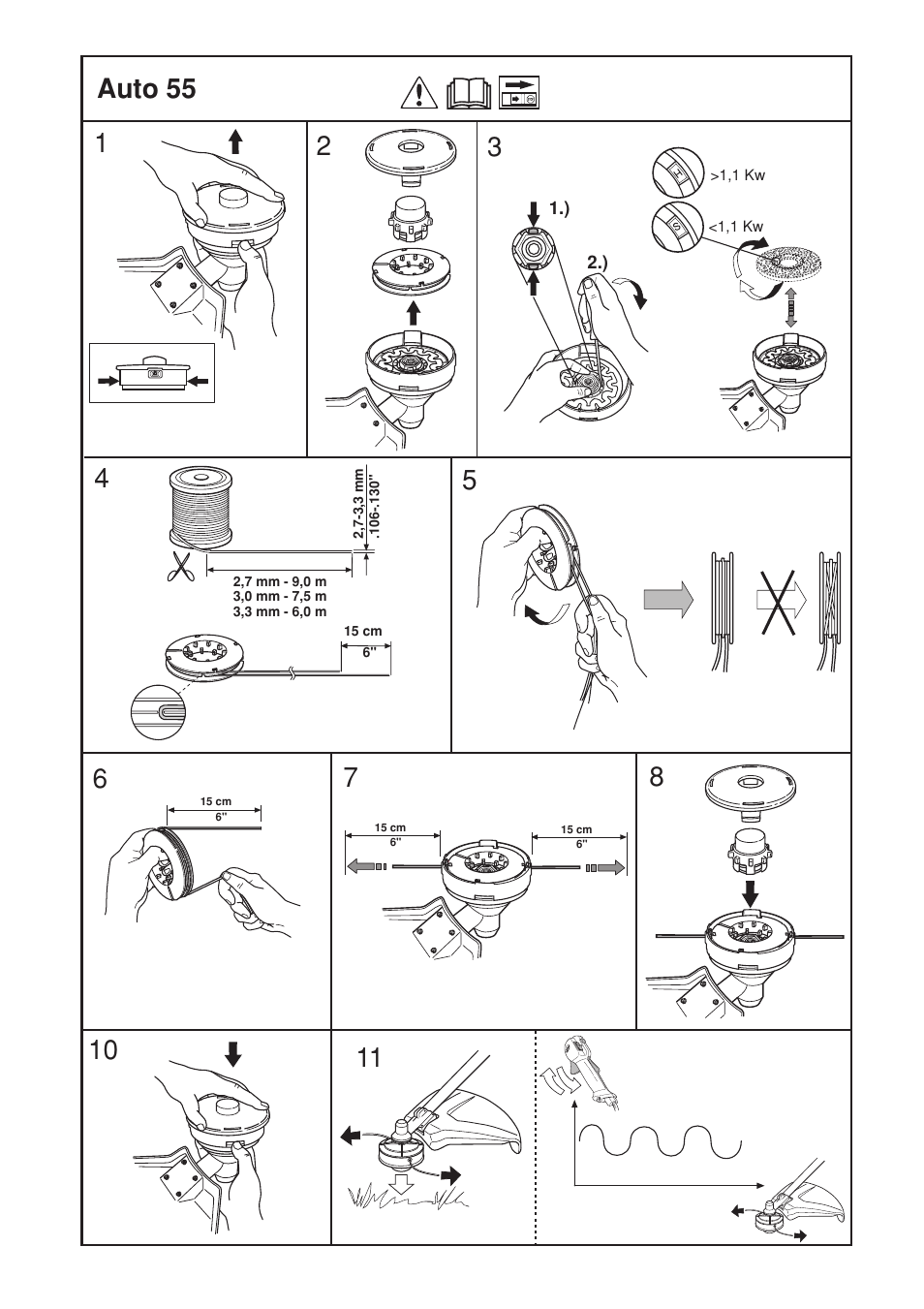 Auto 55

1

2

3

1.)

2.)

>1,1 Kw

<1,1 Kw

4

2,7-3,3 mm
.106-.130"

2,7 mm - 9,0 m
3,0 mm - 7,5 m
3,3 mm - 6,0 m

15 cm
6"

5

6

15 cm
6"

7

15 cm
6"

15 cm
6"

8

10

11