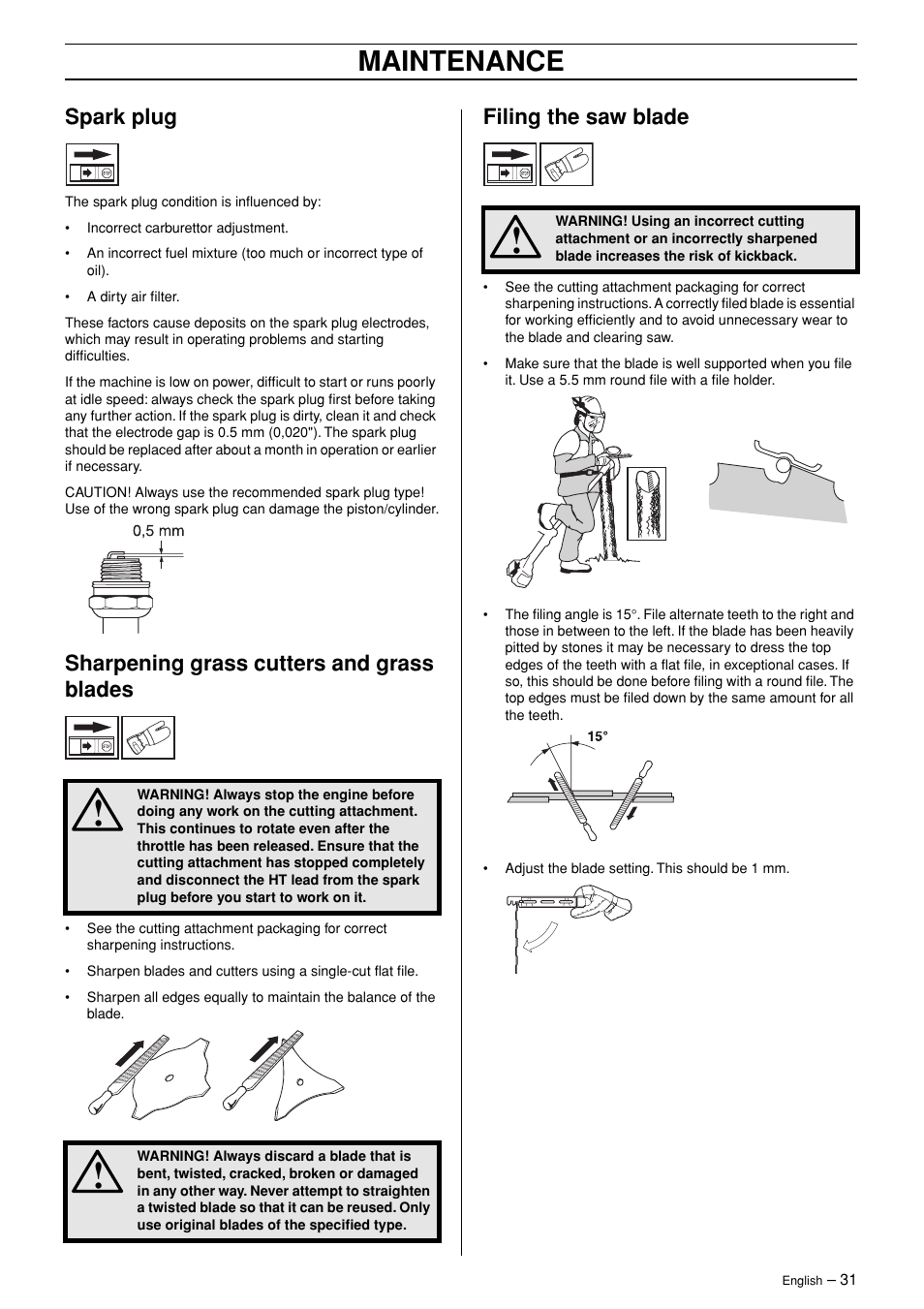 MAINTENANCE

Spark plug

The spark plug condition is influenced by:

• Incorrect carburettor adjustment.

• An incorrect fuel mixture (too much or incorrect type of oil).

• A dirty air filter.

These factors cause deposits on the spark plug electrodes, which may result in operating problems and starting difficulties.

If the machine is low on power, difficult to start or runs poorly at idle speed: always check the spark plug first before taking any further action. If the spark plug is dirty, clean it and check that the electrode gap is 0.5 mm (0,020"). The spark plug should be replaced after about a month in operation or earlier if necessary.

CAUTION! Always use the recommended spark plug type! Use of the wrong spark plug can damage the piston/cylinder.

0,5 mm

Sharpening grass cutters and grass blades

WARNING! Always stop the engine before doing any work on the cutting attachment. This continues to rotate even after the throttle has been released. Ensure that the cutting attachment has stopped completely and disconnect the HT lead from the spark plug before you start to work on it.

• See the cutting attachment packaging for correct sharpening instructions.

• Sharpen blades and cutters using a single-cut flat file.

• Sharpen all edges equally to maintain the balance of the blade.

WARNING! Always discard a blade that is bent, twisted, cracked, broken or damaged in any other way. Never attempt to straighten a twisted blade so that it can be reused. Only use original blades of the specified type.

Filing the saw blade

WARNING! Using an incorrect cutting attachment or an incorrectly sharpened blade increases the risk of kickback.

• See the cutting attachment packaging for correct sharpening instructions. A correctly filed blade is essential for working efficiently and to avoid unnecessary wear to the blade and clearing saw.

• Make sure that the blade is well supported when you file it. Use a 5.5 mm round file with a file holder.

• The filing angle is 15°. File alternate teeth to the right and those in between to the left. If the blade has been heavily pitted by stones it may be necessary to dress the top edges of the teeth with a flat file, in exceptional cases. If so, this should be done before filing with a round file. The top edges must be filed down by the same amount for all the teeth.

15°

• Adjust the blade setting. This should be 1 mm.

English – 31