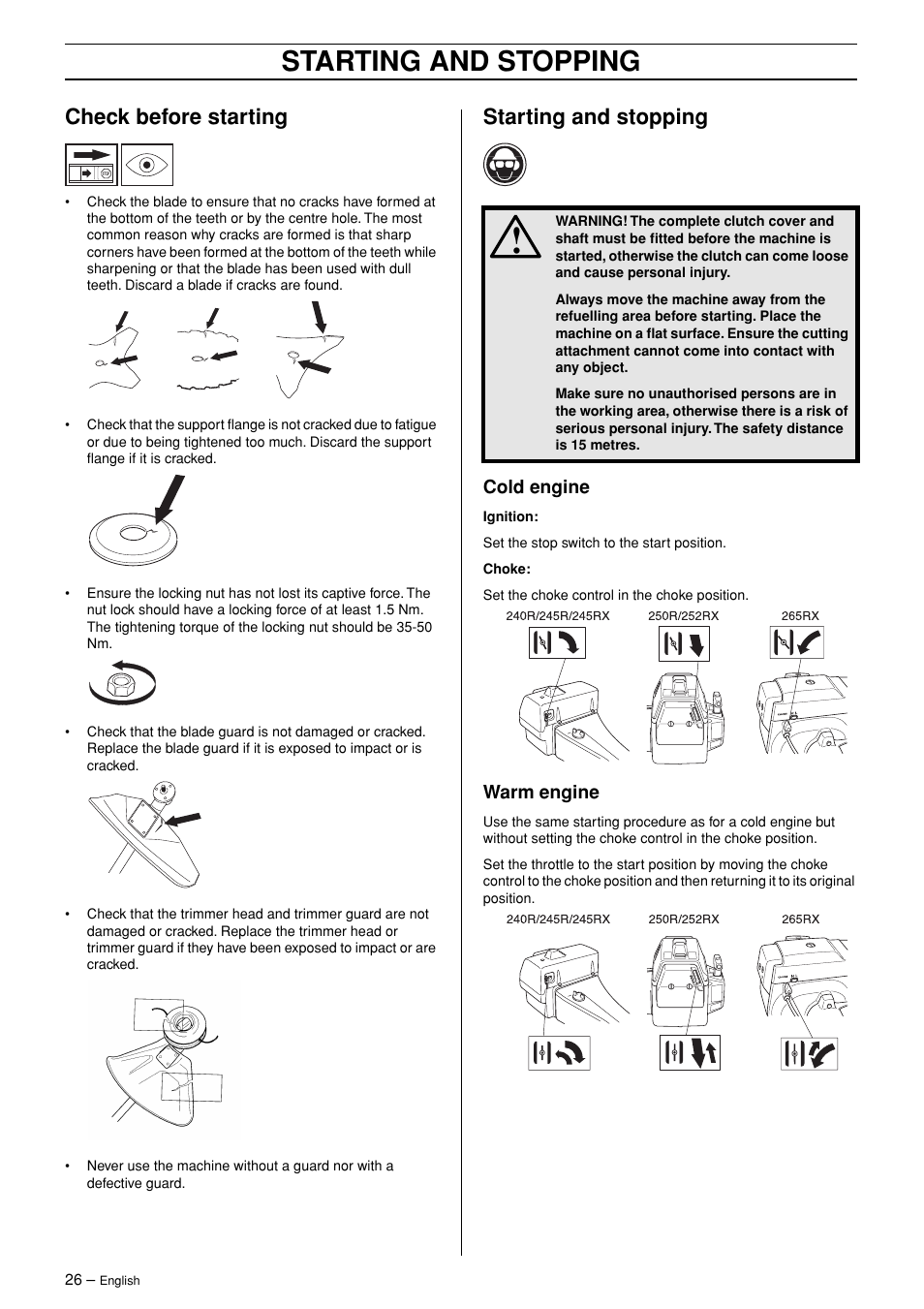 STARTING AND STOPPING

Check before starting

• Check the blade to ensure that no cracks have formed at the bottom of the teeth or by the centre hole. The most common reason why cracks are formed is that sharp corners have been formed at the bottom of the teeth while sharpening or that the blade has been used with dull teeth. Discard a blade if cracks are found.

• Check that the support flange is not cracked due to fatigue or due to being tightened too much. Discard the support flange if it is cracked.

• Ensure the locking nut has not lost its captive force. The nut lock should have a locking force of at least 1.5 Nm. The tightening torque of the locking nut should be 35-50 Nm.

• Check that the blade guard is not damaged or cracked. Replace the blade guard if it is exposed to impact or is cracked.

• Check that the trimmer head and trimmer guard are not damaged or cracked. Replace the trimmer head or trimmer guard if they have been exposed to impact or are cracked.

• Never use the machine without a guard nor with a defective guard.

Starting and stopping

WARNING! The complete clutch cover and shaft must be fitted before the machine is started, otherwise the clutch can come loose and cause personal injury.

Always move the machine away from the refuelling area before starting. Place the machine on a flat surface. Ensure the cutting attachment cannot come into contact with any object.

Make sure no unauthorised persons are in the working area, otherwise there is a risk of serious personal injury. The safety distance is 15 metres.

Cold engine

Ignition:

Set the stop switch to the start position.

Choke:

Set the choke control in the choke position.

240R/245R/245RX 250R/252RX 265RX

Warm engine

Use the same starting procedure as for a cold engine but without setting the choke control in the choke position.

Set the throttle to the start position by moving the choke control to the choke position and then returning it to its original position.

240R/245R/245RX 250R/252RX 265RX

26 – English