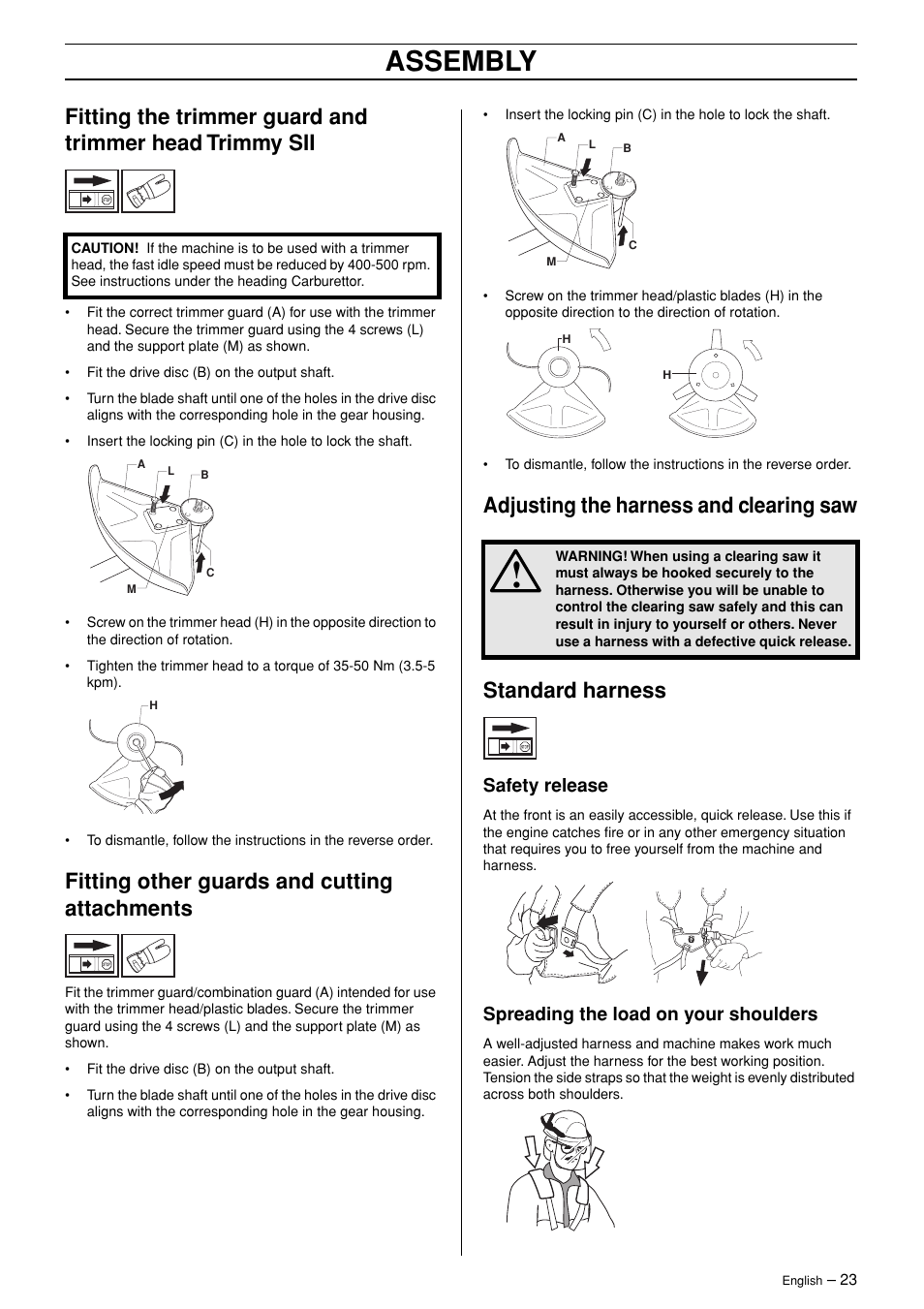 ASSEMBLY

Fitting the trimmer guard and trimmer head Trimmy SII

CAUTION! If the machine is to be used with a trimmer head, the fast idle speed must be reduced by 400-500 rpm. See instructions under the heading Carburettor.

• Fit the correct trimmer guard (A) for use with the trimmer head. Secure the trimmer guard using the 4 screws (L) and the support plate (M) as shown.

• Fit the drive disc (B) on the output shaft.

• Turn the blade shaft until one of the holes in the drive disc aligns with the corresponding hole in the gear housing.

• Insert the locking pin (C) in the hole to lock the shaft.

A L B C M

• Screw on the trimmer head (H) in the opposite direction to the direction of rotation.

• Tighten the trimmer head to a torque of 35-50 Nm (3.5-5 kpm).

H

• To dismantle, follow the instructions in the reverse order.

Fitting other guards and cutting attachments

Fit the trimmer guard/combination guard (A) intended for use with the trimmer head/plastic blades. Secure the trimmer guard using the 4 screws (L) and the support plate (M) as shown.

• Fit the drive disc (B) on the output shaft.

• Turn the blade shaft until one of the holes in the drive disc aligns with the corresponding hole in the gear housing.

• Insert the locking pin (C) in the hole to lock the shaft.

A L B C M

• Screw on the trimmer head/plastic blades (H) in the opposite direction to the direction of rotation.

H H

• To dismantle, follow the instructions in the reverse order.

Adjusting the harness and clearing saw

WARNING! When using a clearing saw it must always be hooked securely to the harness. Otherwise you will be unable to control the clearing saw safely and this can result in injury to yourself or others. Never use a harness with a defective quick release.

Standard harness

Safety release

At the front is an easily accessible, quick release. Use this if the engine catches fire or in any other emergency situation that requires you to free yourself from the machine and harness.

Spreading the load on your shoulders

A well-adjusted harness and machine makes work much easier. Adjust the harness for the best working position. Tension the side straps so that the weight is evenly distributed across both shoulders.

English – 23