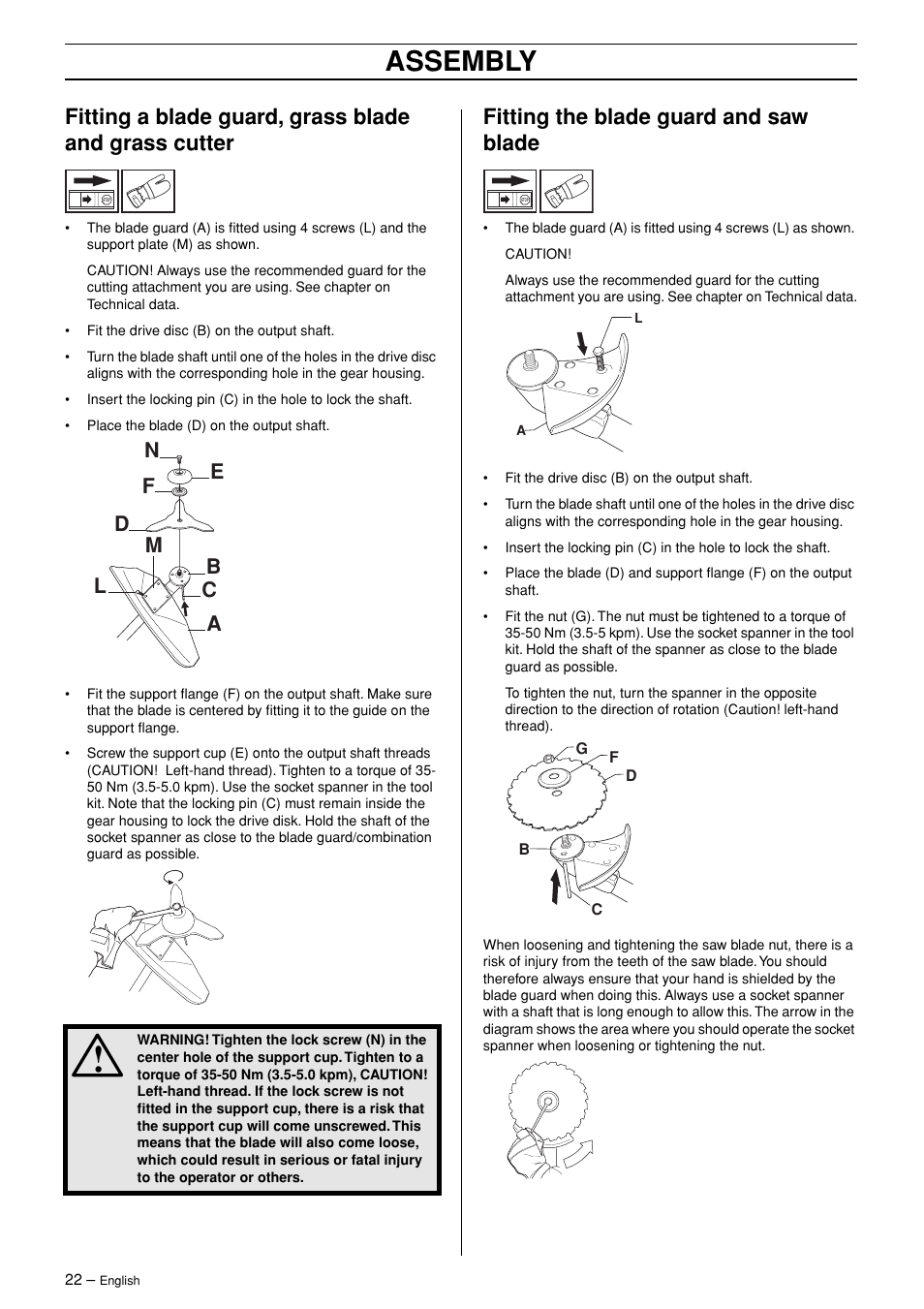 ASSEMBLY

Fitting a blade guard, grass blade and grass cutter

• The blade guard (A) is fitted using 4 screws (L) and the support plate (M) as shown.

CAUTION! Always use the recommended guard for the cutting attachment you are using. See chapter on Technical data.

• Fit the drive disc (B) on the output shaft.

• Turn the blade shaft until one of the holes in the drive disc aligns with the corresponding hole in the gear housing.

• Insert the locking pin (C) in the hole to lock the shaft.

• Place the blade (D) on the output shaft.

N
E
F
D
M
B
L
C
A

• Fit the support flange (F) on the output shaft. Make sure that the blade is centered by fitting it to the guide on the support flange.

• Screw the support cup (E) onto the output shaft threads (CAUTION! Left-hand thread). Tighten to a torque of 35-50 Nm (3.5-5.0 kpm). Use the socket spanner in the tool kit. Note that the locking pin (C) must remain inside the gear housing to lock the drive disk. Hold the shaft of the socket spanner as close to the blade guard/combination guard as possible.

WARNING! Tighten the lock screw (N) in the center hole of the support cup. Tighten to a torque of 35-50 Nm (3.5-5.0 kpm), CAUTION! Left-hand thread. If the lock screw is not fitted in the support cup, there is a risk that the support cup will come unscrewed. This means that the blade will also come loose, which could result in serious or fatal injury to the operator or others.

Fitting the blade guard and saw blade

• The blade guard (A) is fitted using 4 screws (L) as shown.

CAUTION!

Always use the recommended guard for the cutting attachment you are using. See chapter on Technical data.

L
A

• Fit the drive disc (B) on the output shaft.

• Turn the blade shaft until one of the holes in the drive disc aligns with the corresponding hole in the gear housing.

• Insert the locking pin (C) in the hole to lock the shaft.

• Place the blade (D) and support flange (F) on the output shaft.

• Fit the nut (G). The nut must be tightened to a torque of 35-50 Nm (3.5-5 kpm). Use the socket spanner in the tool kit. Hold the shaft of the spanner as close to the blade guard as possible.

To tighten the nut, turn the spanner in the opposite direction to the direction of rotation (Caution! left-hand thread).

G
F
D
B
C

When loosening and tightening the saw blade nut, there is a risk of injury from the teeth of the saw blade. You should therefore always ensure that your hand is shielded by the blade guard when doing this. Always use a socket spanner with a shaft that is long enough to allow this. The arrow in the diagram shows the area where you should operate the socket spanner when loosening or tightening the nut.

22 – English