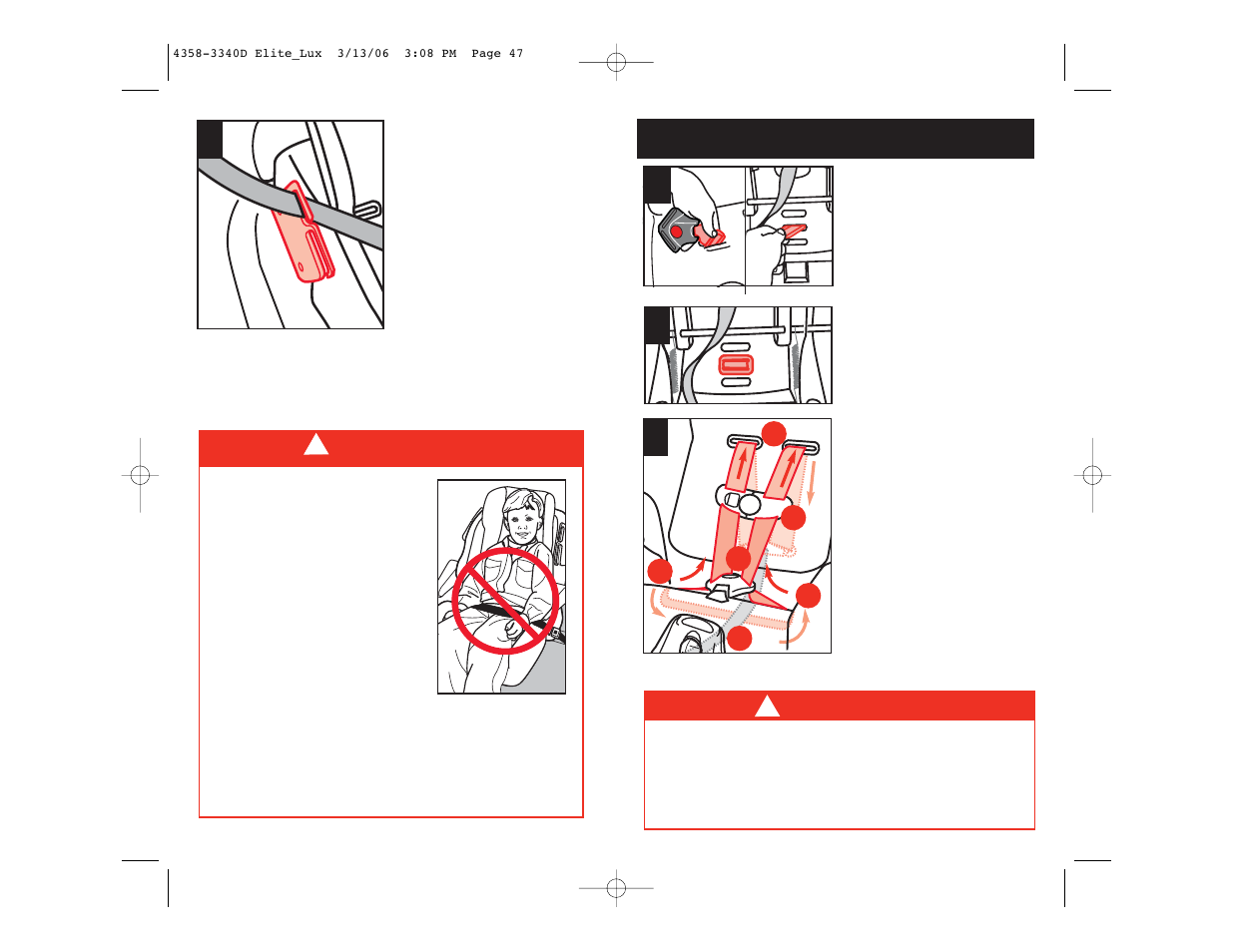 4358-3340D Elite_Lux 3/13/06 3:08 PM Page 47