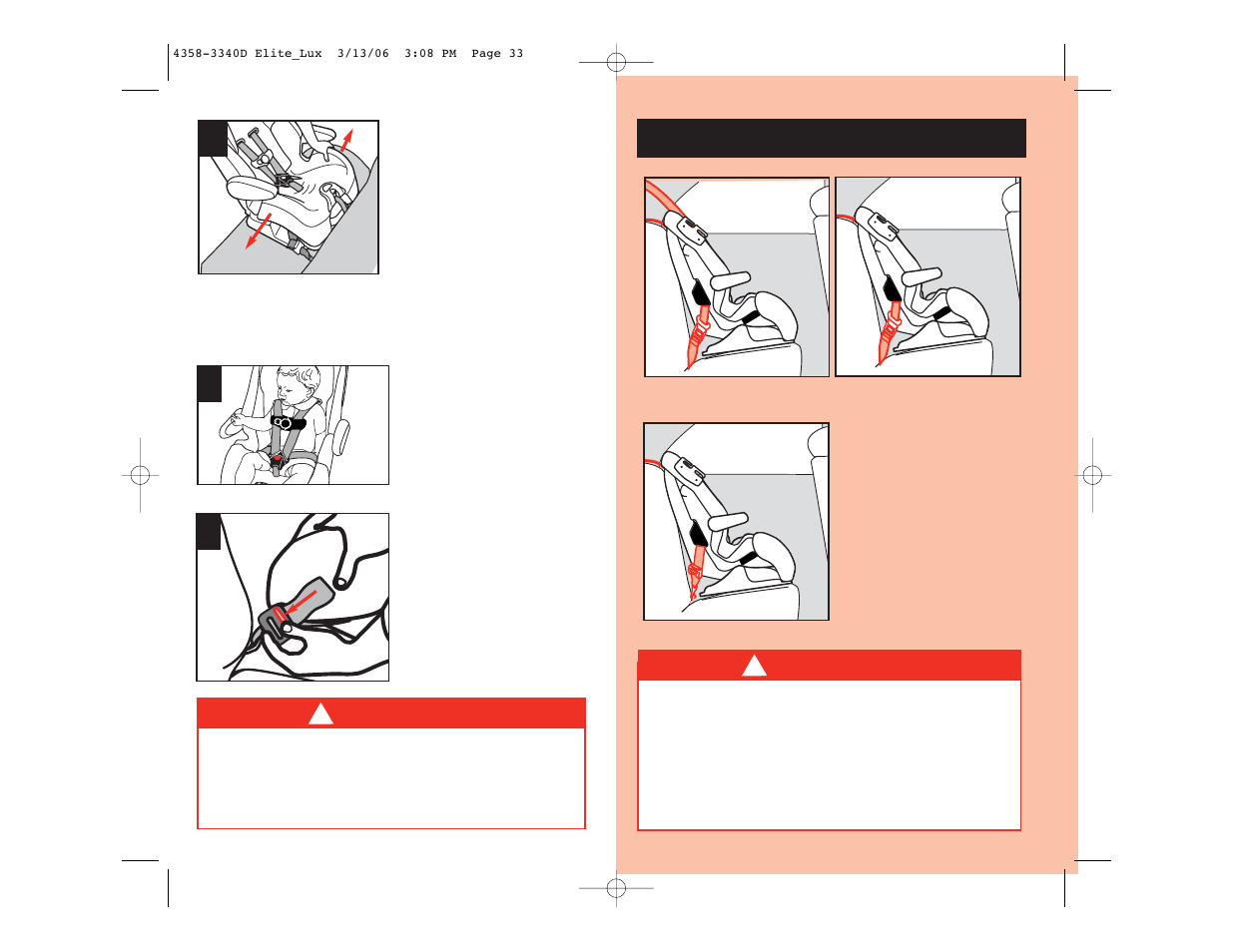 4358-3340D Elite_Lux 3/13/06 3:08 PM Page 33