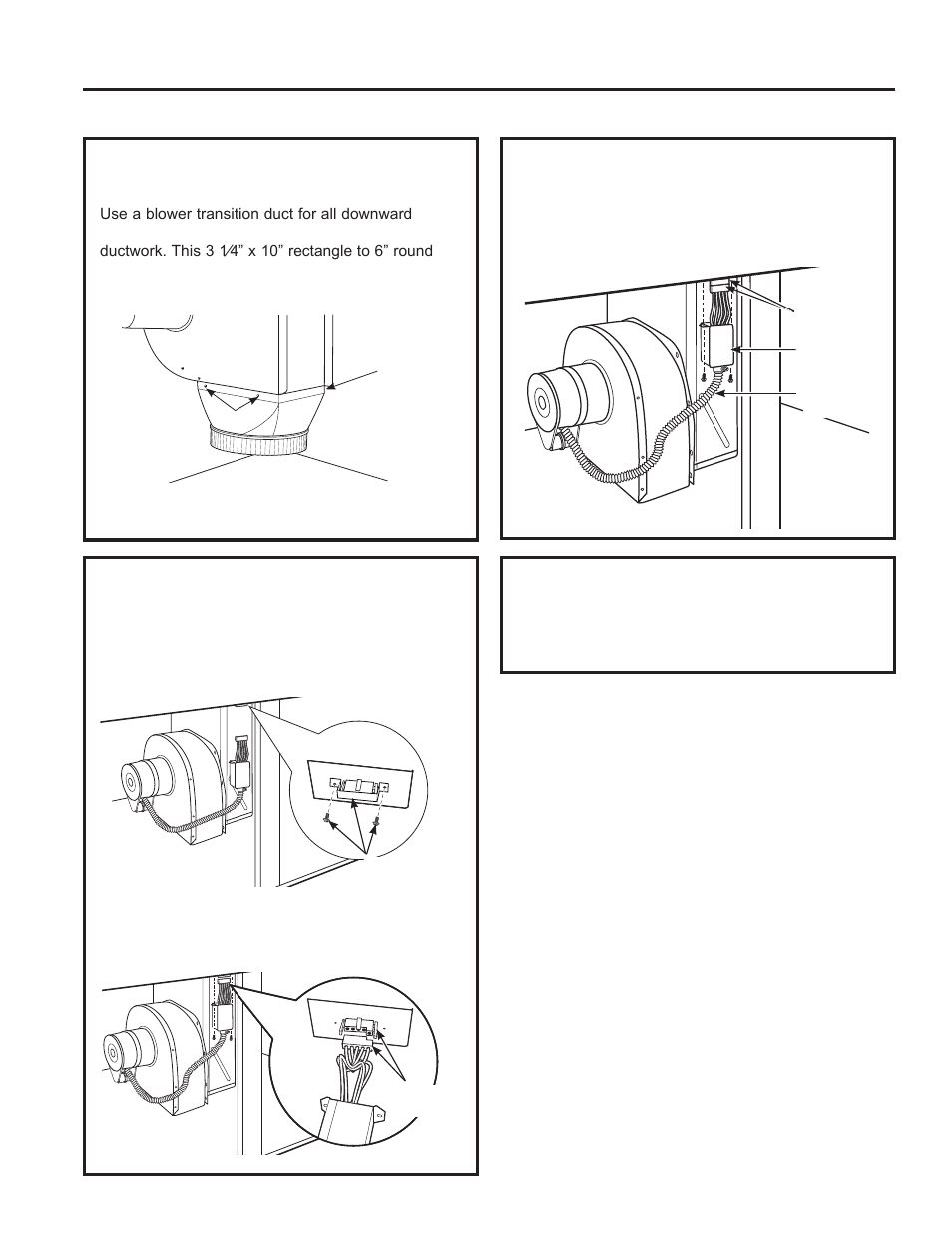 Use a blower transition duct for all downward

ductwork. This 3 1⁄4” x 10” rectangle to 6” round