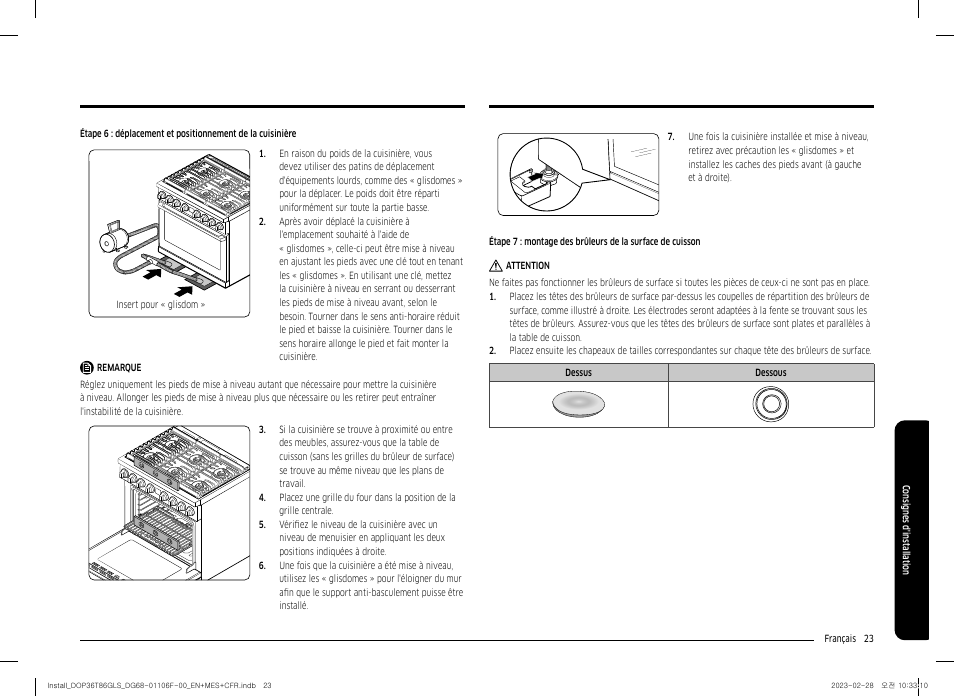 Étape 6 : déplacement et positionnement de la cuisinière

Insert pour « glisdom »

1. En raison du poids de la cuisinière, vous devez utiliser des patins de déplacement d'équipements lourds, comme des « glisdomes » pour la déplacer. Le poids doit être réparti uniformément sur toute la partie basse.
2. Après avoir déplacé la cuisinière à l'emplacement souhaité à l'aide de « glisdomes », celle-ci peut être mise à niveau en ajustant les pieds avec une clé tout en tenant les « glisdomes ». En utilisant une clé, mettez la cuisinière à niveau en serrant ou desserrant les pieds de mise à niveau avant, selon le besoin. Tourner dans le sens anti-horaire réduit le pied et baisse la cuisinière. Tourner dans le sens horaire allonge le pied et fait monter la cuisinière.

REMARQUE
Réglez uniquement les pieds de mise à niveau autant que nécessaire pour mettre la cuisinière à niveau. Allonger les pieds de mise à niveau plus que nécessaire ou les retirer peut entraîner l'instabilité de la cuisinière.

3. Si la cuisinière se trouve à proximité ou entre des meubles, assurez-vous que la table de cuisson (sans les grilles du brûleur de surface) se trouve au même niveau que les plans de travail.
4. Placez une grille du four dans la position de la grille centrale.
5. Vérifiez le niveau de la cuisinière avec un niveau de menuisier en appliquant les deux positions indiquées à droite.
6. Une fois que la cuisinière a été mise à niveau, utilisez les « glisdomes » pour l'éloigner du mur afin que le support anti-basculement puisse être installé.

7. Une fois la cuisinière installée et mise à niveau, retirez avec précaution les « glisdomes » et installez les caches des pieds avant (à gauche et à droite).

Étape 7 : montage des brûleurs de la surface de cuisson

ATTENTION
Ne faites pas fonctionner les brûleurs de surface si toutes les pièces de ceux-ci ne sont pas en place.
1. Placez les têtes des brûleurs de surface par-dessus les coupelles de répartition des brûleurs de surface, comme illustré à droite. Les électrodes seront adaptées à la fente se trouvant sous les têtes de brûleurs. Assurez-vous que les têtes des brûleurs de surface sont plates et parallèles à la table de cuisson.
2. Placez ensuite les chapeaux de tailles correspondantes sur chaque tête des brûleurs de surface.

| Dessus | Dessous |
|---|---|
| | |

Consignes d'installation

Français 23

Install_DOP36T86GLS_DG68-01106F-00_EN+MES+CFR.indb 23 2023-02-28 오전 10:33:10