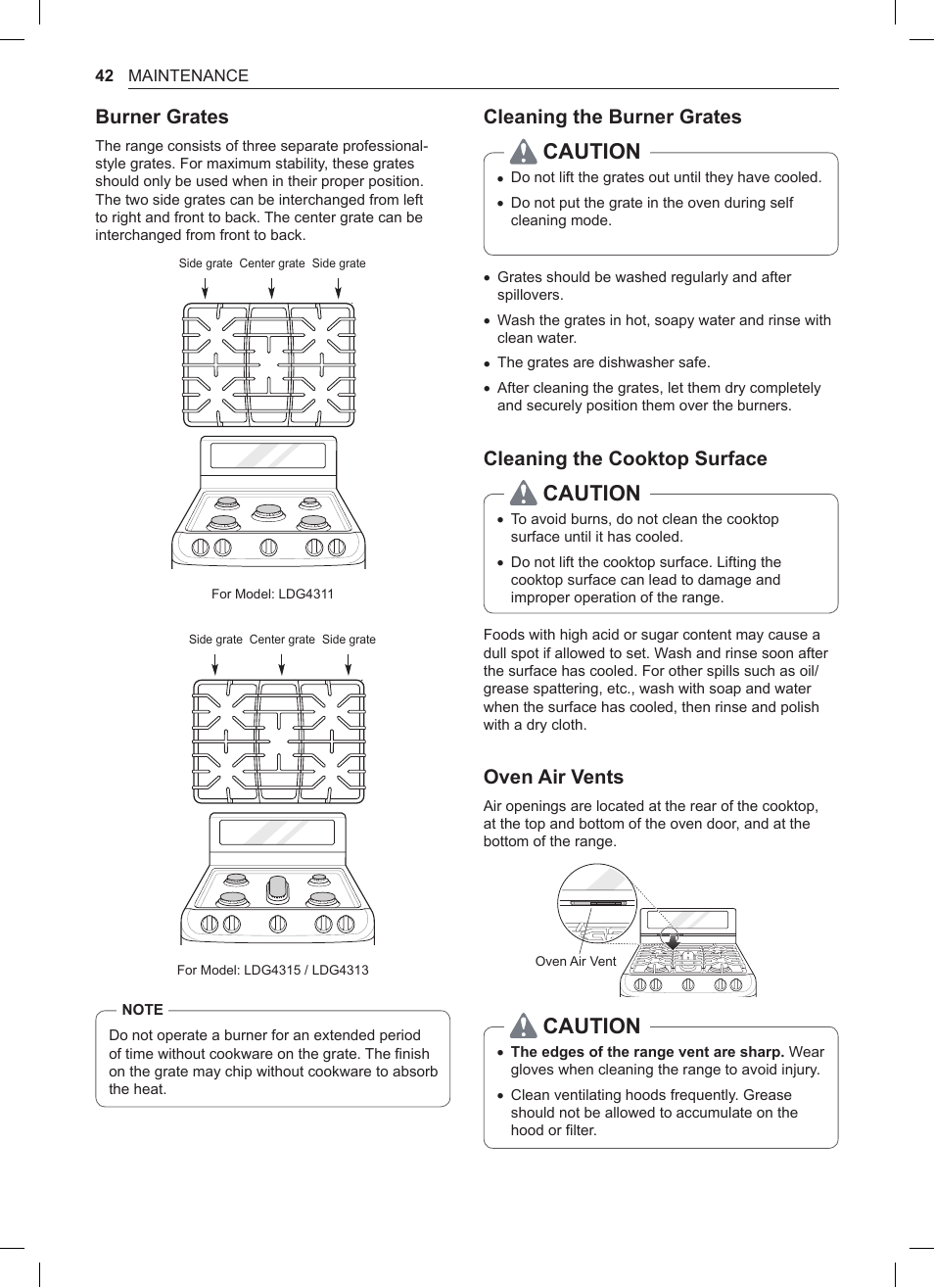 42 MAINTENANCE

Burner Grates

The range consists of three separate professional-style grates. For maximum stability, these grates should only be used when in their proper position. The two side grates can be interchanged from left to right and front to back. The center grate can be interchanged from front to back.

Side grate Center grate Side grate

For Model: LDG4311

Side grate Center grate Side grate

For Model: LDG4315 / LDG4313

NOTE

Do not operate a burner for an extended period of time without cookware on the grate. The finish on the grate may chip without cookware to absorb the heat.

Cleaning the Burner Grates

CAUTION

• Do not lift the grates out until they have cooled.

• Do not put the grate in the oven during self cleaning mode.

• Grates should be washed regularly and after spillovers.

• Wash the grates in hot, soapy water and rinse with clean water.

• The grates are dishwasher safe.

• After cleaning the grates, let them dry completely and securely position them over the burners.

Cleaning the Cooktop Surface

CAUTION

• To avoid burns, do not clean the cooktop surface until it has cooled.

• Do not lift the cooktop surface. Lifting the cooktop surface can lead to damage and improper operation of the range.

Foods with high acid or sugar content may cause a dull spot if allowed to set. Wash and rinse soon after the surface has cooled. For other spills such as oil/grease spattering, etc., wash with soap and water when the surface has cooled, then rinse and polish with a dry cloth.

Oven Air Vents

Air openings are located at the rear of the cooktop, at the top and bottom of the oven door, and at the bottom of the range.

Oven Air Vent

CAUTION

• The edges of the range vent are sharp. Wear gloves when cleaning the range to avoid injury.

• Clean ventilating hoods frequently. Grease should not be allowed to accumulate on the hood or filter.