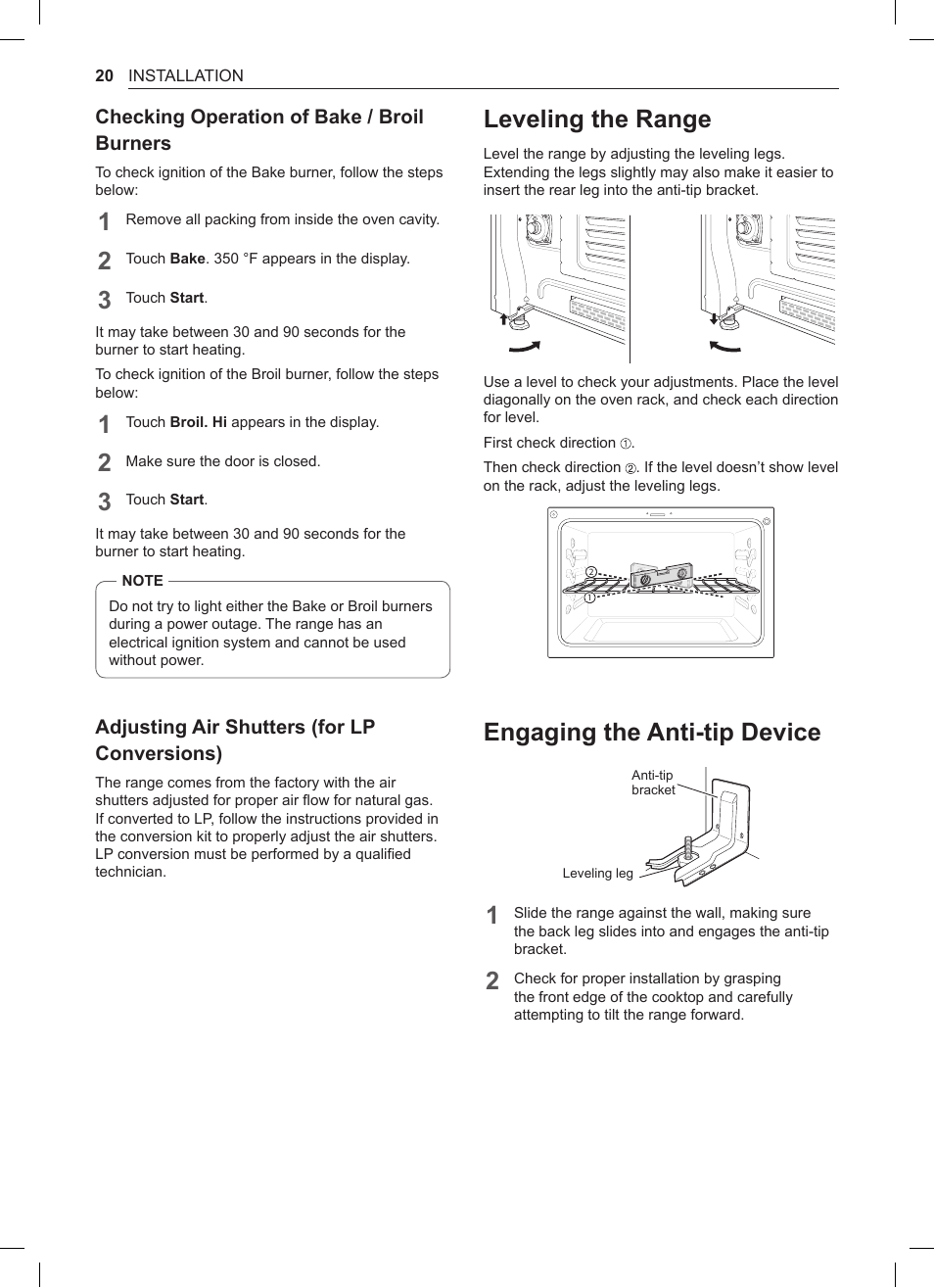 20 INSTALLATION

Checking Operation of Bake / Broil Burners

To check ignition of the Bake burner, follow the steps below:

1 Remove all packing from inside the oven cavity.

2 Touch Bake. 350 °F appears in the display.

3 Touch Start.

It may take between 30 and 90 seconds for the burner to start heating.

To check ignition of the Broil burner, follow the steps below:

1 Touch Broil. Hi appears in the display.

2 Make sure the door is closed.

3 Touch Start.

It may take between 30 and 90 seconds for the burner to start heating.

NOTE

Do not try to light either the Bake or Broil burners during a power outage. The range has an electrical ignition system and cannot be used without power.

Adjusting Air Shutters (for LP Conversions)

The range comes from the factory with the air shutters adjusted for proper air flow for natural gas. If converted to LP, follow the instructions provided in the conversion kit to properly adjust the air shutters. LP conversion must be performed by a qualified technician.

Leveling the Range

Level the range by adjusting the leveling legs. Extending the legs slightly may also make it easier to insert the rear leg into the anti-tip bracket.

Use a level to check your adjustments. Place the level diagonally on the oven rack, and check each direction for level.

First check direction ①.

Then check direction ②. If the level doesn't show level on the rack, adjust the leveling legs.

②
①

Engaging the Anti-tip Device

Anti-tip bracket
Leveling leg

1 Slide the range against the wall, making sure the back leg slides into and engages the anti-tip bracket.

2 Check for proper installation by grasping the front edge of the cooktop and carefully attempting to tilt the range forward.