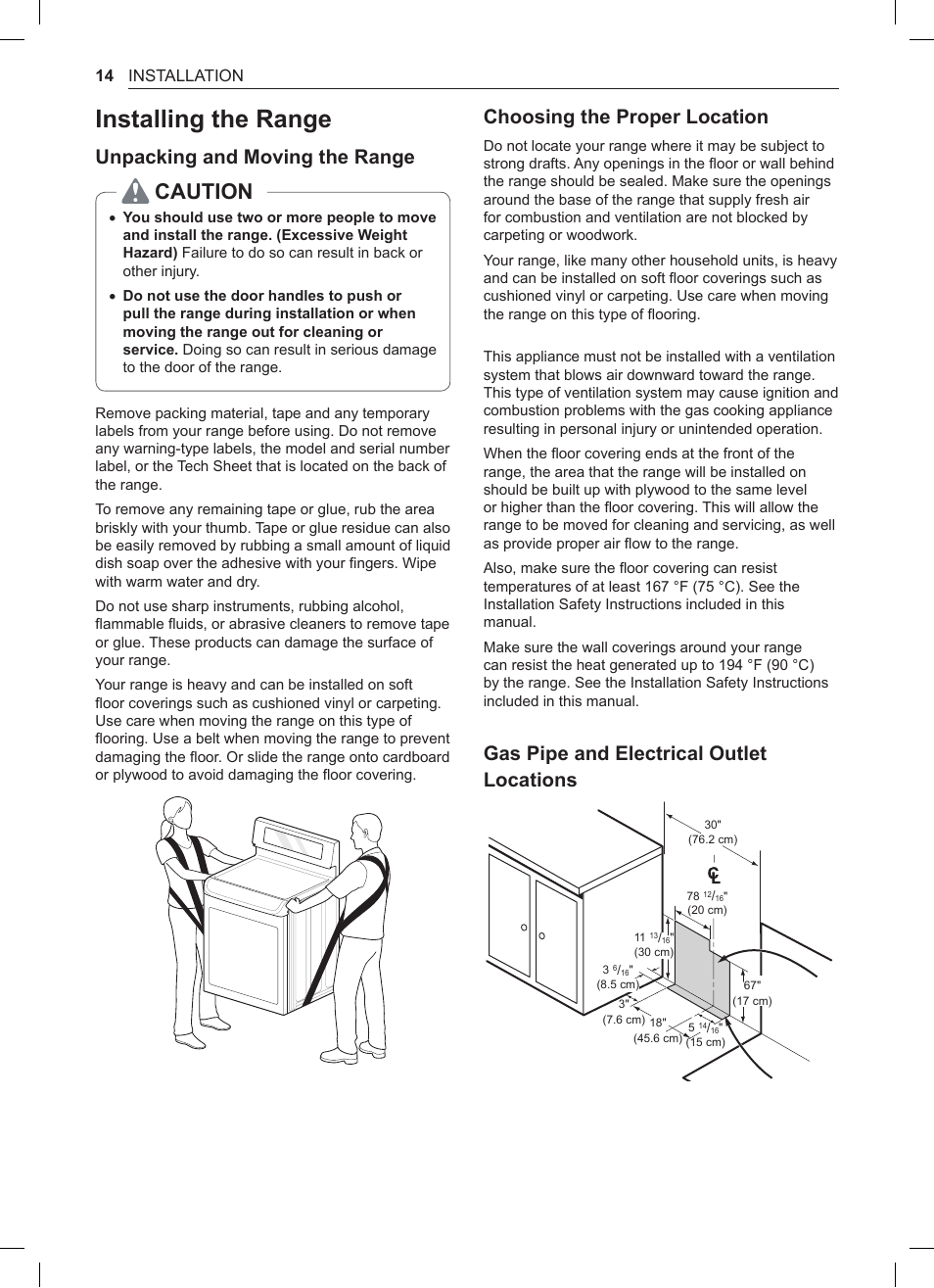 14 INSTALLATION

Installing the Range

Unpacking and Moving the Range

CAUTION

• You should use two or more people to move and install the range. (Excessive Weight Hazard) Failure to do so can result in back or other injury.

• Do not use the door handles to push or pull the range during installation or when moving the range out for cleaning or service. Doing so can result in serious damage to the door of the range.

Remove packing material, tape and any temporary labels from your range before using. Do not remove any warning-type labels, the model and serial number label, or the Tech Sheet that is located on the back of the range.

To remove any remaining tape or glue, rub the area briskly with your thumb. Tape or glue residue can also be easily removed by rubbing a small amount of liquid dish soap over the adhesive with your fingers. Wipe with warm water and dry.

Do not use sharp instruments, rubbing alcohol, flammable fluids, or abrasive cleaners to remove tape or glue. These products can damage the surface of your range.

Your range is heavy and can be installed on soft floor coverings such as cushioned vinyl or carpeting. Use care when moving the range on this type of flooring. Use a belt when moving the range to prevent damaging the floor. Or slide the range onto cardboard or plywood to avoid damaging the floor covering.

Choosing the Proper Location

Do not locate your range where it may be subject to strong drafts. Any openings in the floor or wall behind the range should be sealed. Make sure the openings around the base of the range that supply fresh air for combustion and ventilation are not blocked by carpeting or woodwork.

Your range, like many other household units, is heavy and can be installed on soft floor coverings such as cushioned vinyl or carpeting. Use care when moving the range on this type of flooring.

This appliance must not be installed with a ventilation system that blows air downward toward the range. This type of ventilation system may cause ignition and combustion problems with the gas cooking appliance resulting in personal injury or unintended operation.

When the floor covering ends at the front of the range, the area that the range will be installed on should be built up with plywood to the same level or higher than the floor covering. This will allow the range to be moved for cleaning and servicing, as well as provide proper air flow to the range.

Also, make sure the floor covering can resist temperatures of at least 167 °F (75 °C). See the Installation Safety Instructions included in this manual.

Make sure the wall coverings around your range can resist the heat generated up to 194 °F (90 °C) by the range. See the Installation Safety Instructions included in this manual.

Gas Pipe and Electrical Outlet Locations

30" (76.2 cm)
℄
78 $^{12}/_{16}$" (20 cm)
11 $^{13}/_{16}$" (30 cm)
3 $^{6}/_{16}$" (8.5 cm)
3" (7.6 cm)
18" (45.6 cm)
5 $^{14}/_{16}$" (15 cm)
67" (17 cm)