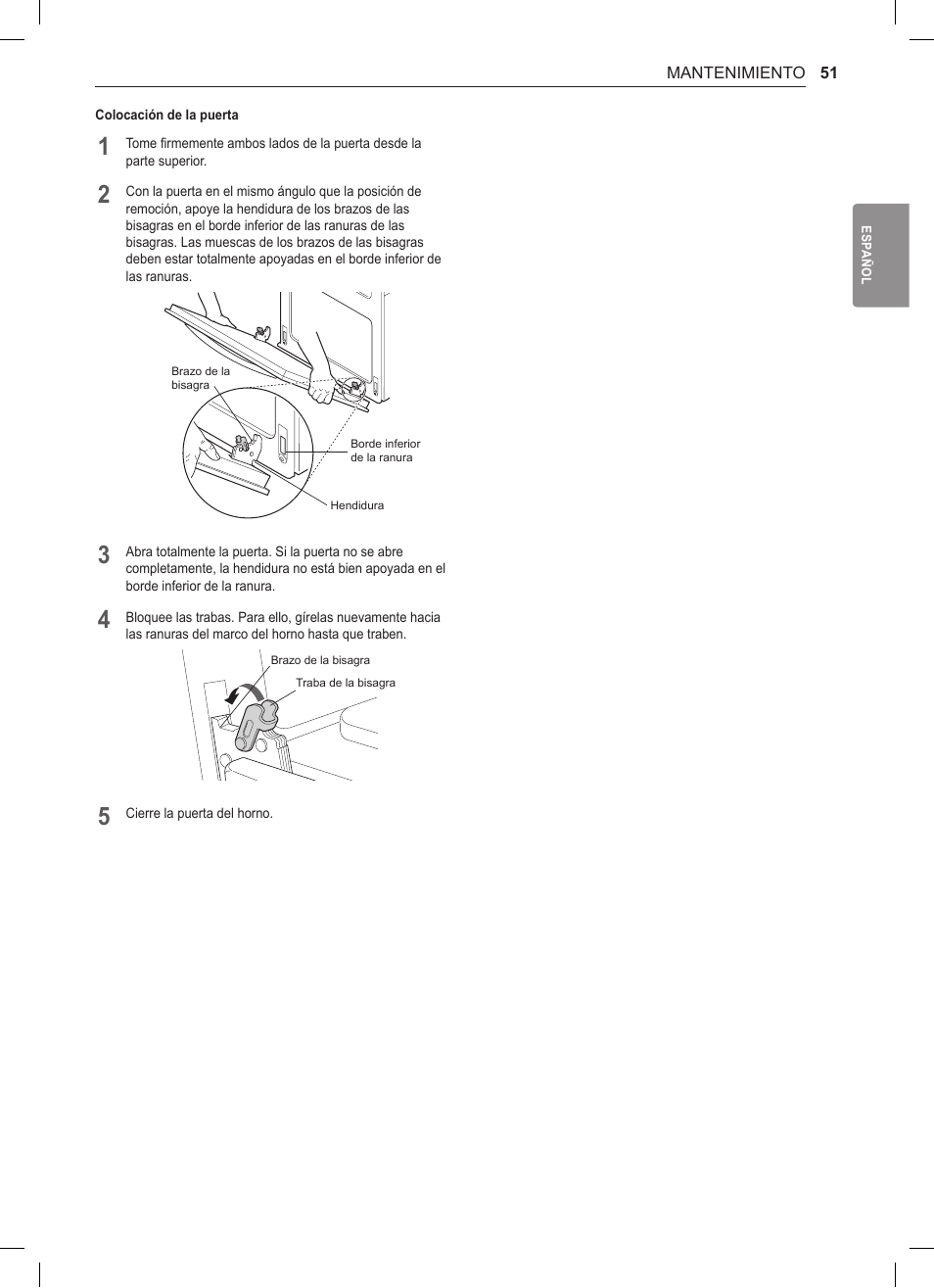 MANTENIMIENTO 51

ESPAÑOL

Colocación de la puerta

1 Tome firmemente ambos lados de la puerta desde la parte superior.

2 Con la puerta en el mismo ángulo que la posición de remoción, apoye la hendidura de los brazos de las bisagras en el borde inferior de las ranuras de las bisagras. Las muescas de los brazos de las bisagras deben estar totalmente apoyadas en el borde inferior de las ranuras.

Brazo de la bisagra

Borde inferior de la ranura

Hendidura

3 Abra totalmente la puerta. Si la puerta no se abre completamente, la hendidura no está bien apoyada en el borde inferior de la ranura.

4 Bloquee las trabas. Para ello, gírelas nuevamente hacia las ranuras del marco del horno hasta que traben.

Brazo de la bisagra

Traba de la bisagra

5 Cierre la puerta del horno.