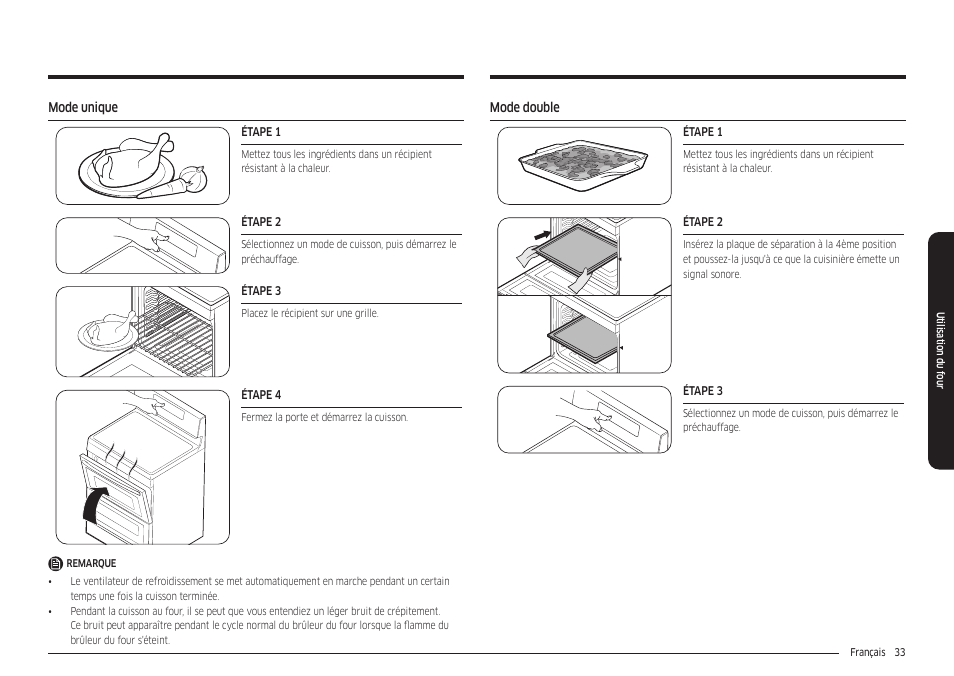 Mode unique

ÉTAPE 1

Mettez tous les ingrédients dans un récipient résistant à la chaleur.

ÉTAPE 2

Sélectionnez un mode de cuisson, puis démarrez le préchauffage.

ÉTAPE 3

Placez le récipient sur une grille.

ÉTAPE 4

Fermez la porte et démarrez la cuisson.

REMARQUE

• Le ventilateur de refroidissement se met automatiquement en marche pendant un certain temps une fois la cuisson terminée.
• Pendant la cuisson au four, il se peut que vous entendiez un léger bruit de crépitement. Ce bruit peut apparaître pendant le cycle normal du brûleur du four lorsque la flamme du brûleur du four s'éteint.

Mode double

ÉTAPE 1

Mettez tous les ingrédients dans un récipient résistant à la chaleur.

ÉTAPE 2

Insérez la plaque de séparation à la 4ème position et poussez-la jusqu'à ce que la cuisinière émette un signal sonore.

ÉTAPE 3

Sélectionnez un mode de cuisson, puis démarrez le préchauffage.

Utilisation du four

Français 33