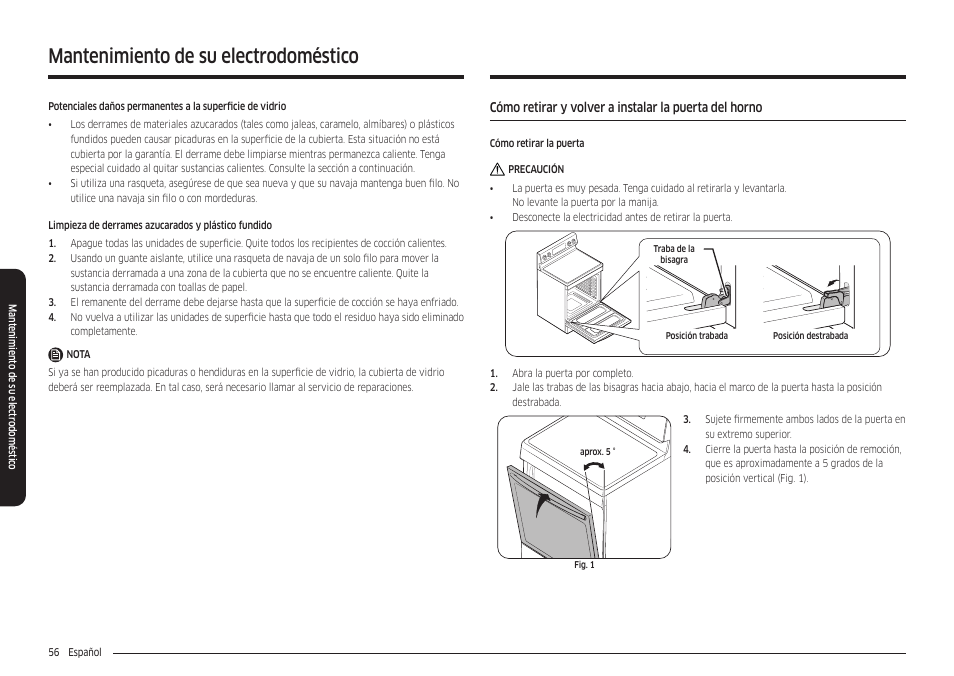 Mantenimiento de su electrodoméstico

Mantenimiento de su electrodoméstico

Potenciales daños permanentes a la superficie de vidrio

• Los derrames de materiales azucarados (tales como jaleas, caramelo, almíbares) o plásticos fundidos pueden causar picaduras en la superficie de la cubierta. Esta situación no está cubierta por la garantía. El derrame debe limpiarse mientras permanezca caliente. Tenga especial cuidado al quitar sustancias calientes. Consulte la sección a continuación.
• Si utiliza una rasqueta, asegúrese de que sea nueva y que su navaja mantenga buen filo. No utilice una navaja sin filo o con mordeduras.

Limpieza de derrames azucarados y plástico fundido

1. Apague todas las unidades de superficie. Quite todos los recipientes de cocción calientes.
2. Usando un guante aislante, utilice una rasqueta de navaja de un solo filo para mover la sustancia derramada a una zona de la cubierta que no se encuentre caliente. Quite la sustancia derramada con toallas de papel.
3. El remanente del derrame debe dejarse hasta que la superficie de cocción se haya enfriado.
4. No vuelva a utilizar las unidades de superficie hasta que todo el residuo haya sido eliminado completamente.

NOTA

Si ya se han producido picaduras o hendiduras en la superficie de vidrio, la cubierta de vidrio deberá ser reemplazada. En tal caso, será necesario llamar al servicio de reparaciones.

Cómo retirar y volver a instalar la puerta del horno

Cómo retirar la puerta

PRECAUCIÓN

• La puerta es muy pesada. Tenga cuidado al retirarla y levantarla. No levante la puerta por la manija.
• Desconecte la electricidad antes de retirar la puerta.

Traba de la bisagra

Posición trabada

Posición destrabada

1. Abra la puerta por completo.
2. Jale las trabas de las bisagras hacia abajo, hacia el marco de la puerta hasta la posición destrabada.

aprox. 5 °

Fig. 1

3. Sujete firmemente ambos lados de la puerta en su extremo superior.
4. Cierre la puerta hasta la posición de remoción, que es aproximadamente a 5 grados de la posición vertical (Fig. 1).

56 Español