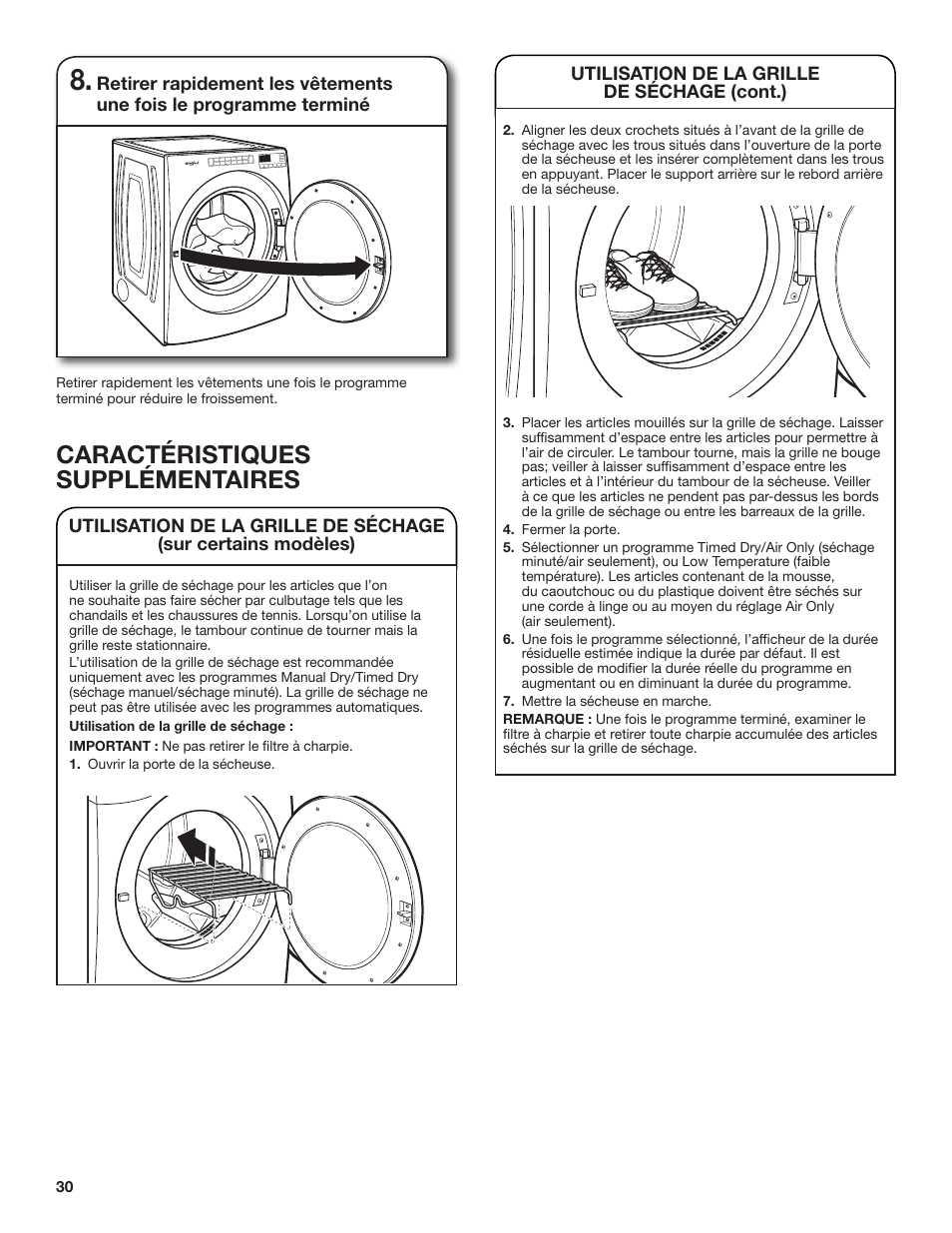 8. Retirer rapidement les vêtements une fois le programme terminé

Retirer rapidement les vêtements une fois le programme terminé pour réduire le froissement.

CARACTÉRISTIQUES SUPPLÉMENTAIRES

UTILISATION DE LA GRILLE DE SÉCHAGE (sur certains modèles)

Utiliser la grille de séchage pour les articles que l'on ne souhaite pas faire sécher par culbutage tels que les chandails et les chaussures de tennis. Lorsqu'on utilise la grille de séchage, le tambour continue de tourner mais la grille reste stationnaire.

L'utilisation de la grille de séchage est recommandée uniquement avec les programmes Manual Dry/Timed Dry (séchage manuel/séchage minuté). La grille de séchage ne peut pas être utilisée avec les programmes automatiques.

Utilisation de la grille de séchage :

IMPORTANT : Ne pas retirer le filtre à charpie.

1. Ouvrir la porte de la sécheuse.

UTILISATION DE LA GRILLE DE SÉCHAGE (cont.)

2. Aligner les deux crochets situés à l'avant de la grille de séchage avec les trous situés dans l'ouverture de la porte de la sécheuse et les insérer complètement dans les trous en appuyant. Placer le support arrière sur le rebord arrière de la sécheuse.

3. Placer les articles mouillés sur la grille de séchage. Laisser suffisamment d'espace entre les articles pour permettre à l'air de circuler. Le tambour tourne, mais la grille ne bouge pas; veiller à laisser suffisamment d'espace entre les articles et à l'intérieur du tambour de la sécheuse. Veiller à ce que les articles ne pendent pas par-dessus les bords de la grille de séchage ou entre les barreaux de la grille.

4. Fermer la porte.

5. Sélectionner un programme Timed Dry/Air Only (séchage minuté/air seulement), ou Low Temperature (faible température). Les articles contenant de la mousse, du caoutchouc ou du plastique doivent être séchés sur une corde à linge ou au moyen du réglage Air Only (air seulement).

6. Une fois le programme sélectionné, l'afficheur de la durée résiduelle estimée indique la durée par défaut. Il est possible de modifier la durée réelle du programme en augmentant ou en diminuant la durée du programme.

7. Mettre la sécheuse en marche.

REMARQUE : Une fois le programme terminé, examiner le filtre à charpie et retirer toute charpie accumulée des articles séchés sur la grille de séchage.

30