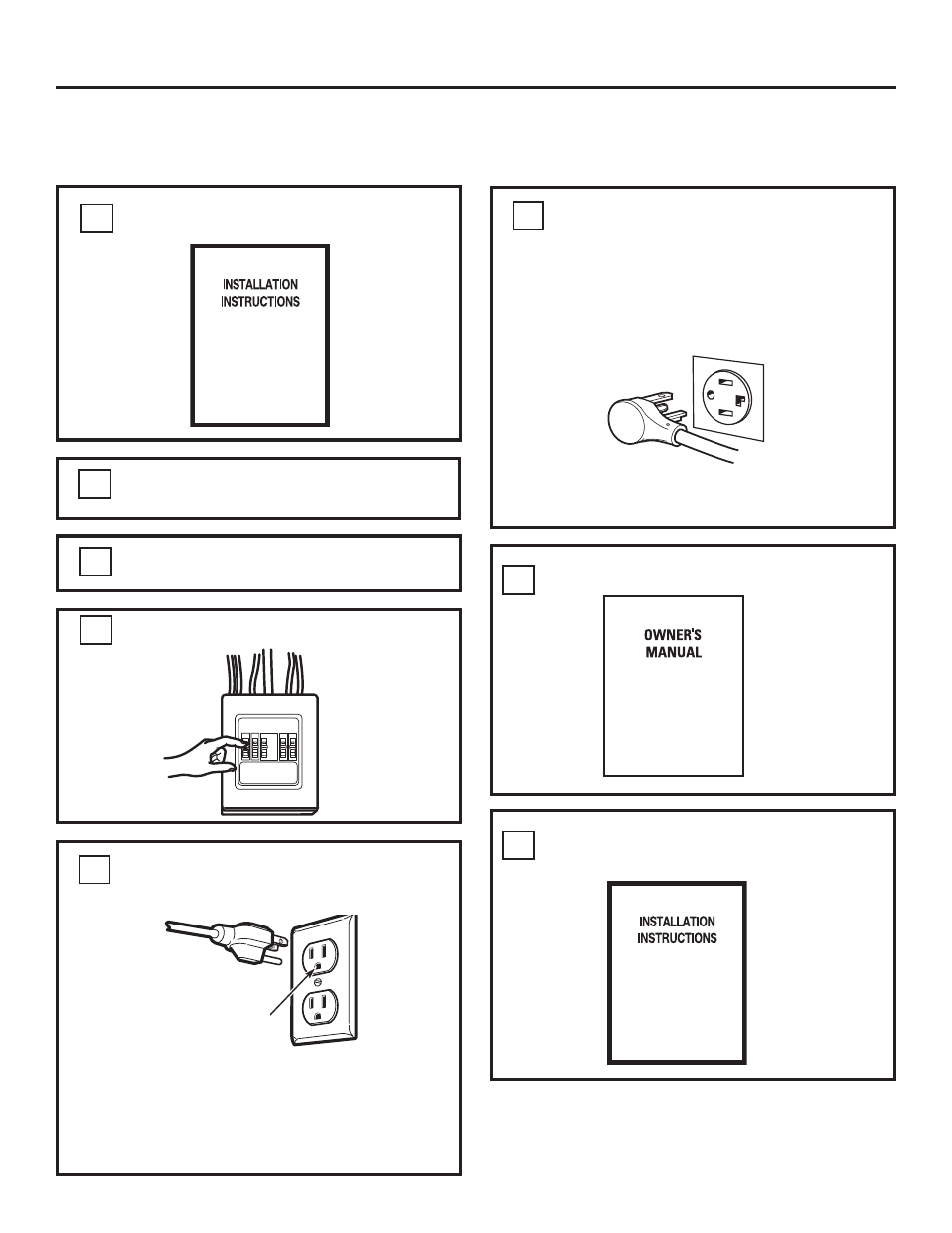 INSTALLATION INSTRUCTIONS

OWNER'S MANUAL

INSTALLATION INSTRUCTIONS