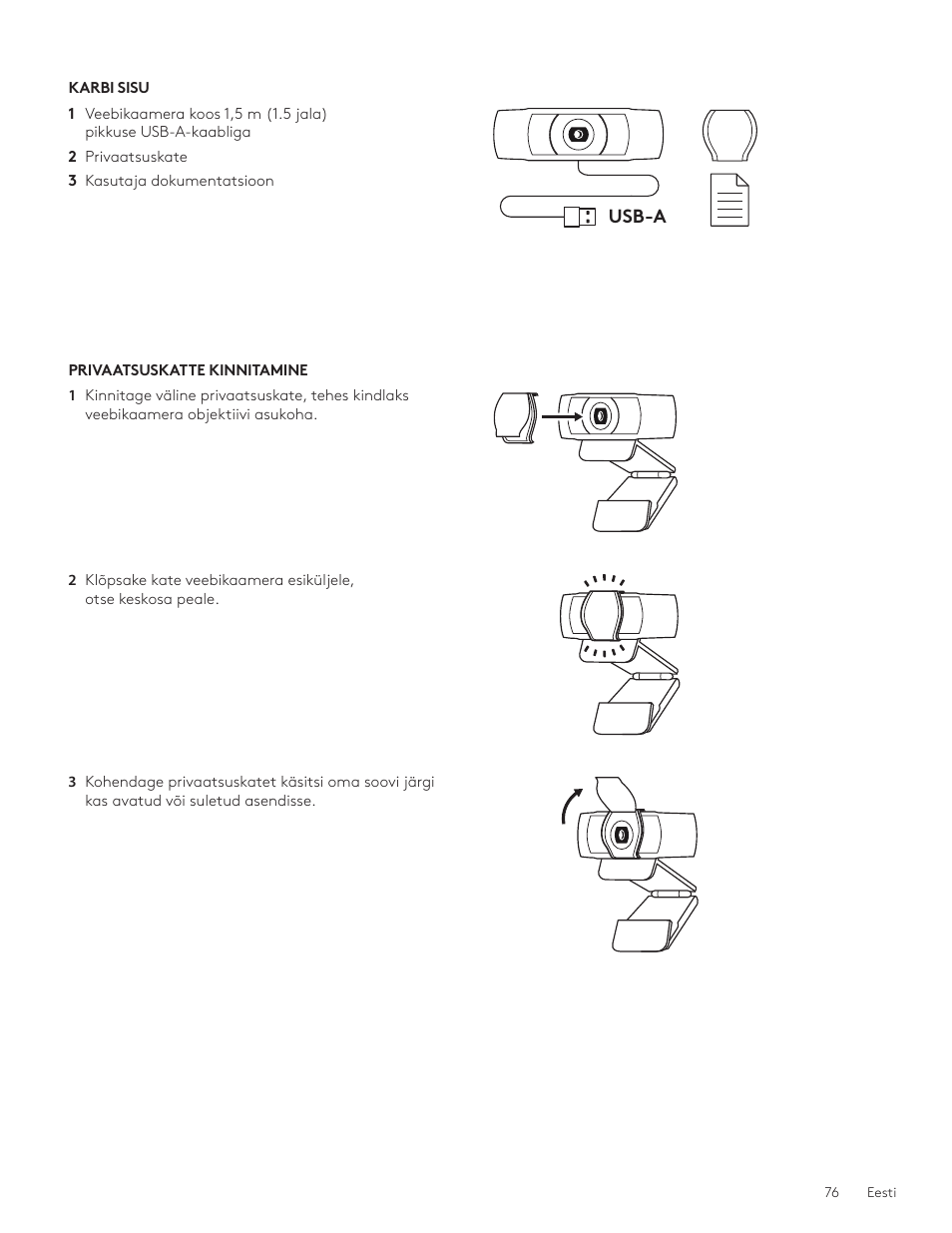 KARBI SISU

1 Veebikaamera koos 1,5 m (1.5 jala) pikkuse USB-A-kaabliga

2 Privaatsuskate

3 Kasutaja dokumentatsioon

USB-A

PRIVAATSUSKATTE KINNITAMINE

1 Kinnitage väline privaatsuskate, tehes kindlaks veebikaamera objektiivi asukoha.

2 Klõpsake kate veebikaamera esiküljele, otse keskosa peale.

3 Kohendage privaatsuskatet käsitsi oma soovi järgi kas avatud või suletud asendisse.

76 Eesti