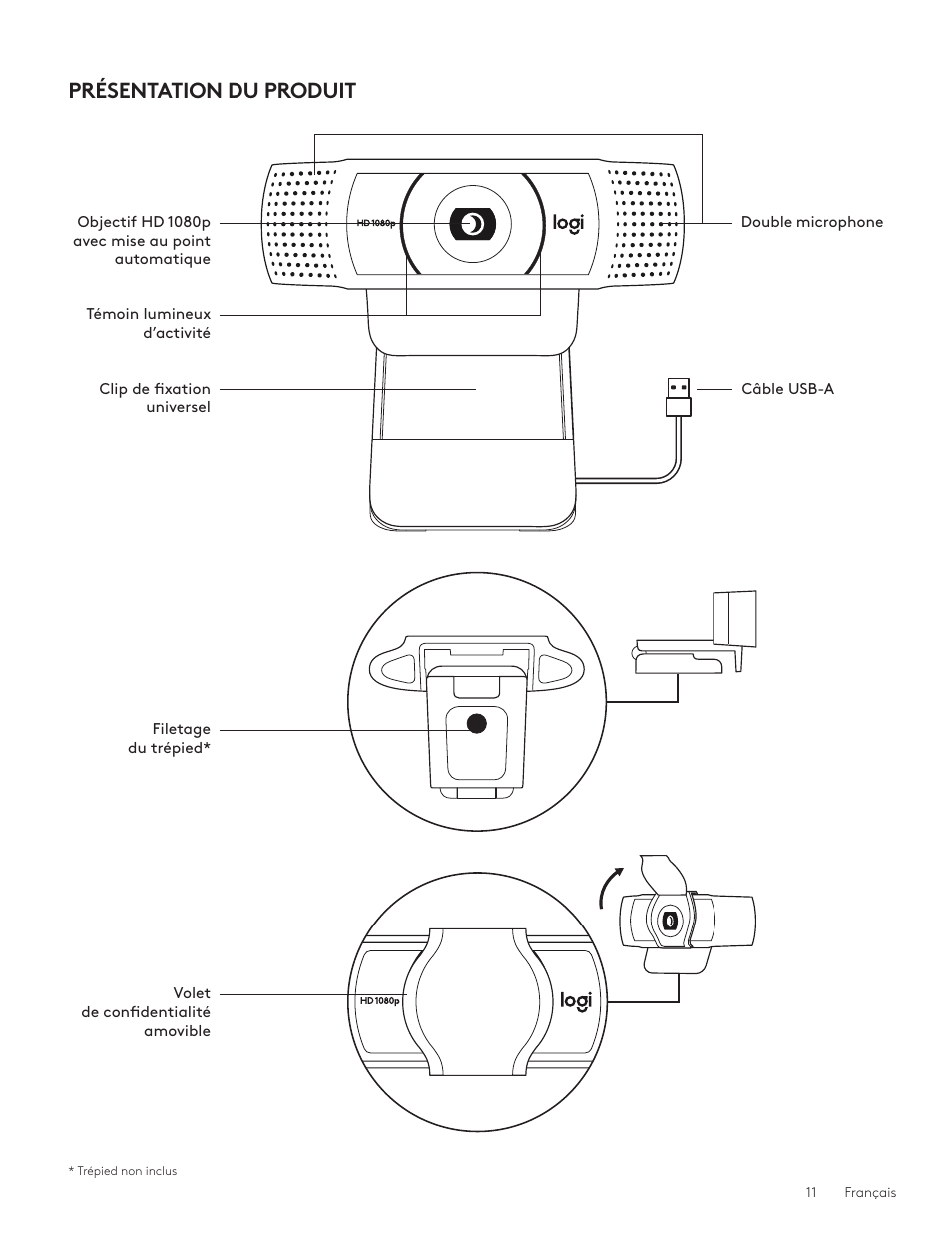 PRÉSENTATION DU PRODUIT

Objectif HD 1080p avec mise au point automatique

HD 1080p

logi

Double microphone

Témoin lumineux d'activité

Clip de fixation universel

Câble USB-A

Filetage du trépied*

Volet de confidentialité amovible

HD 1080p

logi

* Trépied non inclus

11 Français