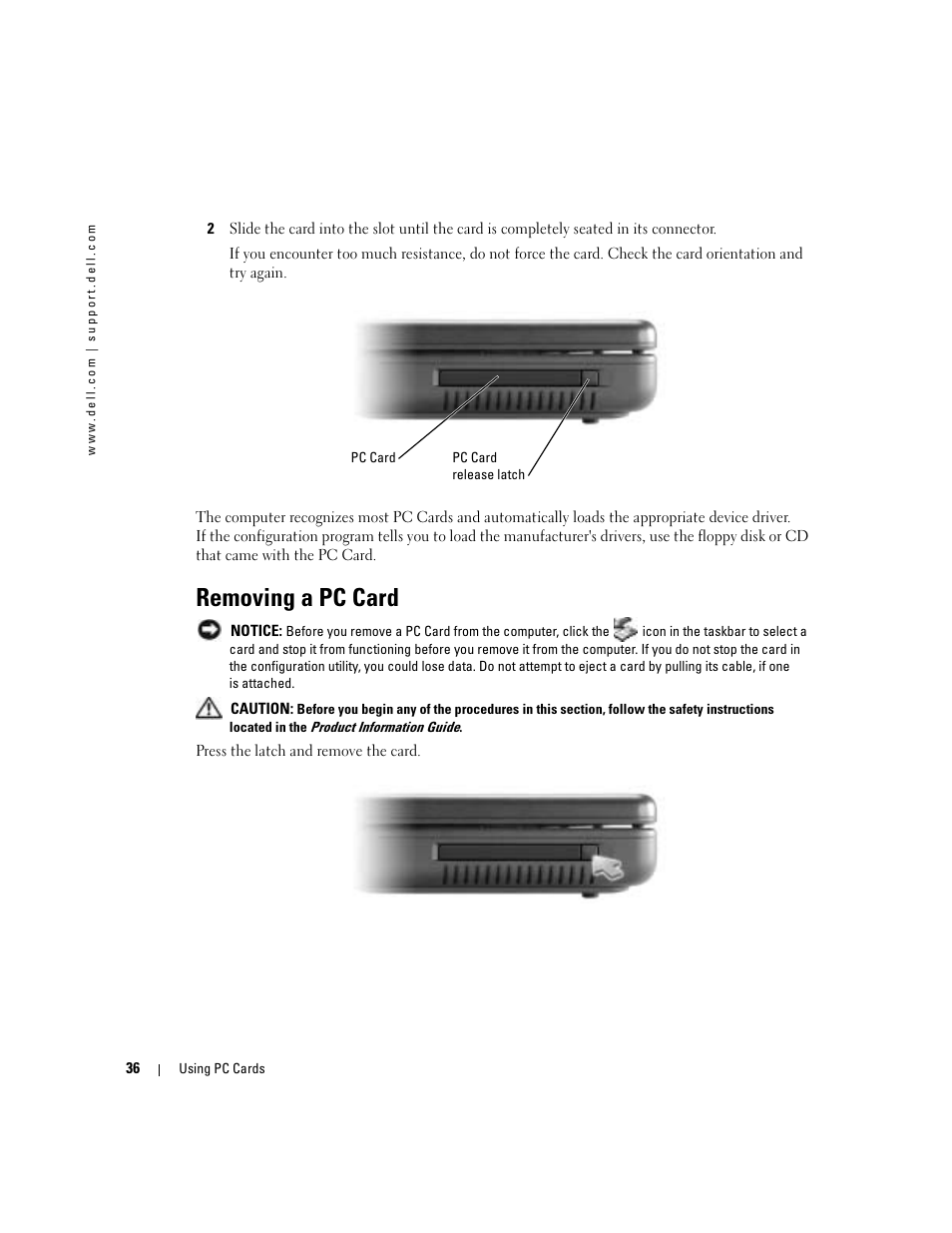 www.dell.com | support.dell.com

2 Slide the card into the slot until the card is completely seated in its connector.

If you encounter too much resistance, do not force the card. Check the card orientation and try again.

PC Card

PC Card release latch

The computer recognizes most PC Cards and automatically loads the appropriate device driver. If the configuration program tells you to load the manufacturer's drivers, use the floppy disk or CD that came with the PC Card.

Removing a PC Card

NOTICE: Before you remove a PC Card from the computer, click the icon in the taskbar to select a card and stop it from functioning before you remove it from the computer. If you do not stop the card in the configuration utility, you could lose data. Do not attempt to eject a card by pulling its cable, if one is attached.

CAUTION: Before you begin any of the procedures in this section, follow the safety instructions located in the Product Information Guide.

Press the latch and remove the card.

36 | Using PC Cards