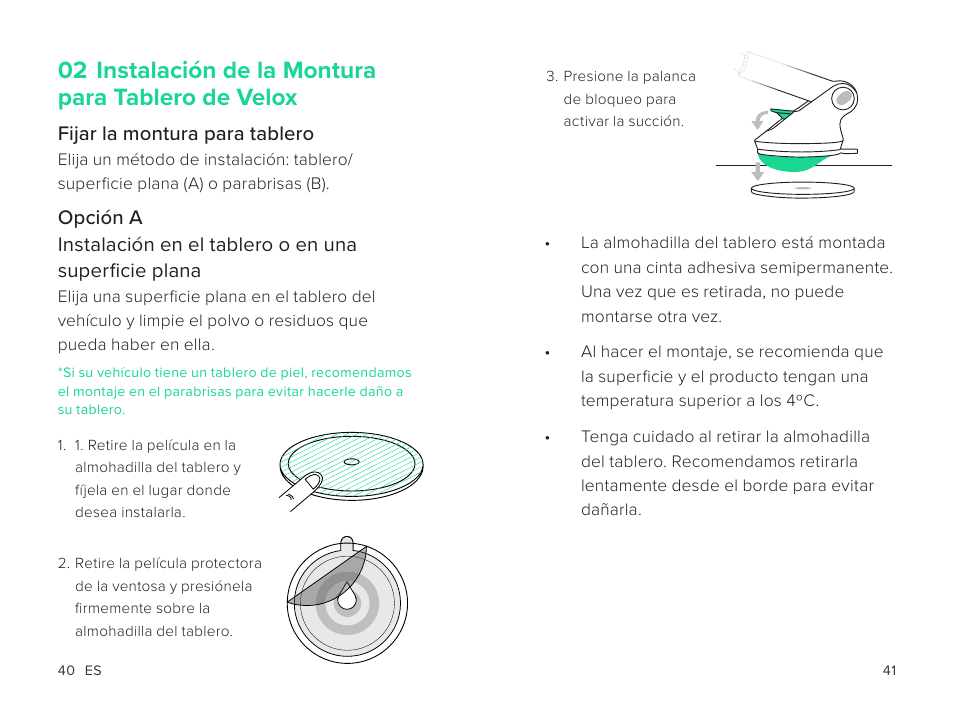 02 Instalación de la Montura para Tablero de Velox

Fijar la montura para tablero

Elija un método de instalación: tablero/ superficie plana (A) o parabrisas (B).

Opción A
Instalación en el tablero o en una superficie plana

Elija una superficie plana en el tablero del vehículo y limpie el polvo o residuos que pueda haber en ella.

*Si su vehículo tiene un tablero de piel, recomendamos el montaje en el parabrisas para evitar hacerle daño a su tablero.

1. 1. Retire la película en la almohadilla del tablero y fíjela en el lugar donde desea instalarla.

2. Retire la película protectora de la ventosa y presiónela firmemente sobre la almohadilla del tablero.

40 ES

3. Presione la palanca de bloqueo para activar la succión.

• La almohadilla del tablero está montada con una cinta adhesiva semipermanente. Una vez que es retirada, no puede montarse otra vez.

• Al hacer el montaje, se recomienda que la superficie y el producto tengan una temperatura superior a los 4°C.

• Tenga cuidado al retirar la almohadilla del tablero. Recomendamos retirarla lentamente desde el borde para evitar dañarla.

41