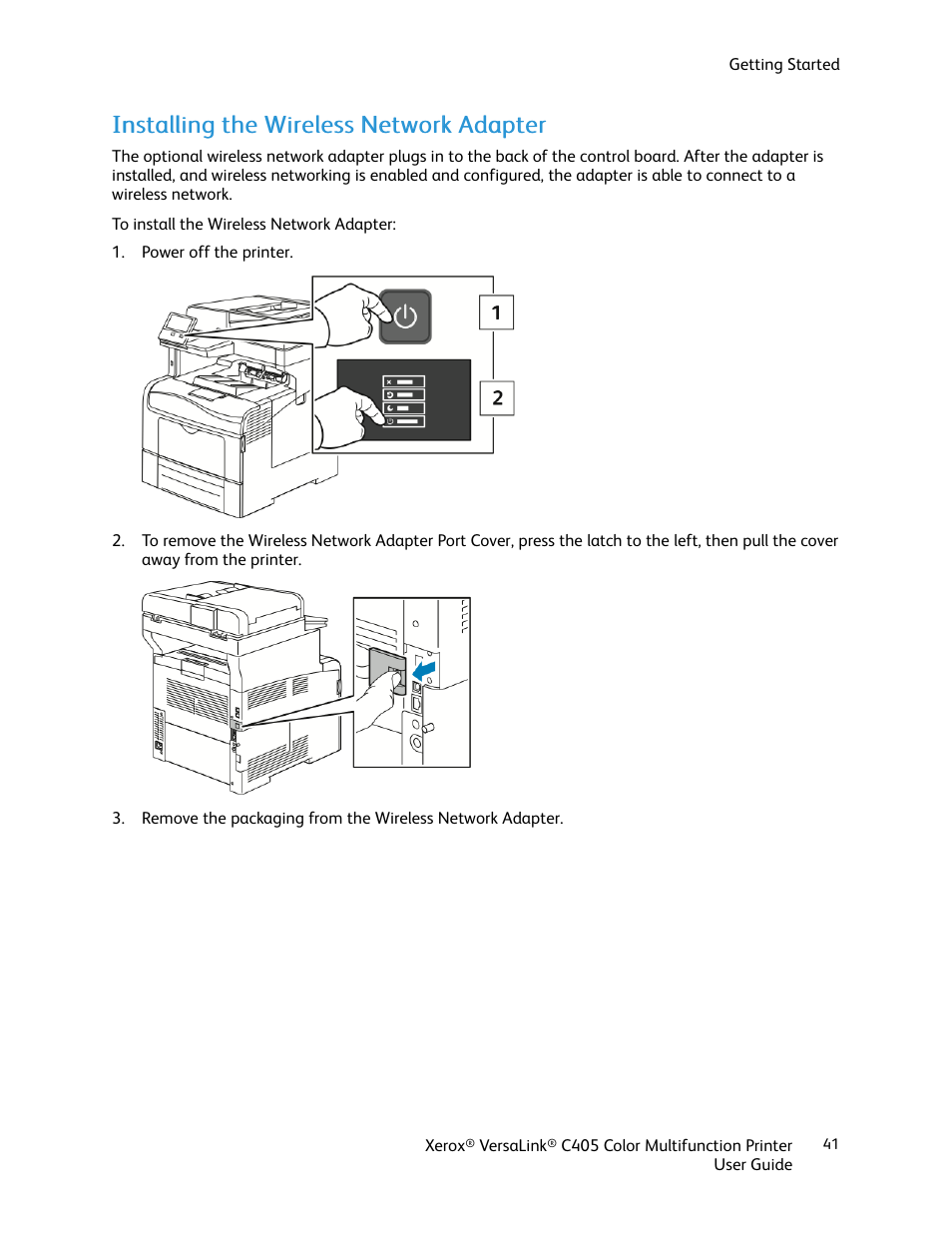 Getting Started

Installing the Wireless Network Adapter

The optional wireless network adapter plugs in to the back of the control board. After the adapter is installed, and wireless networking is enabled and configured, the adapter is able to connect to a wireless network.

To install the Wireless Network Adapter:

1. Power off the printer.

1

2

2. To remove the Wireless Network Adapter Port Cover, press the latch to the left, then pull the cover away from the printer.

3. Remove the packaging from the Wireless Network Adapter.

Xerox® VersaLink® C405 Color Multifunction Printer User Guide

41