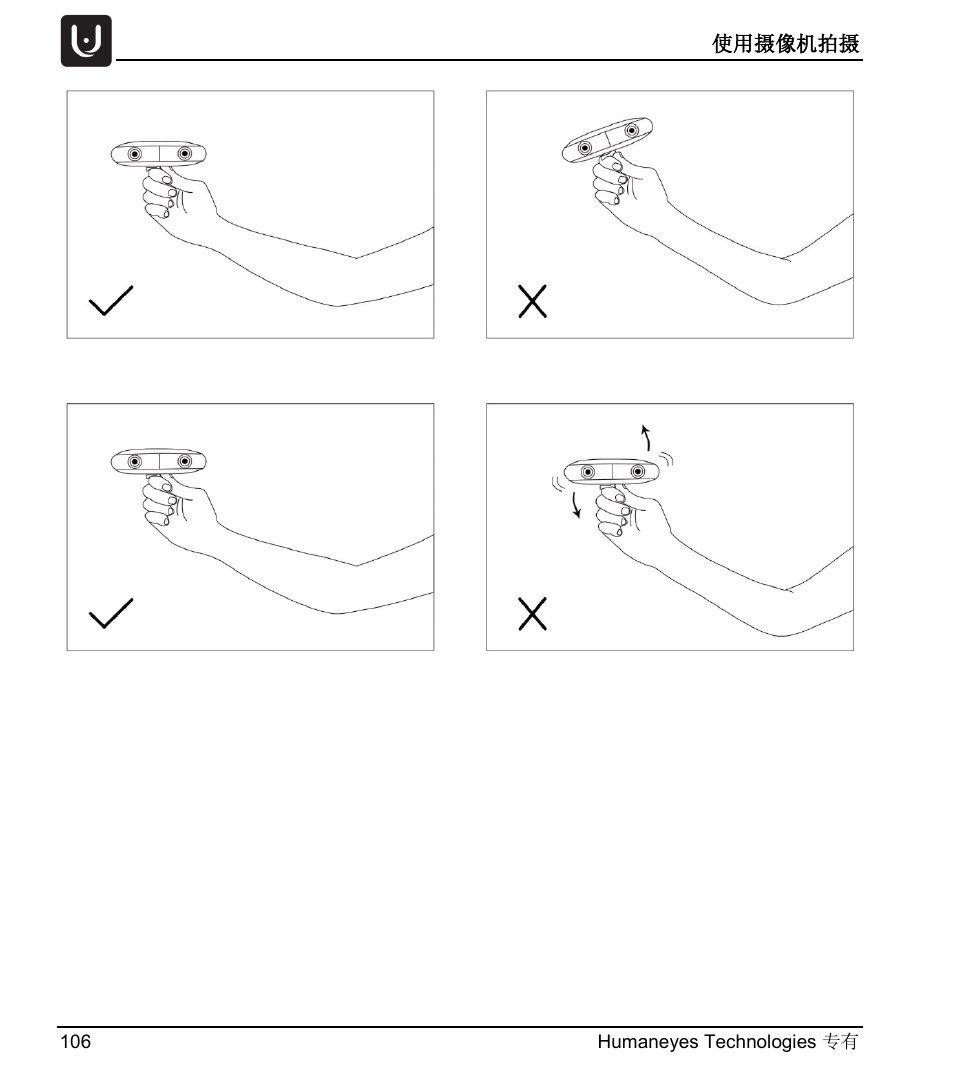 使用摄像机拍摄

106

Humaneyes Technologies 专有