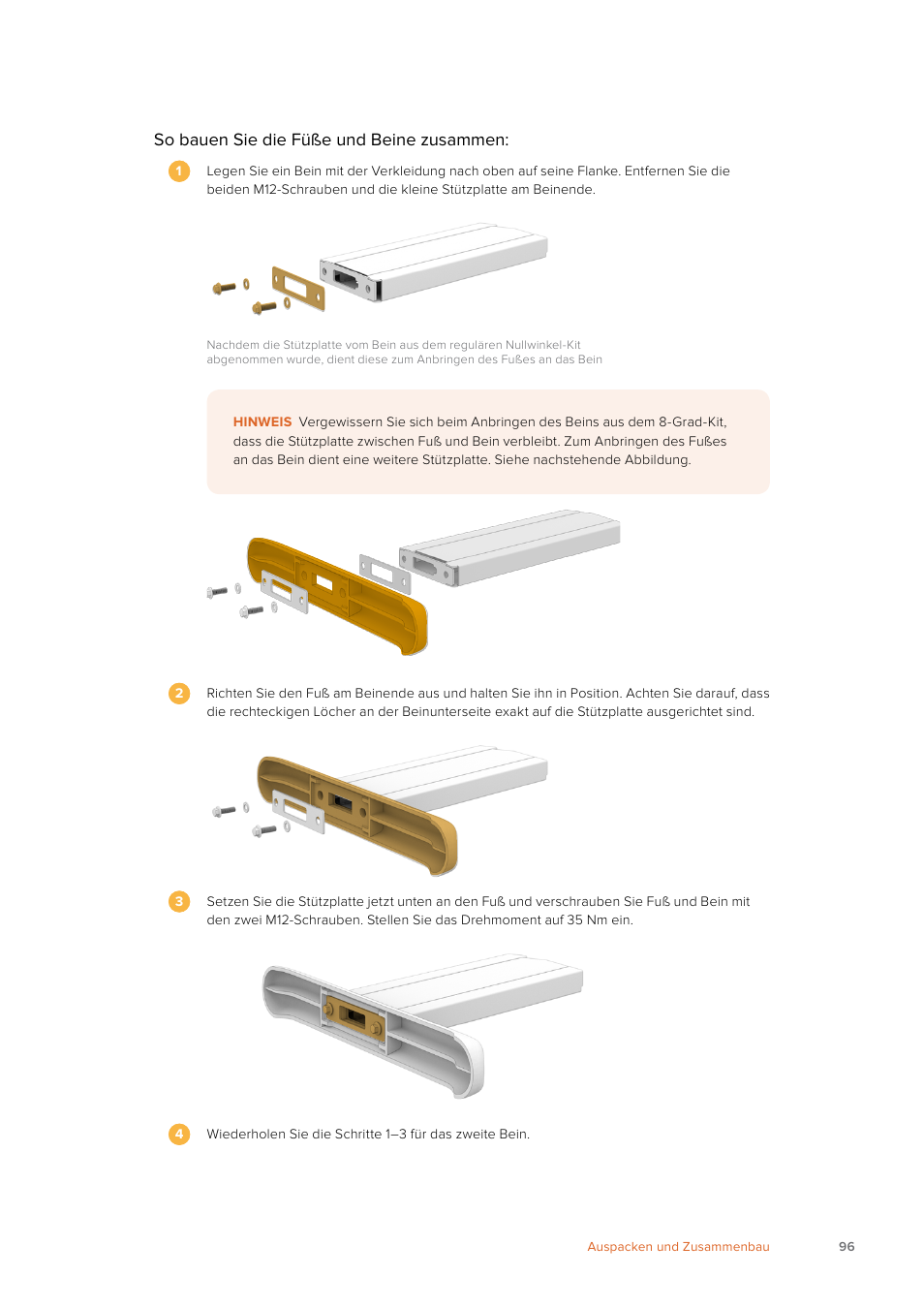 So bauen Sie die Füße und Beine zusammen:

1 Legen Sie ein Bein mit der Verkleidung nach oben auf seine Flanke. Entfernen Sie die beiden M12-Schrauben und die kleine Stützplatte am Beinende.

Nachdem die Stützplatte vom Bein aus dem regulären Nullwinkel-Kit abgenommen wurde, dient diese zum Anbringen des Fußes an das Bein

HINWEIS Vergewissern Sie sich beim Anbringen des Beins aus dem 8-Grad-Kit, dass die Stützplatte zwischen Fuß und Bein verbleibt. Zum Anbringen des Fußes an das Bein dient eine weitere Stützplatte. Siehe nachstehende Abbildung.

2 Richten Sie den Fuß am Beinende aus und halten Sie ihn in Position. Achten Sie darauf, dass die rechteckigen Löcher an der Beinunterseite exakt auf die Stützplatte ausgerichtet sind.

3 Setzen Sie die Stützplatte jetzt unten an den Fuß und verschrauben Sie Fuß und Bein mit den zwei M12-Schrauben. Stellen Sie das Drehmoment auf 35 Nm ein.

4 Wiederholen Sie die Schritte 1–3 für das zweite Bein.

Auspacken und Zusammenbau 96