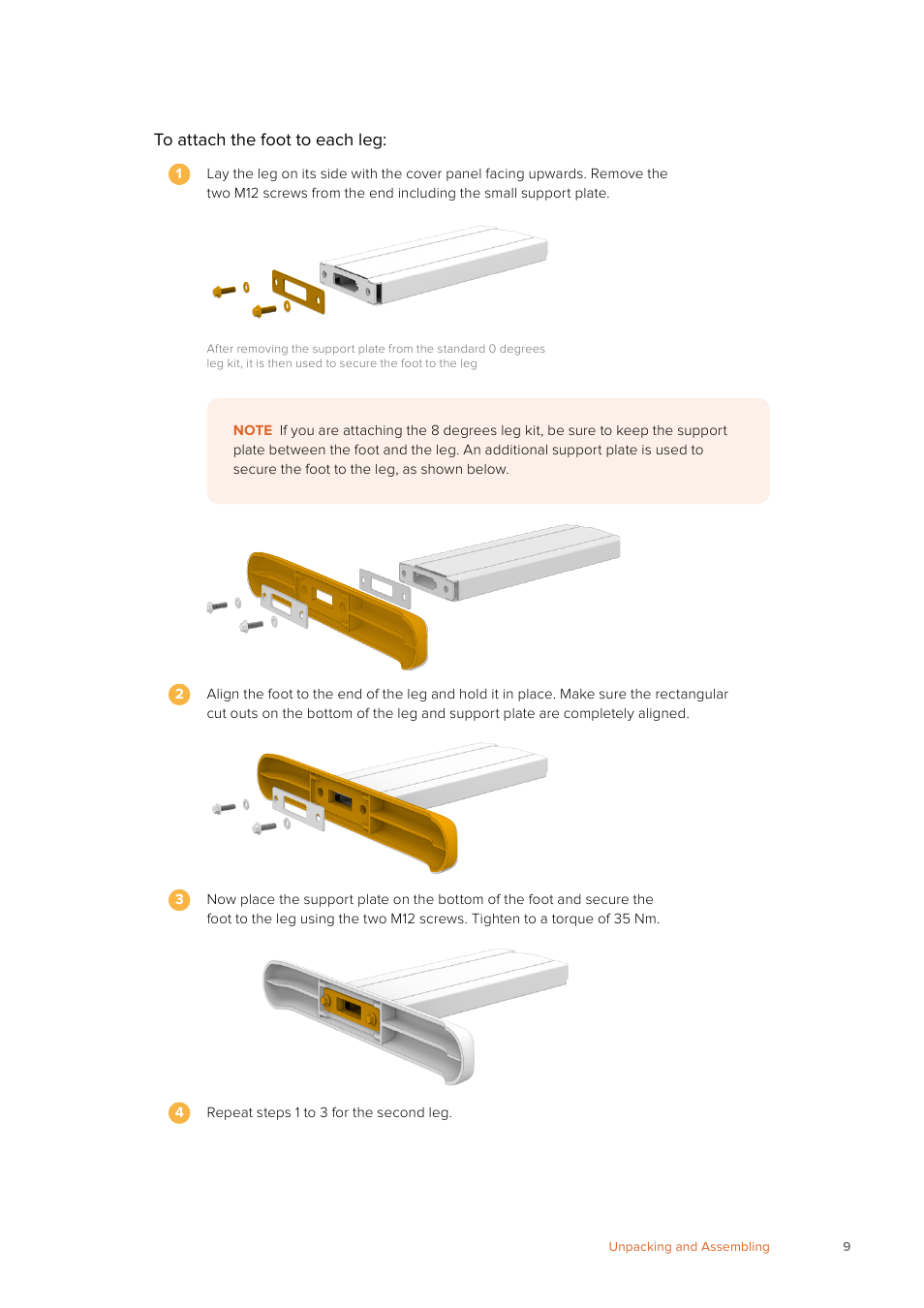 To attach the foot to each leg:

1 Lay the leg on its side with the cover panel facing upwards. Remove the two M12 screws from the end including the small support plate.

After removing the support plate from the standard 0 degrees leg kit, it is then used to secure the foot to the leg

NOTE If you are attaching the 8 degrees leg kit, be sure to keep the support plate between the foot and the leg. An additional support plate is used to secure the foot to the leg, as shown below.

2 Align the foot to the end of the leg and hold it in place. Make sure the rectangular cut outs on the bottom of the leg and support plate are completely aligned.

3 Now place the support plate on the bottom of the foot and secure the foot to the leg using the two M12 screws. Tighten to a torque of 35 Nm.

4 Repeat steps 1 to 3 for the second leg.

Unpacking and Assembling 9