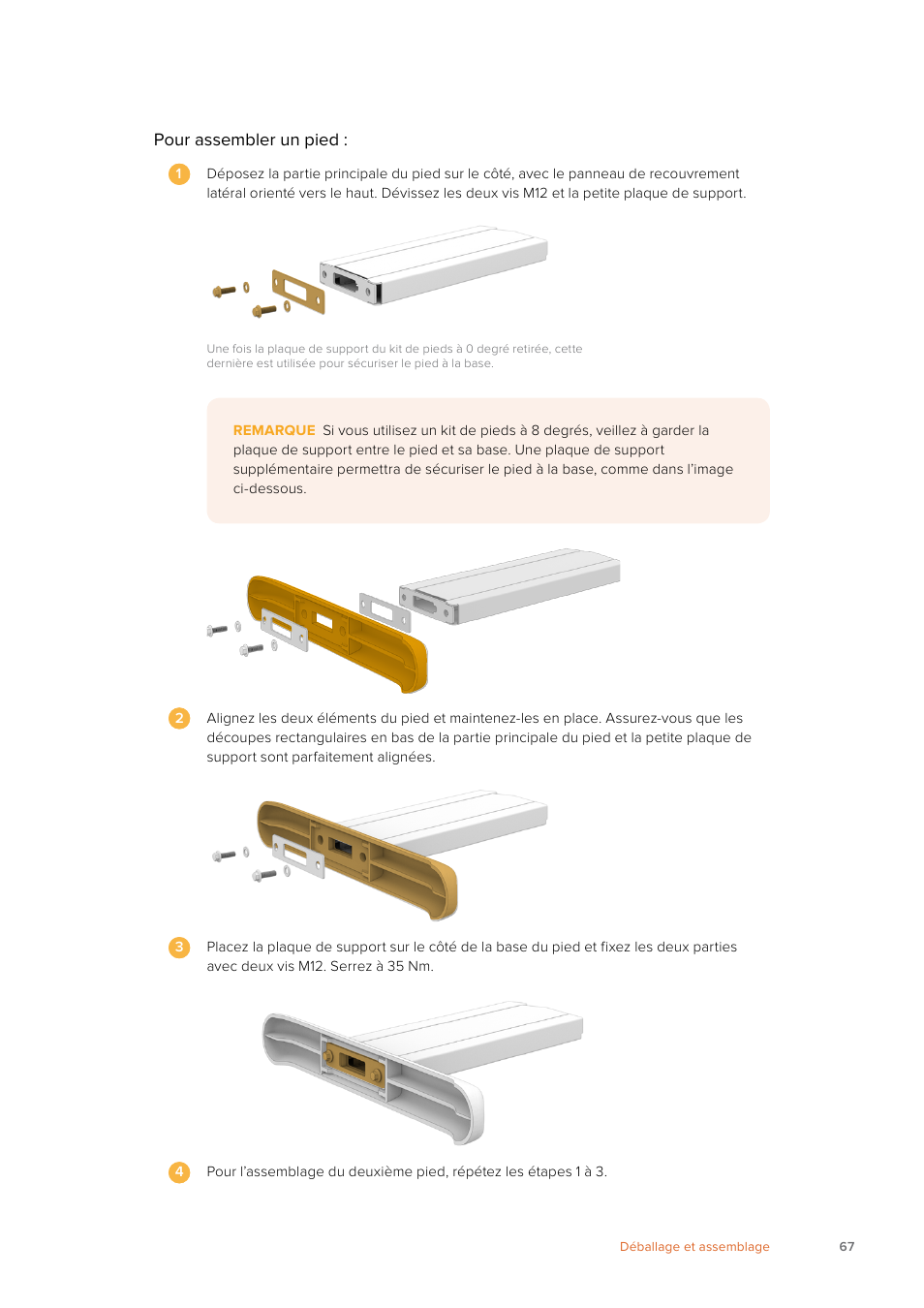 Pour assembler un pied :

1 Déposez la partie principale du pied sur le côté, avec le panneau de recouvrement latéral orienté vers le haut. Dévissez les deux vis M12 et la petite plaque de support.

Une fois la plaque de support du kit de pieds à 0 degré retirée, cette dernière est utilisée pour sécuriser le pied à la base.

REMARQUE Si vous utilisez un kit de pieds à 8 degrés, veillez à garder la plaque de support entre le pied et sa base. Une plaque de support supplémentaire permettra de sécuriser le pied à la base, comme dans l'image ci-dessous.

2 Alignez les deux éléments du pied et maintenez-les en place. Assurez-vous que les découpes rectangulaires en bas de la partie principale du pied et la petite plaque de support sont parfaitement alignées.

3 Placez la plaque de support sur le côté de la base du pied et fixez les deux parties avec deux vis M12. Serrez à 35 Nm.

4 Pour l'assemblage du deuxième pied, répétez les étapes 1 à 3.

Déballage et assemblage 67