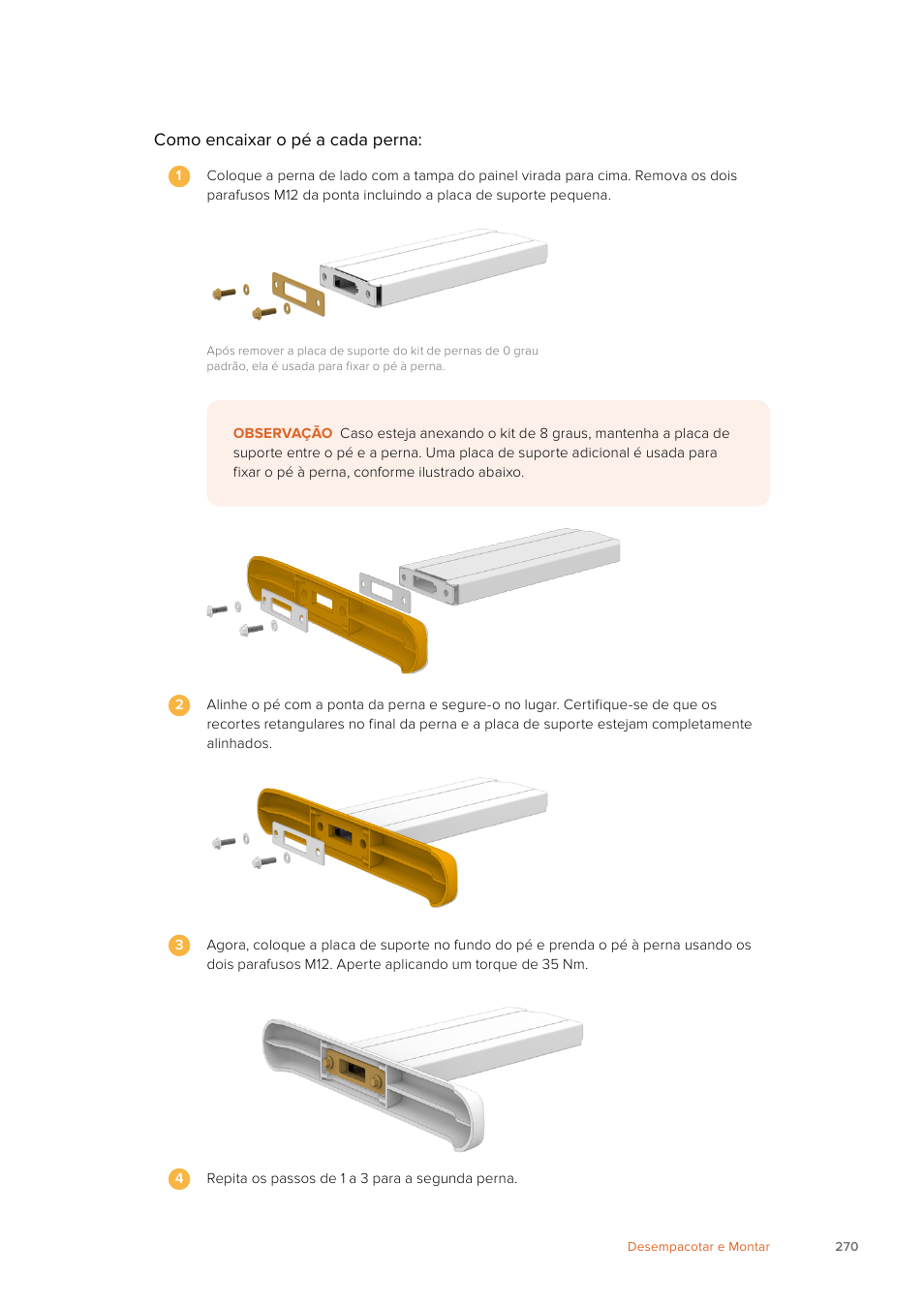 Como encaixar o pé a cada perna:

1 Coloque a perna de lado com a tampa do painel virada para cima. Remova os dois parafusos M12 da ponta incluindo a placa de suporte pequena.

Após remover a placa de suporte do kit de pernas de 0 grau padrão, ela é usada para fixar o pé à perna.

OBSERVAÇÃO Caso esteja anexando o kit de 8 graus, mantenha a placa de suporte entre o pé e a perna. Uma placa de suporte adicional é usada para fixar o pé à perna, conforme ilustrado abaixo.

2 Alinhe o pé com a ponta da perna e segure-o no lugar. Certifique-se de que os recortes retangulares no final da perna e a placa de suporte estejam completamente alinhados.

3 Agora, coloque a placa de suporte no fundo do pé e prenda o pé à perna usando os dois parafusos M12. Aperte aplicando um torque de 35 Nm.

4 Repita os passos de 1 a 3 para a segunda perna.

Desempacotar e Montar 270