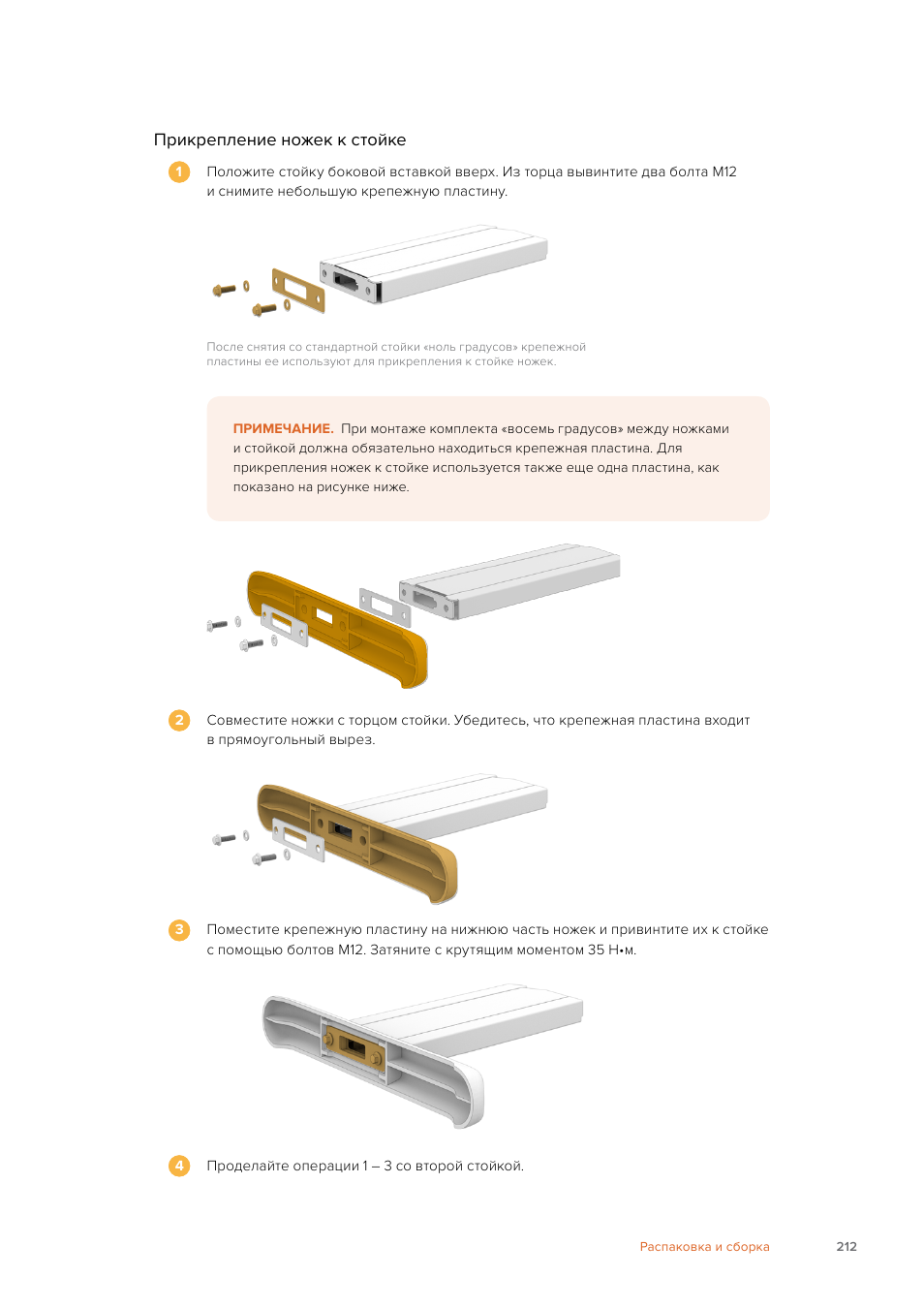 Прикрепление ножек к стойке

1 Положите стойку боковой вставкой вверх. Из торца вывинтите два болта M12 и снимите небольшую крепежную пластину.

После снятия со стандартной стойки «ноль градусов» крепежной пластины ее используют для прикрепления к стойке ножек.

ПРИМЕЧАНИЕ. При монтаже комплекта «восемь градусов» между ножками и стойкой должна обязательно находиться крепежная пластина. Для прикрепления ножек к стойке используется также еще одна пластина, как показано на рисунке ниже.

2 Совместите ножки с торцом стойки. Убедитесь, что крепежная пластина входит в прямоугольный вырез.

3 Поместите крепежную пластину на нижнюю часть ножек и привинтите их к стойке с помощью болтов M12. Затяните с крутящим моментом 35 Н•м.

4 Проделайте операции 1 – 3 со второй стойкой.

Распаковка и сборка 212